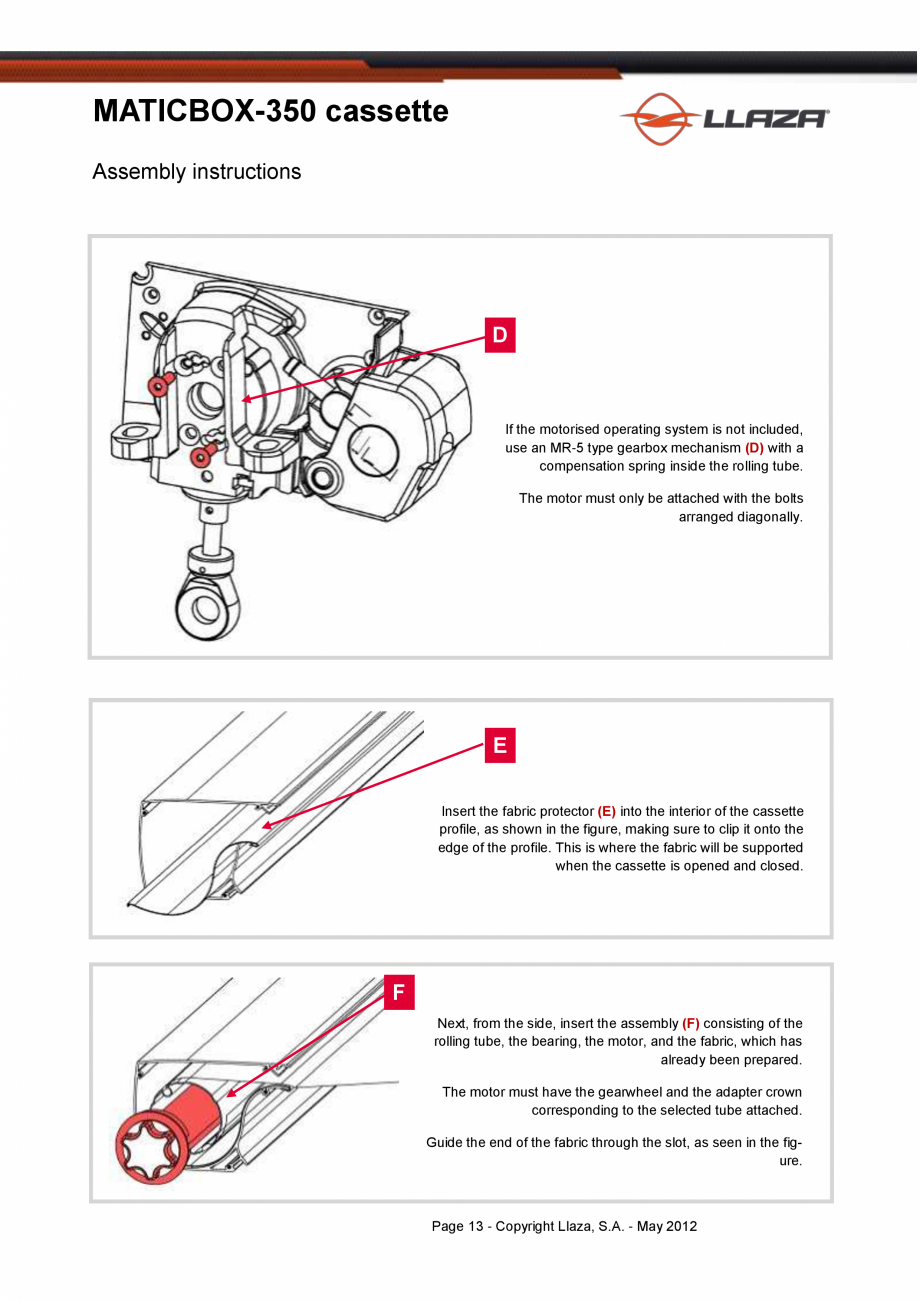 MATICBOX-350 cassette

LLAZA

Assembly instructions

D

If the motorised operating system is not included, use an MR-5 type gearbox mechanism (D) with a compensation spring inside the rolling tube.

The motor must only be attached with the bolts arranged diagonally.

E

Insert the fabric protector (E) into the interior of the cassette profile, as shown in the figure, making sure to clip it onto the edge of the profile. This is where the fabric will be supported when the cassette is opened and closed.

F

Next, from the side, insert the assembly (F) consisting of the rolling tube, the bearing, the motor, and the fabric, which has already been prepared.

The motor must have the gearwheel and the adapter crown corresponding to the selected tube attached.

Guide the end of the fabric through the slot, as seen in the figure.

Page 13 - Copyright Llaza, S.A. - May 2012