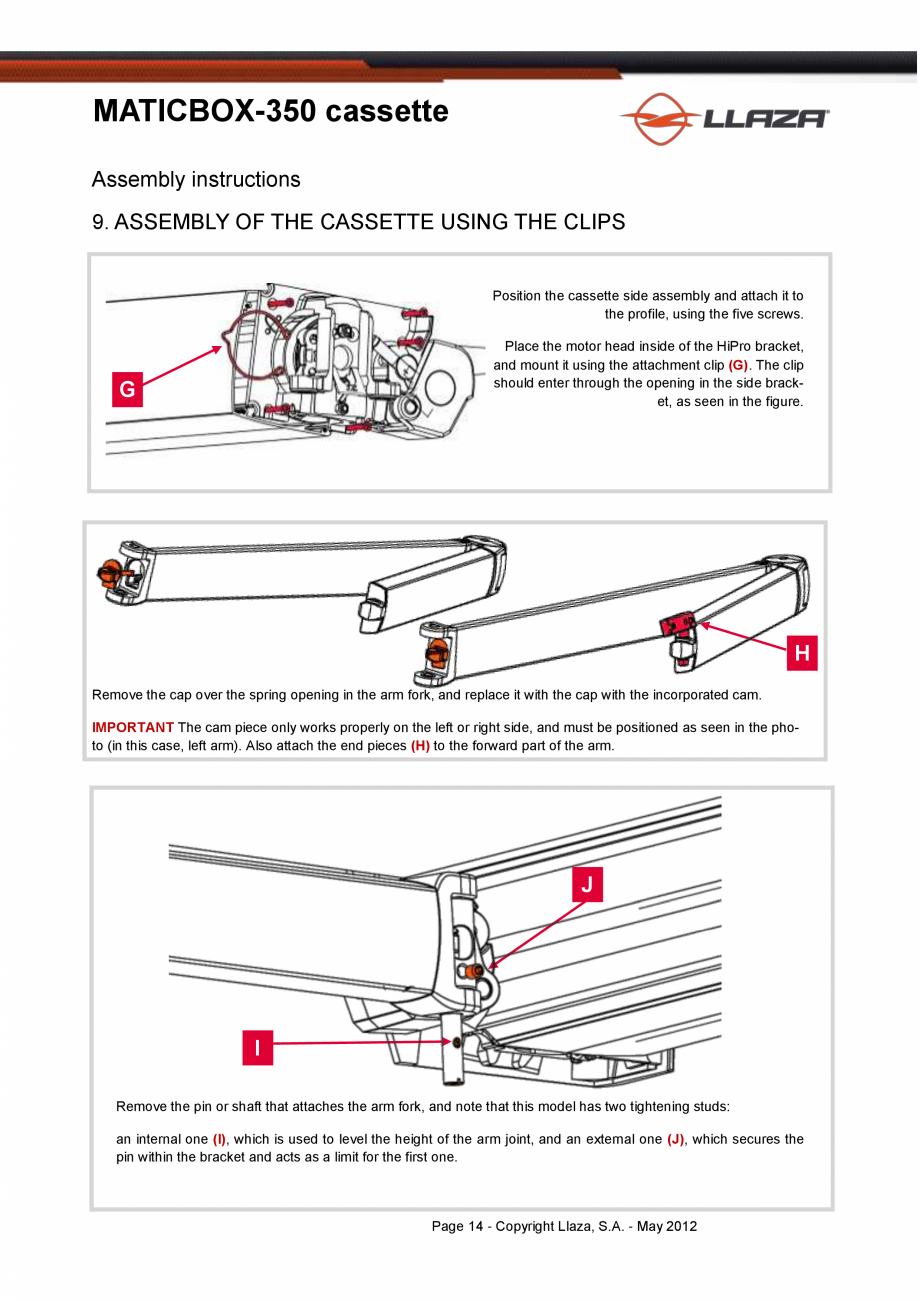 MATICBOX-350 cassette

LLAZA

Assembly instructions

9. ASSEMBLY OF THE CASSETTE USING THE CLIPS

G

Position the cassette side assembly and attach it to the profile, using the five screws.

Place the motor head inside of the HiPro bracket, and mount it using the attachment clip (G). The clip should enter through the opening in the side bracket, as seen in the figure.

H

Remove the cap over the spring opening in the arm fork, and replace it with the cap with the incorporated cam.

IMPORTANT The cam piece only works properly on the left or right side, and must be positioned as seen in the photo (in this case, left arm). Also attach the end pieces (H) to the forward part of the arm.

J

I

Remove the pin or shaft that attaches the arm fork, and note that this model has two tightening studs:

an internal one (I), which is used to level the height of the arm joint, and an external one (J), which secures the pin within the bracket and acts as a limit for the first one.

Page 14 - Copyright Llaza, S.A. - May 2012