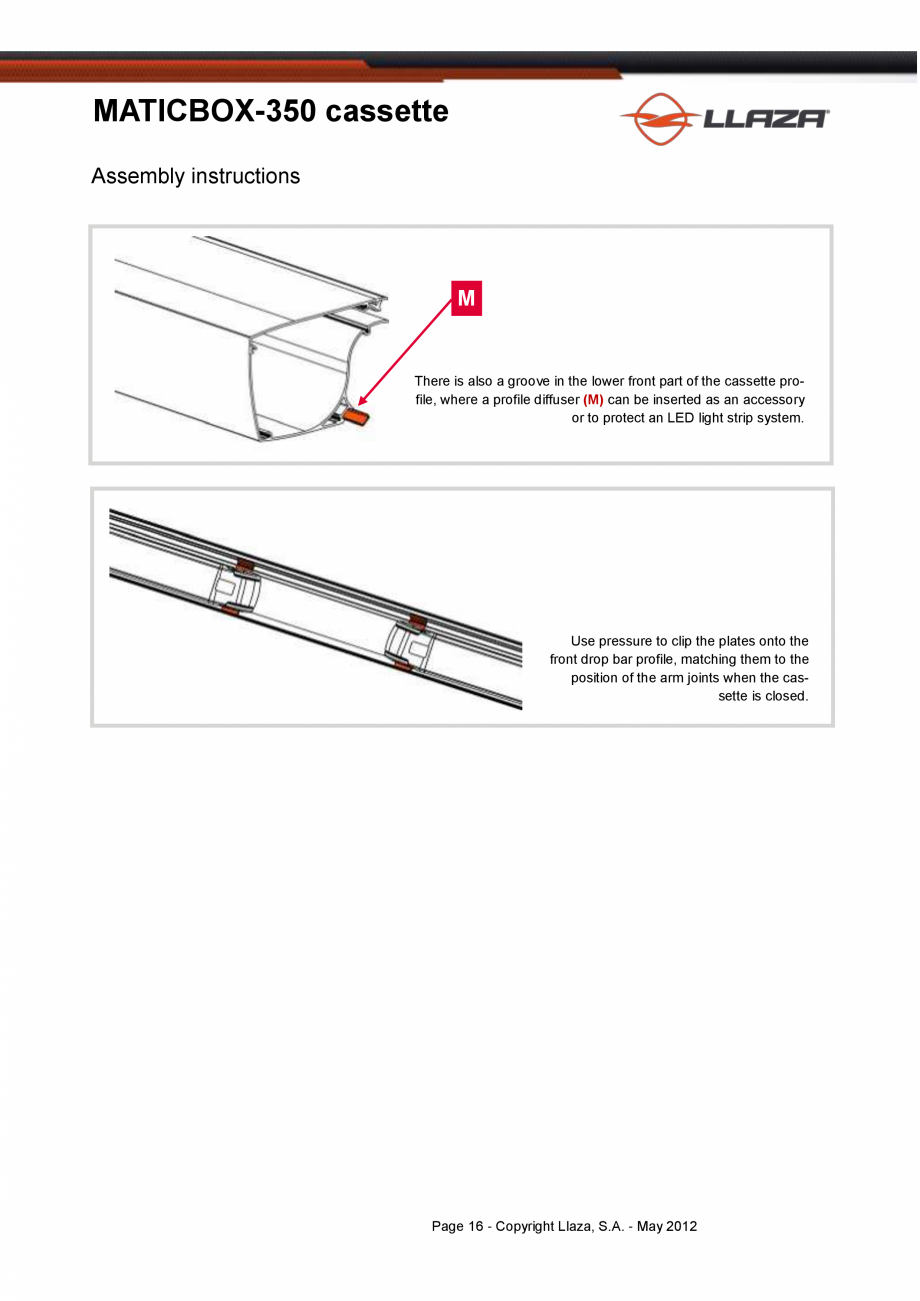 MATICBOX-350 cassette

LLAZA

Assembly instructions

M

There is also a groove in the lower front part of the cassette profile, where a profile diffuser (M) can be inserted as an accessory or to protect an LED light strip system.

Use pressure to clip the plates onto the front drop bar profile, matching them to the position of the arm joints when the cassette is closed.

Page 16 - Copyright Llaza, S.A. - May 2012