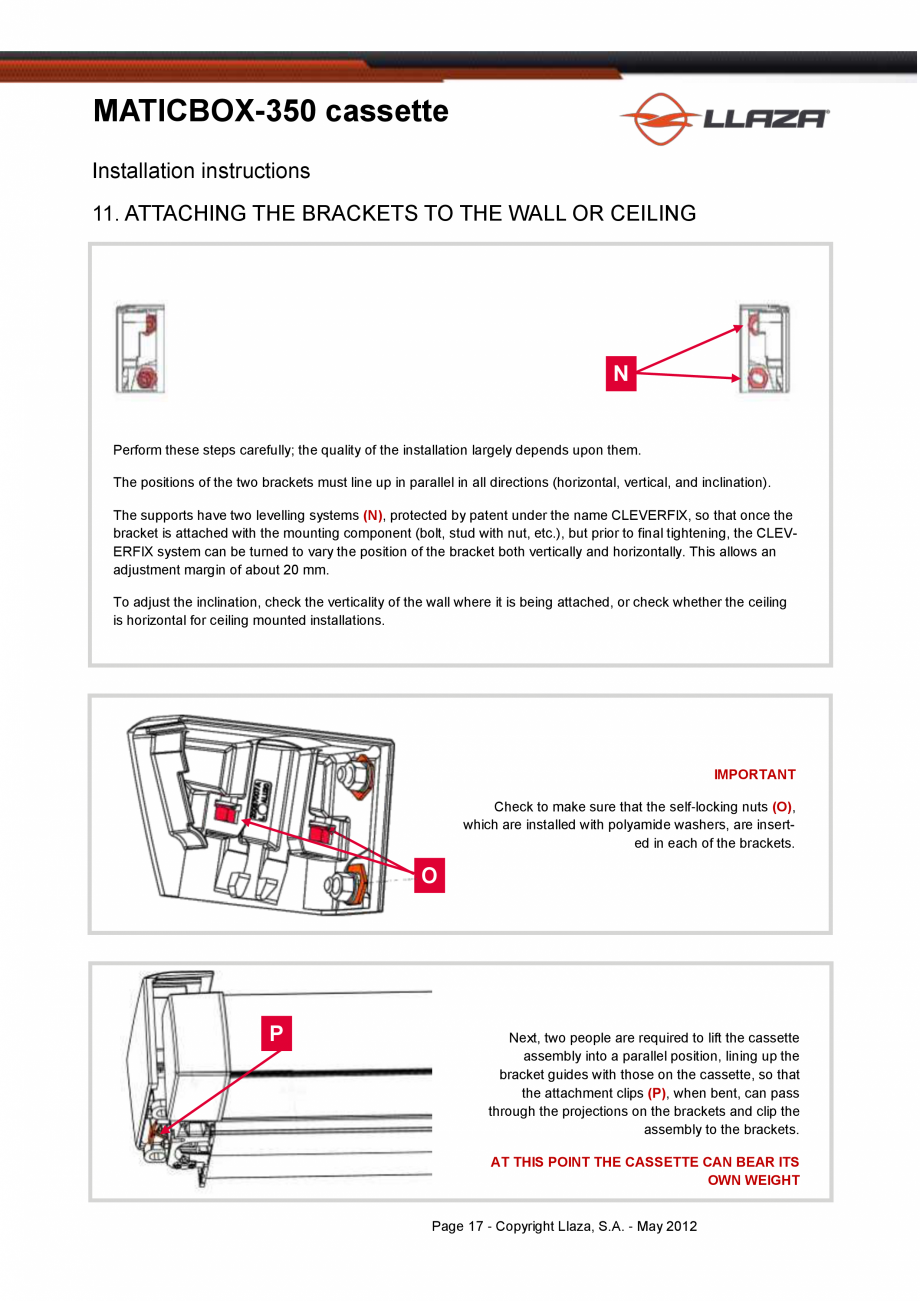 MATICBOX-350 cassette

LLAZA

Installation instructions

11. ATTACHING THE BRACKETS TO THE WALL OR CEILING

N

Perform these steps carefully; the quality of the installation largely depends upon them.

The positions of the two brackets must line up in parallel in all directions (horizontal, vertical, and inclination).

The supports have two levelling systems (N), protected by patent under the name CLEVERFIX, so that once the bracket is attached with the mounting component (bolt, stud with nut, etc.), but prior to final tightening, the CLEVERFIX system can be turned to vary the position of the bracket both vertically and horizontally. This allows an adjustment margin of about 20 mm.

To adjust the inclination, check the verticality of the wall where it is being attached, or check whether the ceiling is horizontal for ceiling mounted installations.

O

IMPORTANT

Check to make sure that the self-locking nuts (O), which are installed with polyamide washers, are inserted in each of the brackets.

P

Next, two people are required to lift the cassette assembly into a parallel position, lining up the bracket guides with those on the cassette, so that the attachment clips (P), when bent, can pass through the projections on the brackets and clip the assembly to the brackets.

AT THIS POINT THE CASSETTE CAN BEAR ITS OWN WEIGHT

Page 17 - Copyright Llaza, S.A. - May 2012