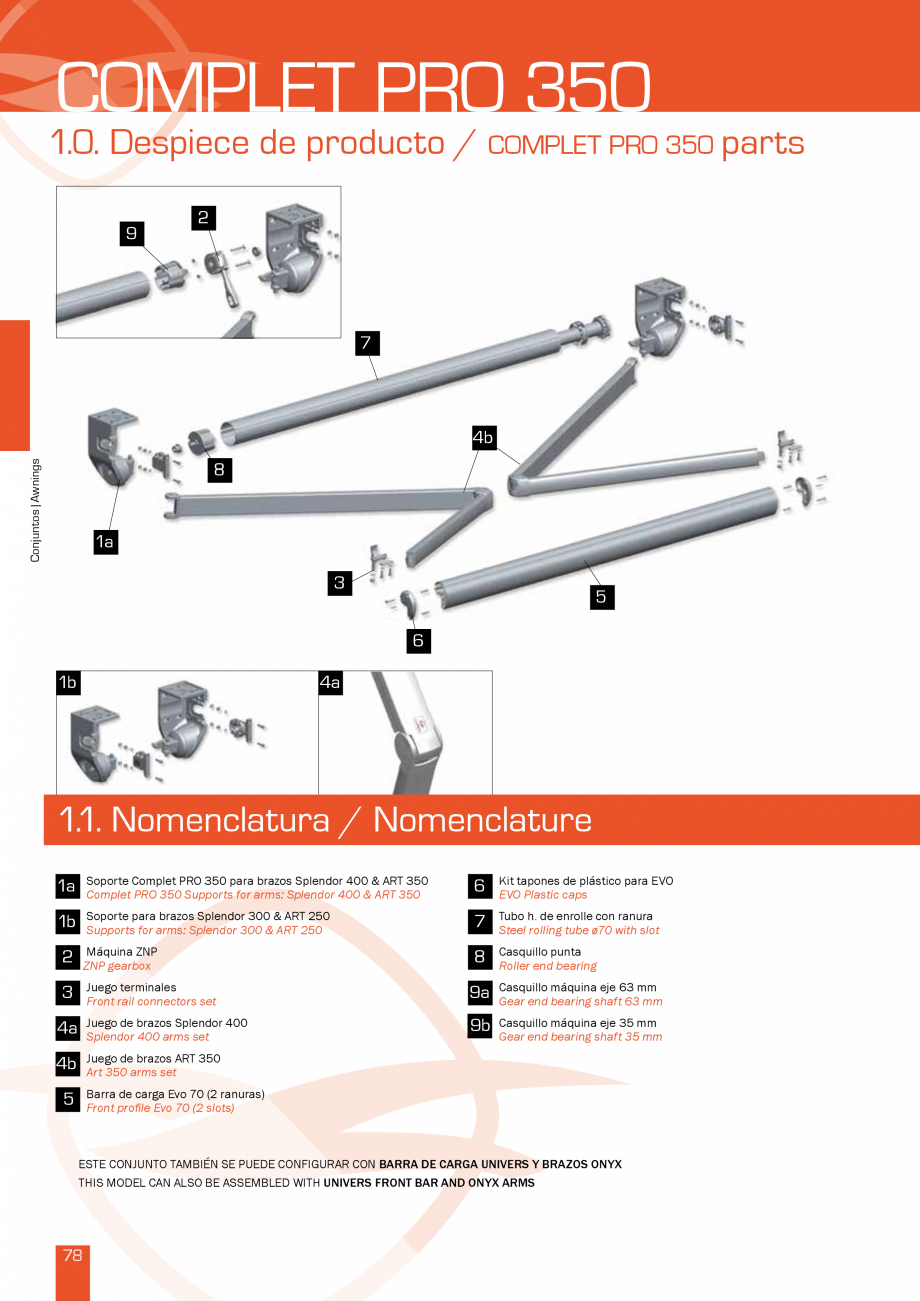 COMPLET PRO 350

1.0. Despiece de producto / COMPLET PRO 350 parts

Conjuntos | Awnings

9
2
7
4b
8
1a
3
5
6

1b
4a

1.1. Nomenclatura / Nomenclature

1a Soporte Complet PRO 350 para brazos Splendor 400 & ART 350
Complet PRO 350 Supports for arms: Splendor 400 & ART 350

1b Soporte para brazos Splendor 300 & ART 250
Supports for arms: Splendor 300 & ART 250

2 Máquina ZNP
ZNP gearbox

3 Juego terminales
Front rail connectors set

4a Juego de brazos Splendor 400
Splendor 400 arms set

4b Juego de brazos ART 350
Art 350 arms set

5 Barra de carga Evo 70 (2 ranuras)
Front profile Evo 70 (2 slots)

6 Kit tapones de plástico para EVO
EVO Plastic caps

7 Tubo h. de enrolle con ranura
Steel rolling tube ø70 with slot

8 Casquillo punta
Roller end bearing

9a Casquillo máquina eje 63 mm
Gear end bearing shaft 63 mm

9b Casquillo máquina eje 35 mm
Gear end bearing shaft 35 mm

ESTE CONJUNTO TAMBIÉN SE PUEDE CONFIGURAR CON BARRA DE CARGA UNIVERS Y BRAZOS ONYX
THIS MODEL CAN ALSO BE ASSEMBLED WITH UNIVERS FRONT BAR AND ONYX ARMS

78