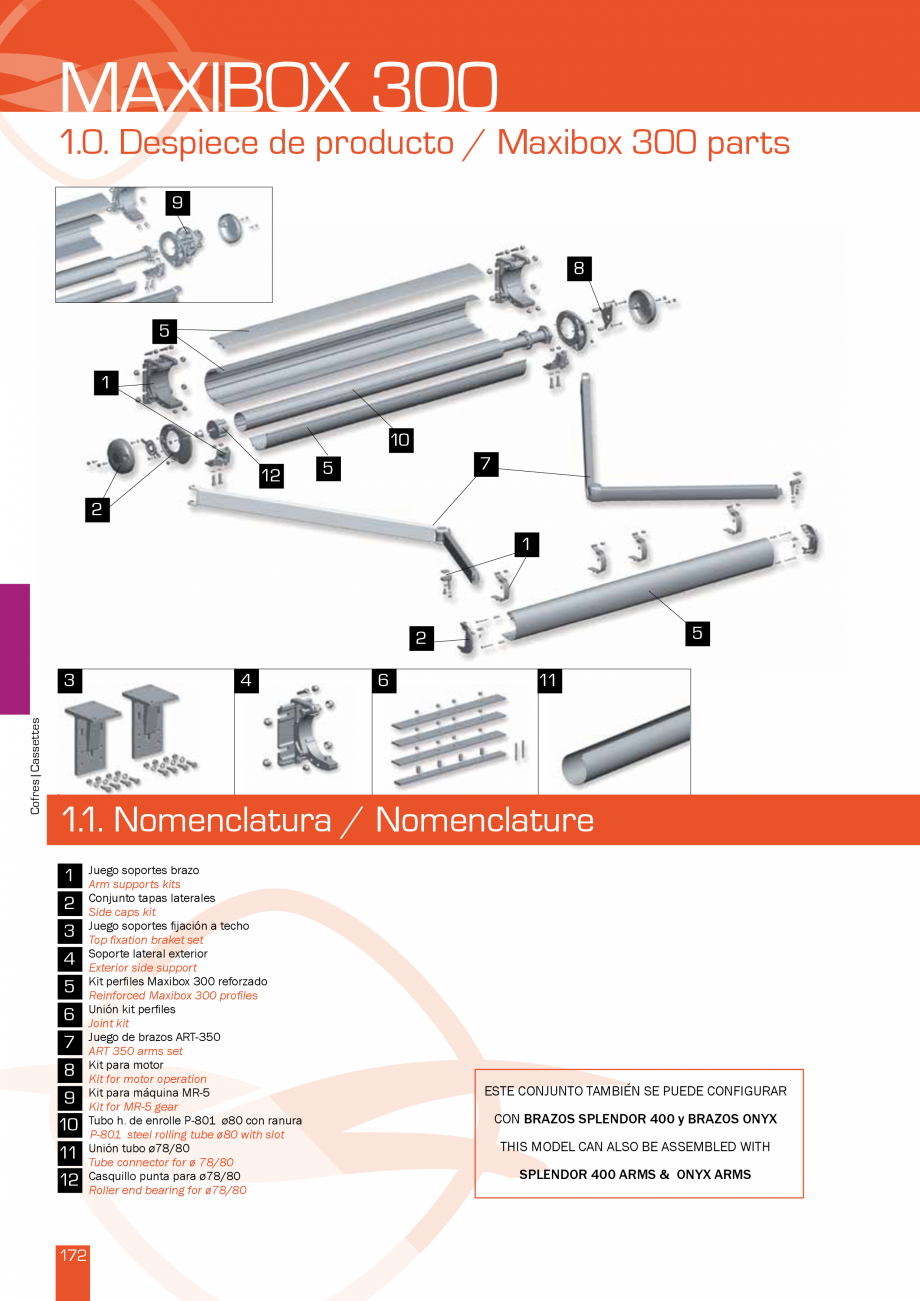 MAXIBOX 300

1.0. Despiece de producto / Maxibox 300 parts

9

8

5

1

10

12

5

7

2

1

2

5

3

4

6

11

Cofres | Cassettes

1.1. Nomenclatura / Nomenclature

1 Juego soportes brazo
Arm supports kits

2 Conjunto tapas laterales
Side caps kit

3 Juego soportes fijación a techo
Top fixation braket set

4 Soporte lateral exterior
Exterior side support

5 Kit perfiles Maxibox 300 reforzado
Reinforced Maxibox 300 profiles

6 Unión kit perfiles
Joint kit

7 Juego de brazos ART-350
ART 350 arms set

8 Kit para motor
Kit for motor operation

9 Kit para máquina MR-5
Kit for MR-5 gear

10 Tubo h. de enrolle P-801 ø80 con ranura
P-801 steel rolling tube ø80 with slot

11 Unión tubo ø78/80
Tube connector for ø 78/80

12 Casquillo punta para ø78/80
Roller end bearing for ø78/80

ESTE CONJUNTO TAMBIÉN SE PUEDE CONFIGURAR CON BRAZOS SPLENDOR 400 y BRAZOS ONYX

THIS MODEL CAN ALSO BE ASSEMBLED WITH SPLENDOR 400 ARMS & ONYX ARMS

172