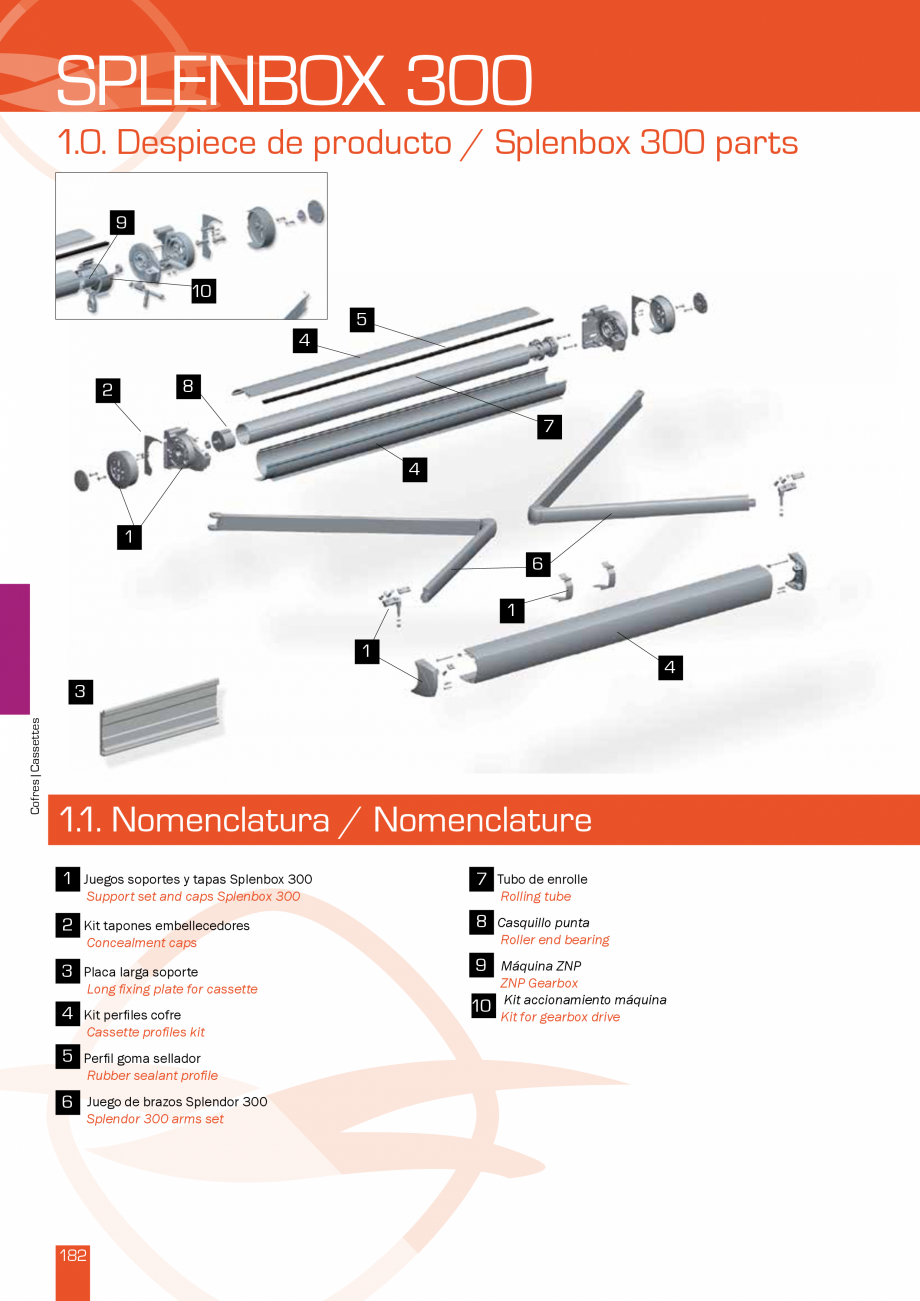 SPLENBOX 300

1.0. Despiece de producto / Splenbox 300 parts

9
10
5
4
2
8
7
4
1
6
1
1
4
3

Cofres | Cassettes

1.1. Nomenclatura / Nomenclature

1 Juegos soportes y tapas Splenbox 300
Support set and caps Splenbox 300

2 Kit tapones embellecedores
Concealment caps

3 Placa larga soporte
Long fixing plate for cassette

4 Kit perfiles cofre
Cassette profiles kit

5 Perfil goma sellador
Rubber sealant profile

6 Juego de brazos Splendor 300
Splendor 300 arms set

7 Tubo de enrolle
Rolling tube

8 Casquillo punta
Roller end bearing

9 Máquina ZNP
ZNP Gearbox

10 Kit accionamiento máquina
Kit for gearbox drive

182