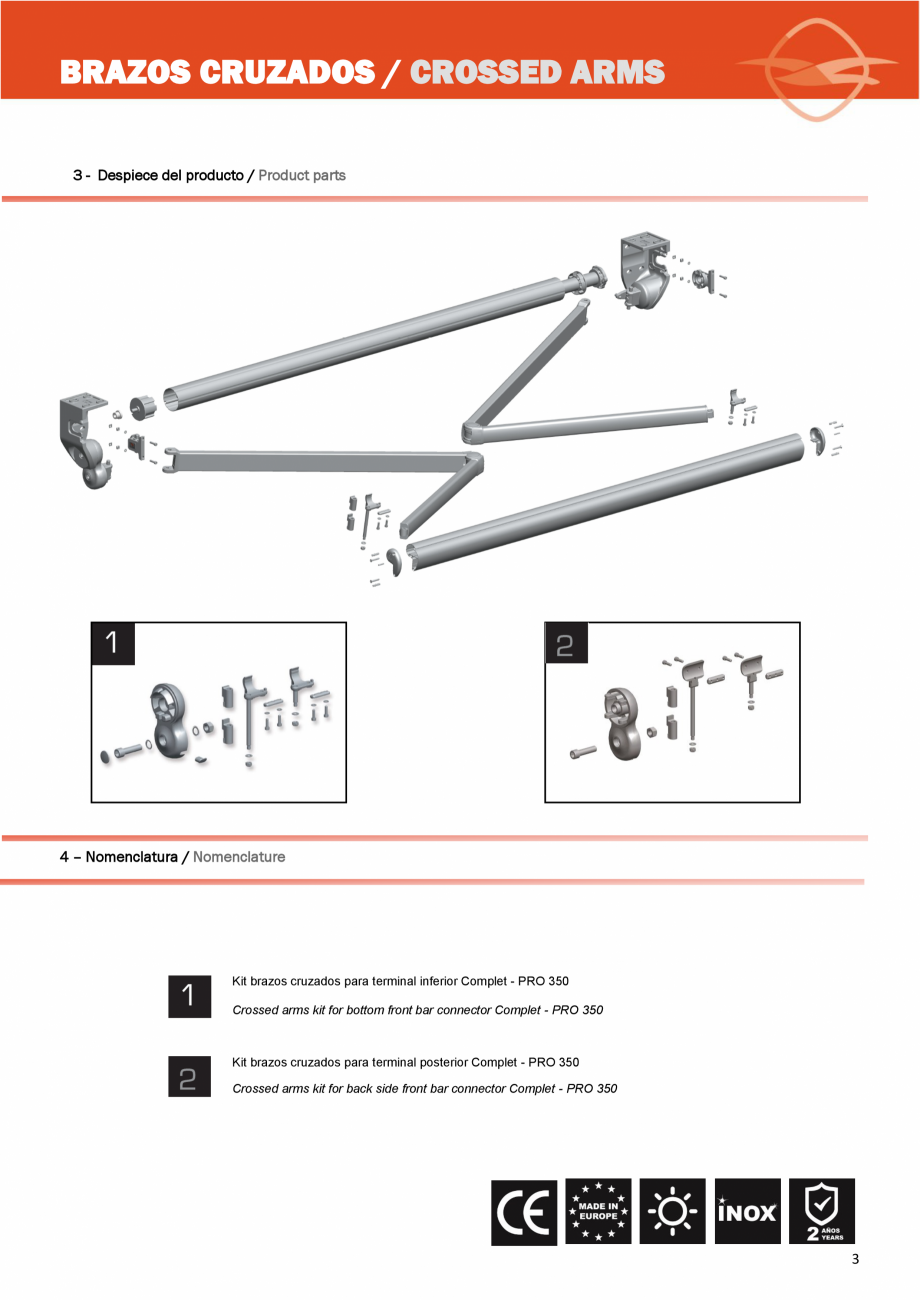 BRAZOS CRUZADOS / CROSSED ARMS

3 - Despiece del producto / Product parts

1

2

4 – Nomenclatura / Nomenclature

1 Kit brazos cruzados para terminal inferior Complet - PRO 350

Crossed arms kit for bottom front bar connector Complet - PRO 350

2 Kit brazos cruzados para terminal posterior Complet - PRO 350

Crossed arms kit for back side front bar connector Complet - PRO 350

CE MADE IN EUROPE INOX 2 AÑOS YEARS

3