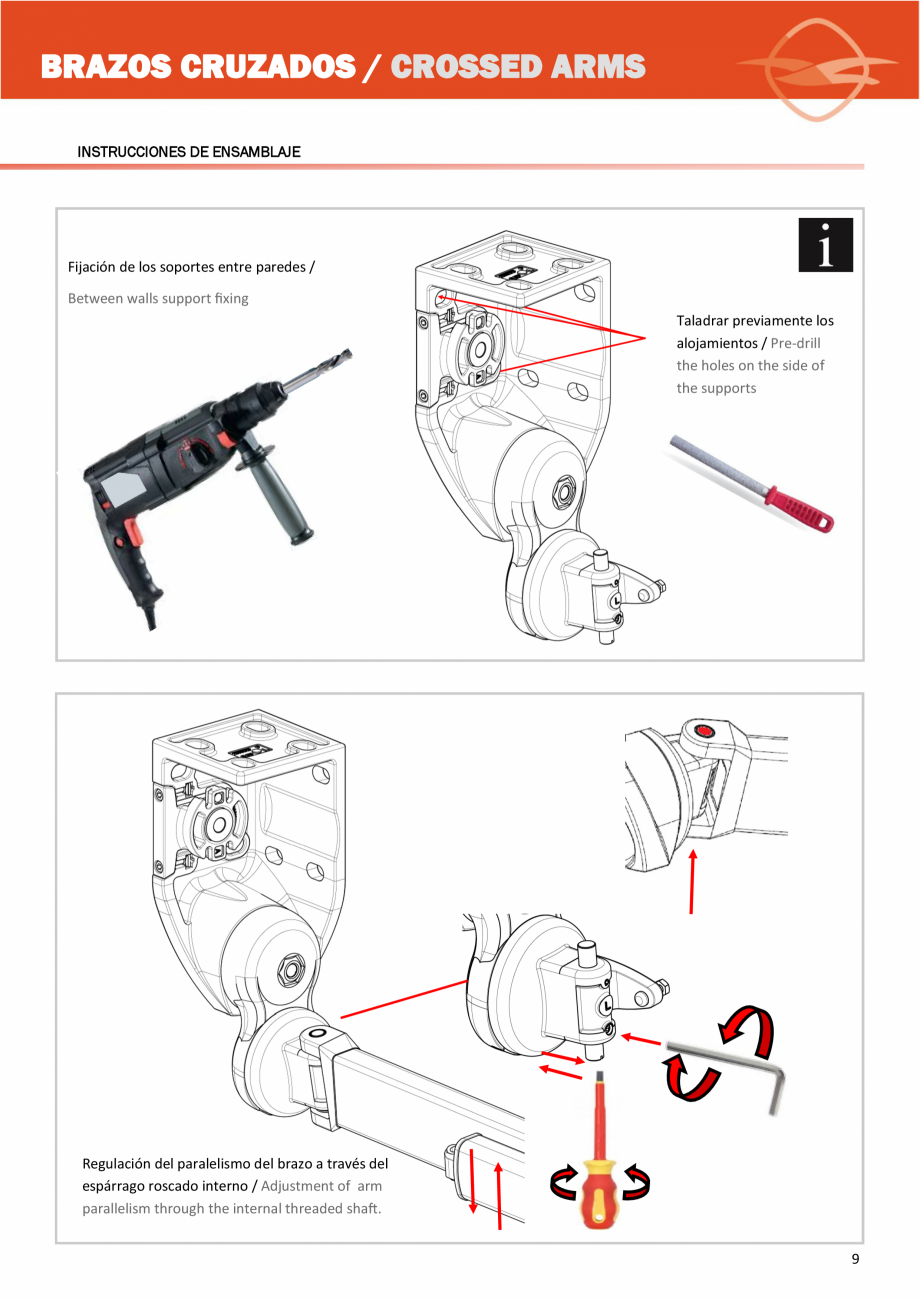 BRAZOS CRUZADOS / CROSSED ARMS

INSTRUCCIONES DE ENSAMBLAJE

i

Fijación de los soportes entre paredes /

Between walls support fixing

Taladrar previamente los alojamientos / Pre-drill the holes on the side of the supports

Regulación del paralelismo del brazo a través del espárrago roscado interno / Adjustment of arm parallelism through the internal threaded shaft.

9