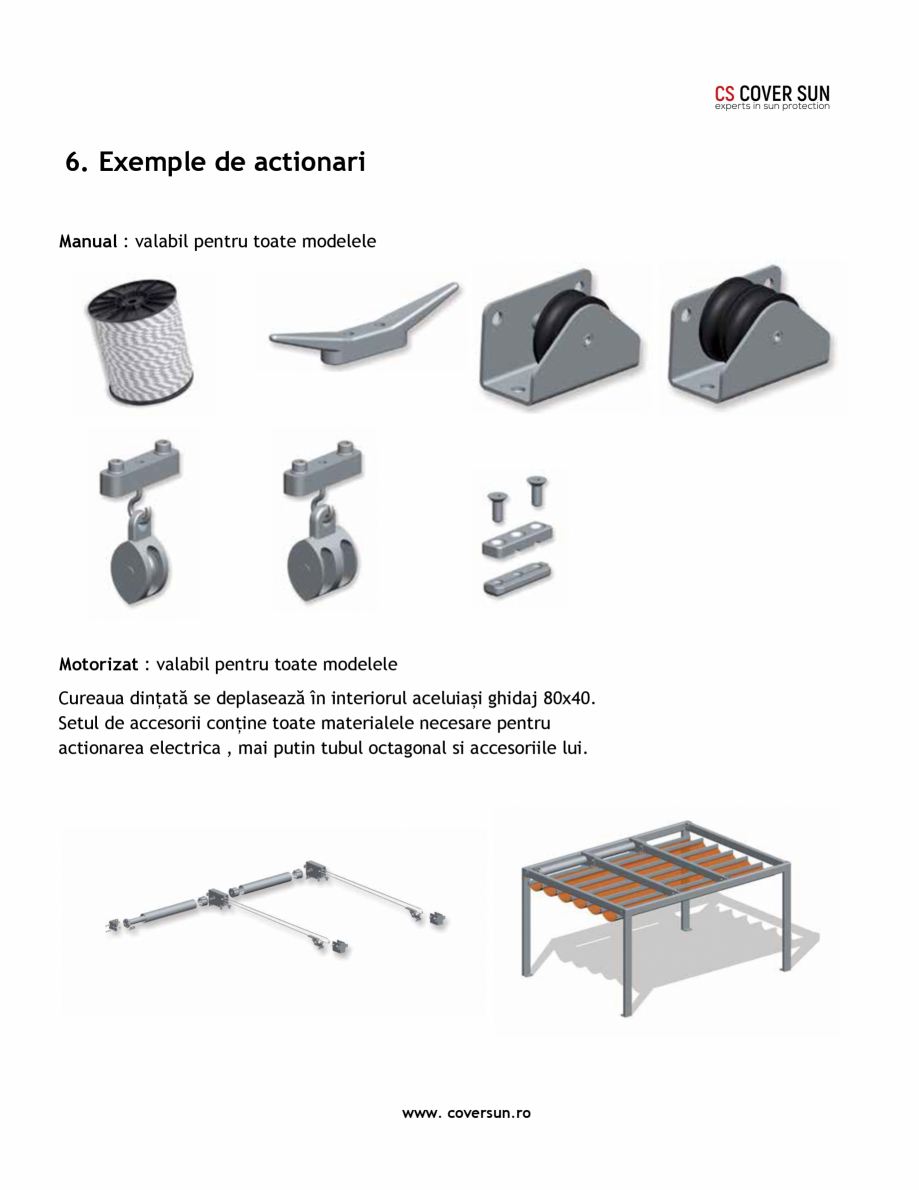 CS COVER SUN
experts in sun protection

6. Exemple de actionari

Manual : valabil pentru toate modelele

Motorizat : valabil pentru toate modelele

Cureaua dințată se deplasează în interiorul aceluiași ghidaj 80x40. Setul de accesorii conține toate materialele necesare pentru actionarea electrica , mai putin tubul octagonal si accesoriile lui.

www. coversun.ro