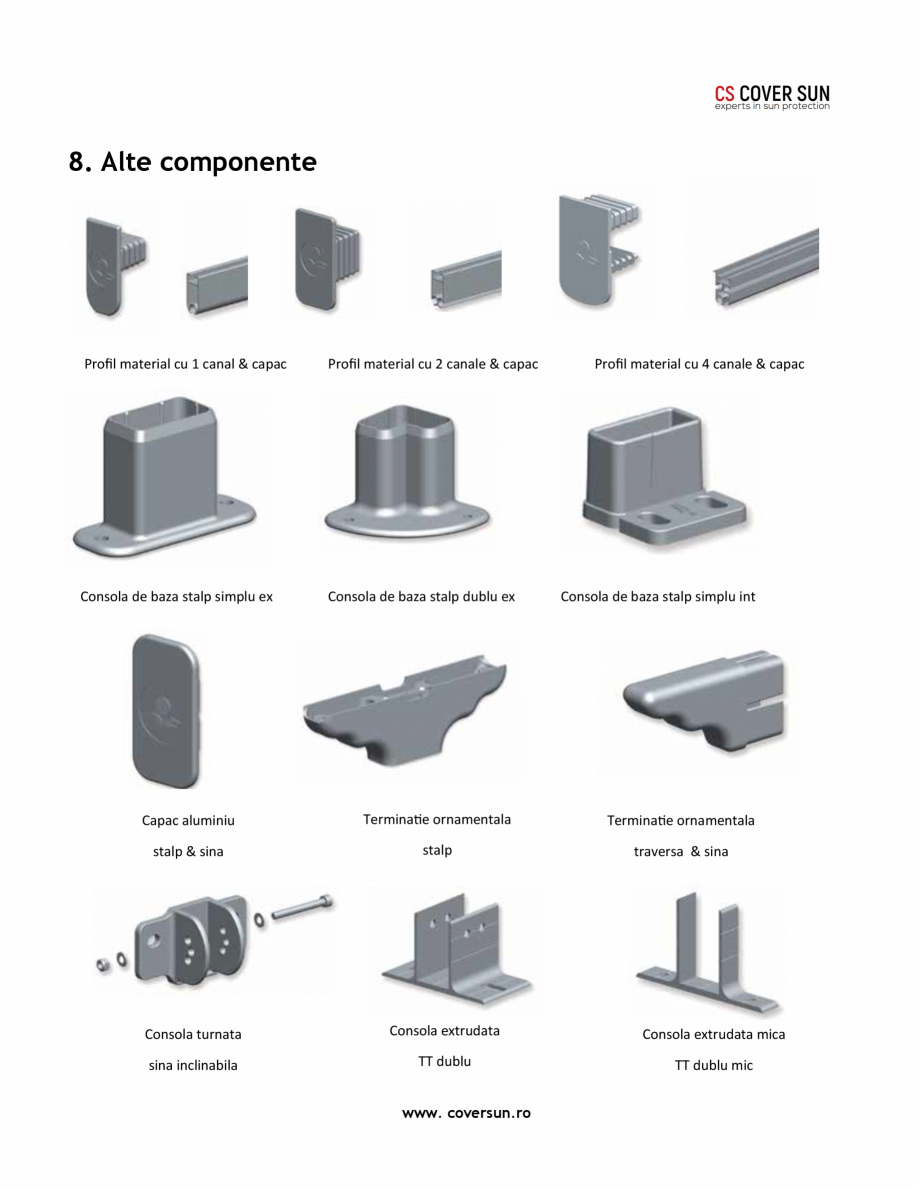 CS COVER SUN
experts in sun protection

8. Alte componente

Profil material cu 1 canal & capac

Profil material cu 2 canale & capac

Profil material cu 4 canale & capac

Consola de baza stalp simplu ex

Consola de baza stalp dublu ex

Consola de baza stalp simplu int

Capac aluminiu
stalp & sina

Terminatie ornamentala
stalp

Terminatie ornamentala
traversa & sina

Consola turnata
sina inclinabila

Consola extrudata
TT dublu

Consola extrudata mica
TT dublu mic

www. coversun.ro