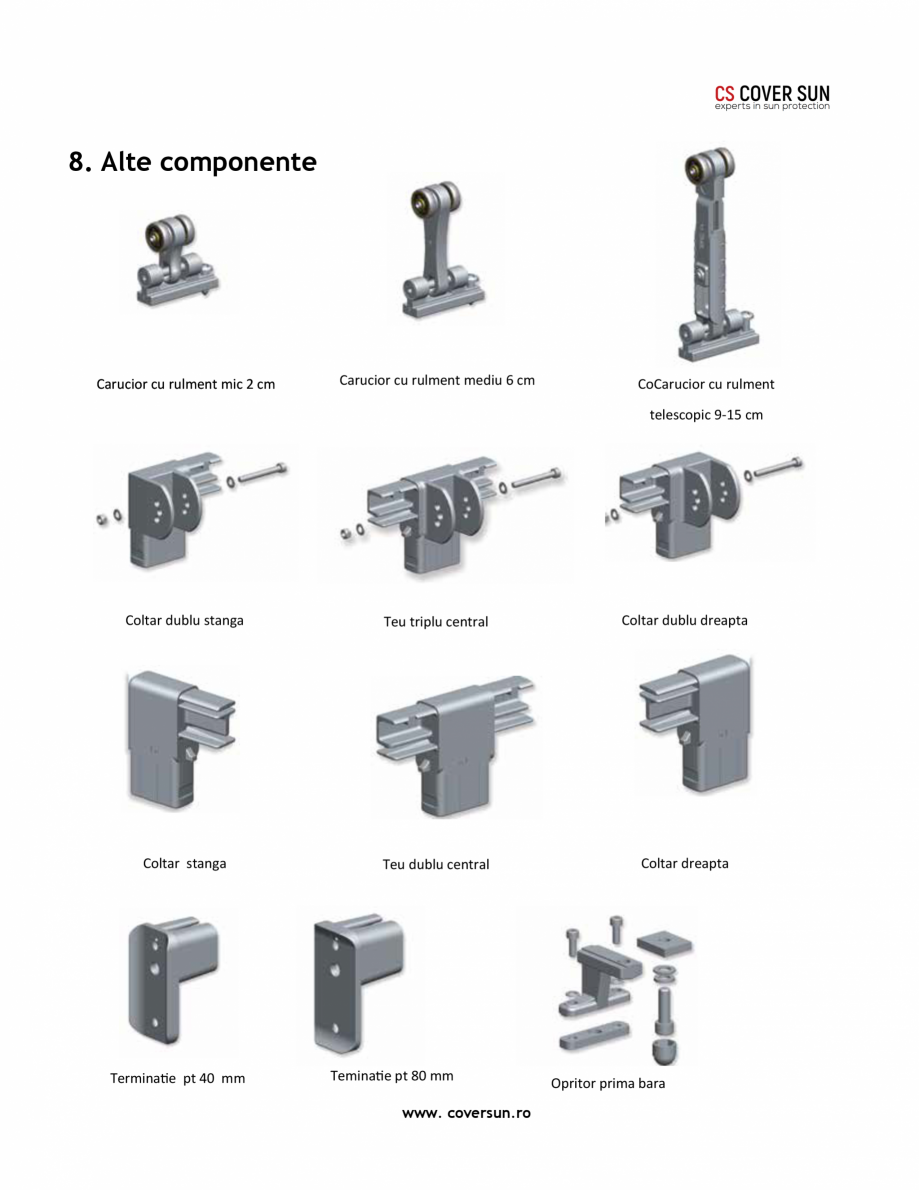 CS COVER SUN
experts in sun protection

8. Alte componente

Carucior cu rulment mic 2 cm

Carucior cu rulment mediu 6 cm

CoCarucior cu rulment telescopic 9-15 cm

Coltar dublu stanga

Teu triplu central

Coltar dublu dreapta

Coltar stanga

Teu dublu central

Coltar dreapta

Terminatie pt 40 mm

Teminatie pt 80 mm

Opritor prima bara

www. coversun.ro