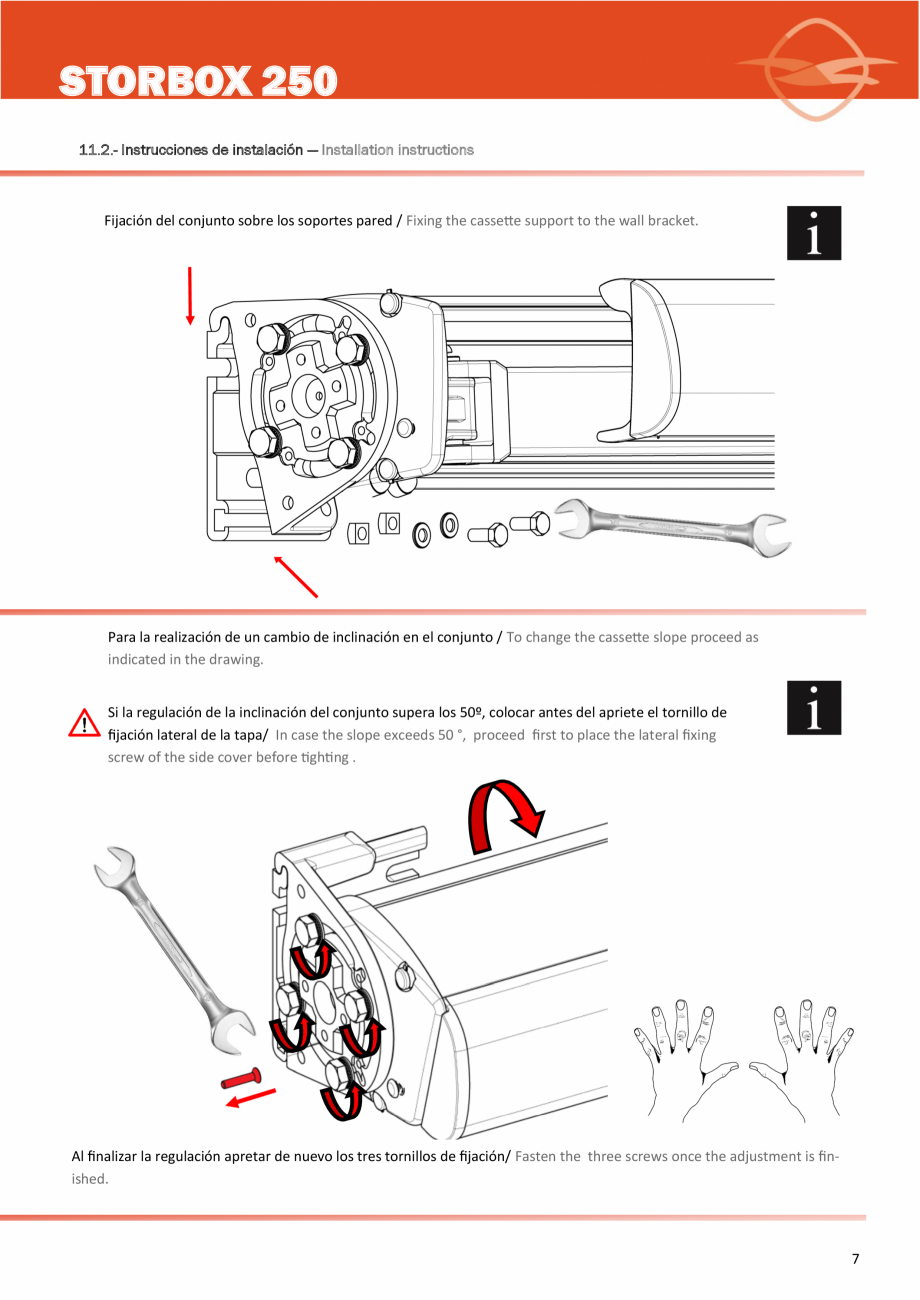 STORBOX 250

11.2.- Instrucciones de instalación — Installation instructions

Fijación del conjunto sobre los soportes pared / Fixing the cassette support to the wall bracket.

i

Para la realización de un cambio de inclinación en el conjunto / To change the cassette slope proceed as indicated in the drawing.

Si la regulación de la inclinación del conjunto supera los 50º, colocar antes del apriete el tornillo de fijación lateral de la tapa/ In case the slope exceeds 50 °, proceed first to place the lateral fixing screw of the side cover before tighting .

i

Al finalizar la regulación apretar de nuevo los tres tornillos de fijación/ Fasten the three screws once the adjustment is finished.

7