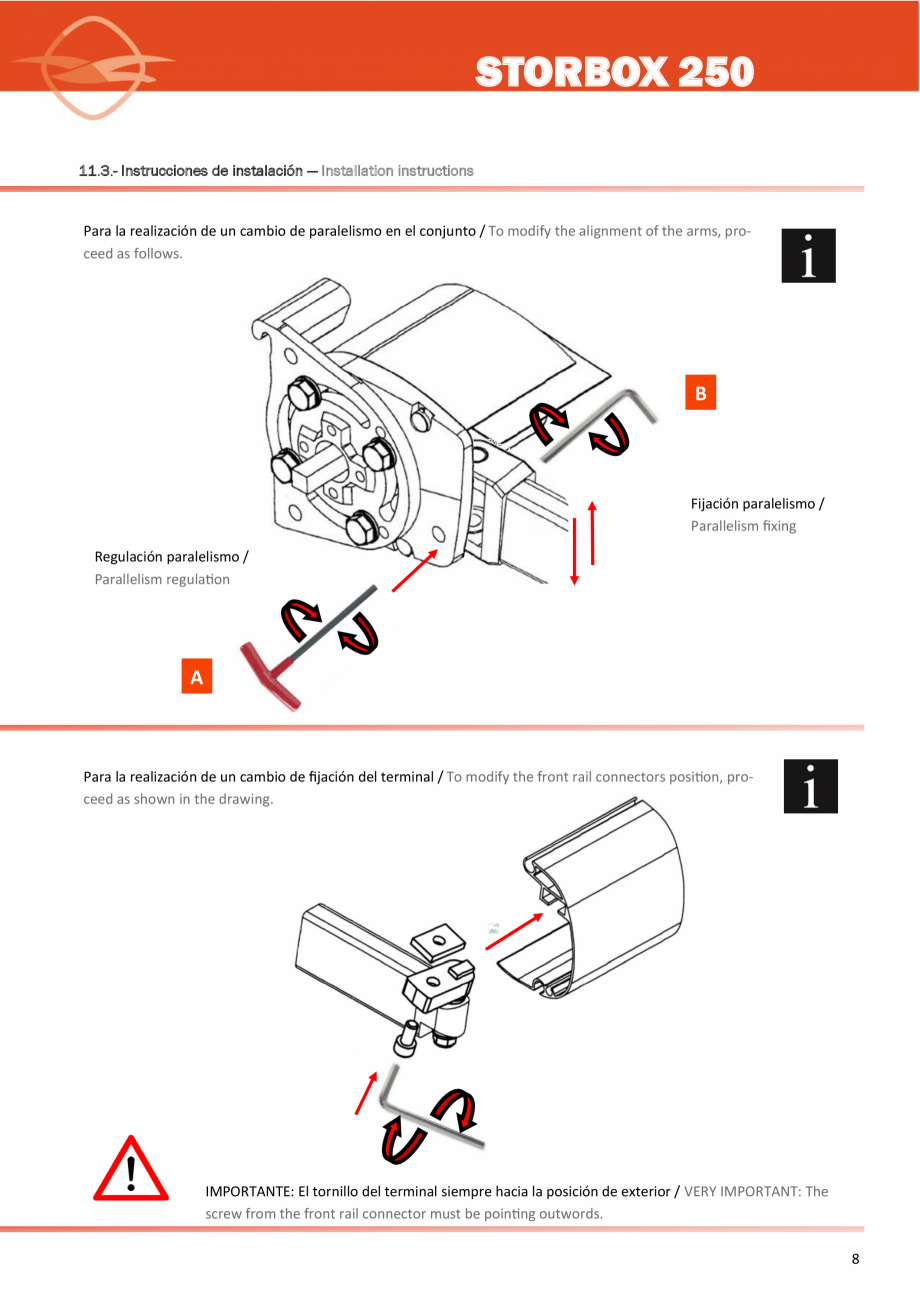 STORBOX 250

11.3.- Instrucciones de instalación — Installation instructions

Para la realización de un cambio de paralelismo en el conjunto / To modify the alignment of the arms, proceed as follows.

i

B

Fijación paralelismo / Parallelism fixing

Regulación paralelismo / Parallelism regulation

A

Para la realización de un cambio de fijación del terminal / To modify the front rail connectors position, proceed as shown in the drawing.

i

!

IMPORTANTE: El tornillo del terminal siempre hacia la posición de exterior / VERY IMPORTANT: The screw from the front rail connector must be pointing outwords.

8