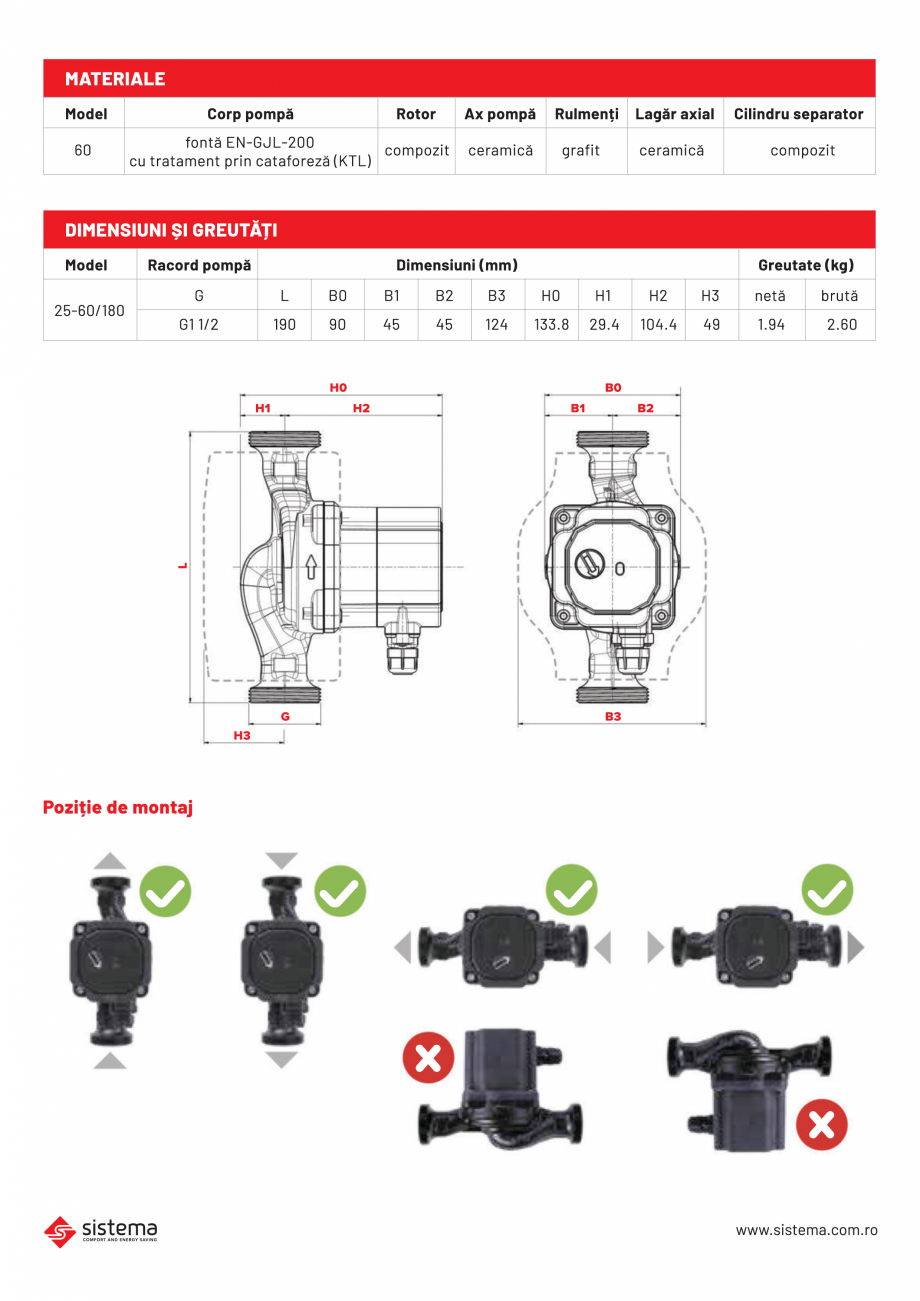 MATERIALE

| Model | Corp pompă | Rotor | Ax pompă | Rulmenți | Lagăr axial | Cilindru separator |
|---|---|---|---|---|---|---|
| 60 | fontă EN-GJL-200 cu tratament prin cataforeză (KTL) | compozit | ceramică | grafit | ceramică | compozit |

DIMENSIUNI ȘI GREUTĂȚI

| Model | Racord pompă | Dimensiuni (mm) | | | | | | | | | Greutate (kg) | |
|---|---|---|---|---|---|---|---|---|---|---|---|---|
| 25-60/180 | G | L | B0 | B1 | B2 | B3 | H0 | H1 | H2 | H3 | netă | brută |
| | G1 1/2 | 190 | 90 | 45 | 45 | 124 | 133.8 | 29.4 | 104.4 | 49 | 1.94 | 2.60 |

H0
H1
H2
L
G
H3
B0
B1
B2
B3

Poziție de montaj

sistema
COMFORT AND ENERGY SAVING

www.sistema.com.ro