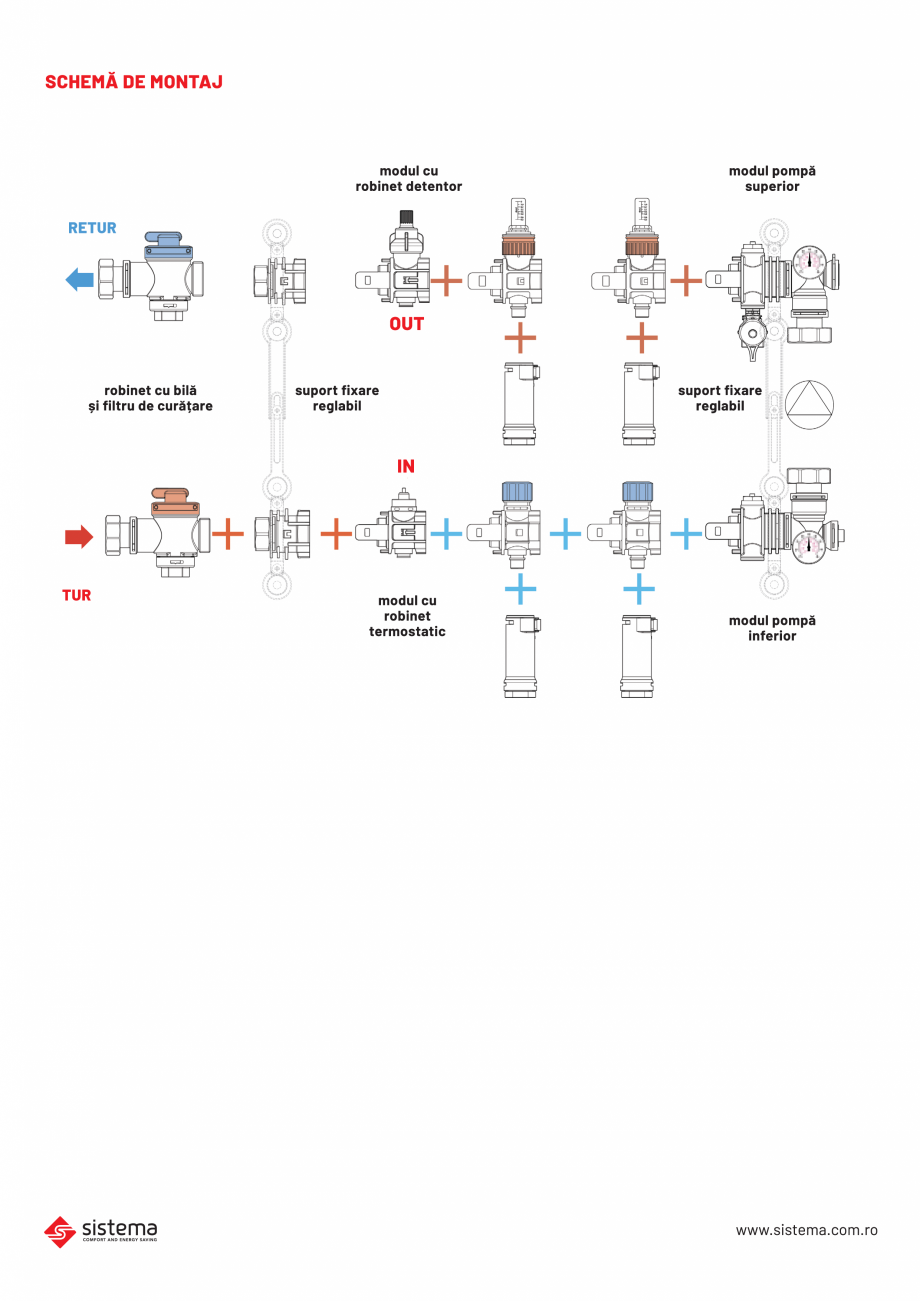 SCHEMĂ DE MONTAJ

modul cu robinet detentor

modul pompă superior

RETUR

OUT

robinet cu bilă și filtru de curățare

suport fixare reglabil

suport fixare reglabil

IN

TUR

modul cu robinet termostatic

modul pompă inferior

sistema
COMFORT AND ENERGY SAVING

www.sistema.com.ro