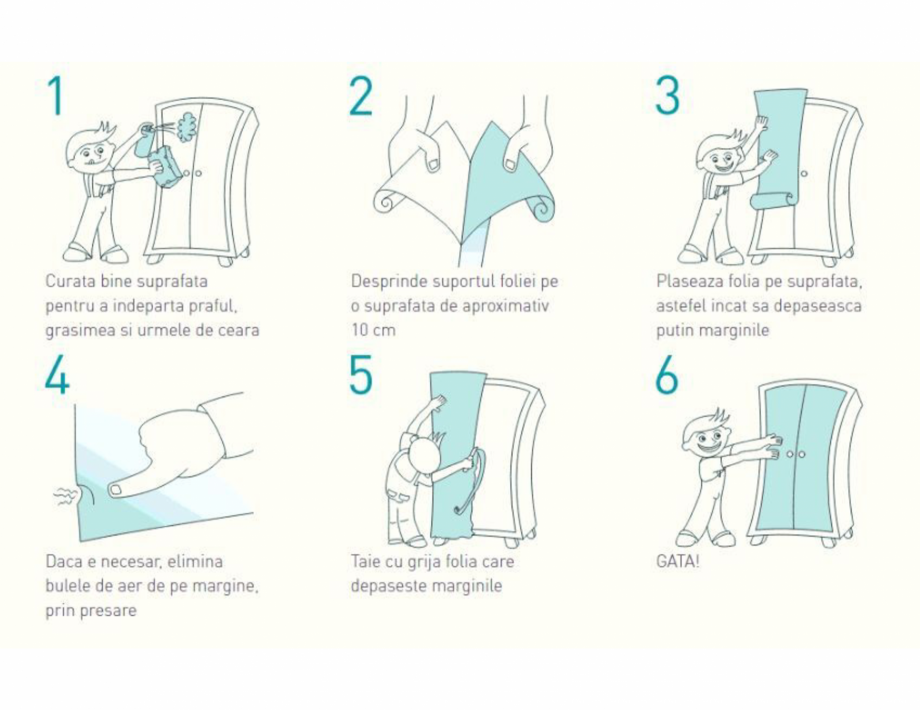 1

Curata bine suprafata pentru a indeparta praful, grasimea si urmele de ceara

2

Desprinde suportul foliei pe o suprafata de aproximativ 10 cm

3

Plaseaza folia pe suprafata, astefel incat sa depaseasca putin marginile

4

Daca e necesar, elimina bulele de aer de pe margine, prin presare

5

Taie cu grija folia care depaseste marginile

6

GATA!