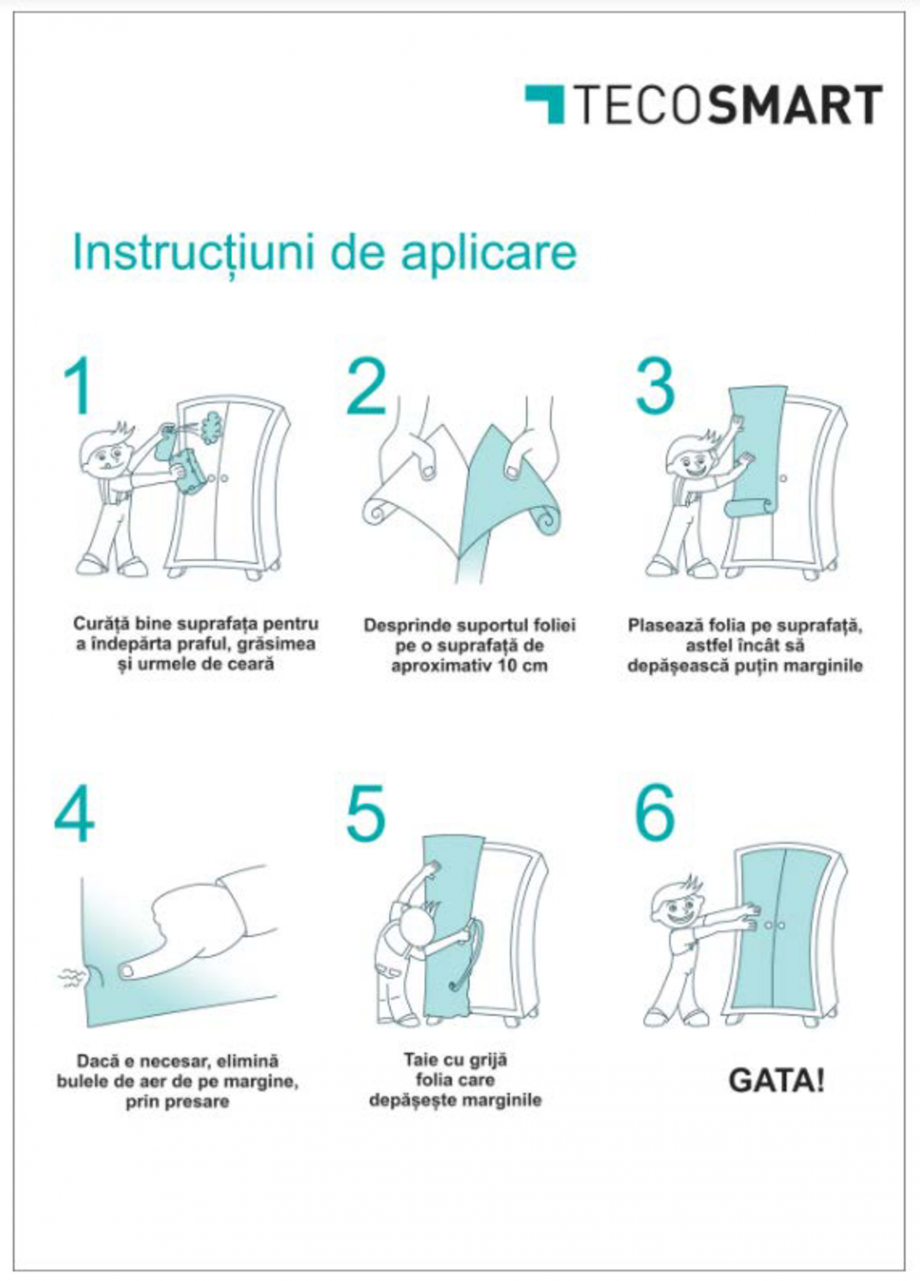 TECOSMART

Instrucțiuni de aplicare

1

Curăță bine suprafața pentru a îndepărta praful, grăsimea și urmele de ceară

2

Desprinde suportul foliei pe o suprafață de aproximativ 10 cm

3

Plasează folia pe suprafață, astfel încât să depășească puțin marginile

4

Dacă e necesar, elimină bulele de aer de pe margine, prin presare

5

Taie cu grijă folia care depășește marginile

6

GATA!