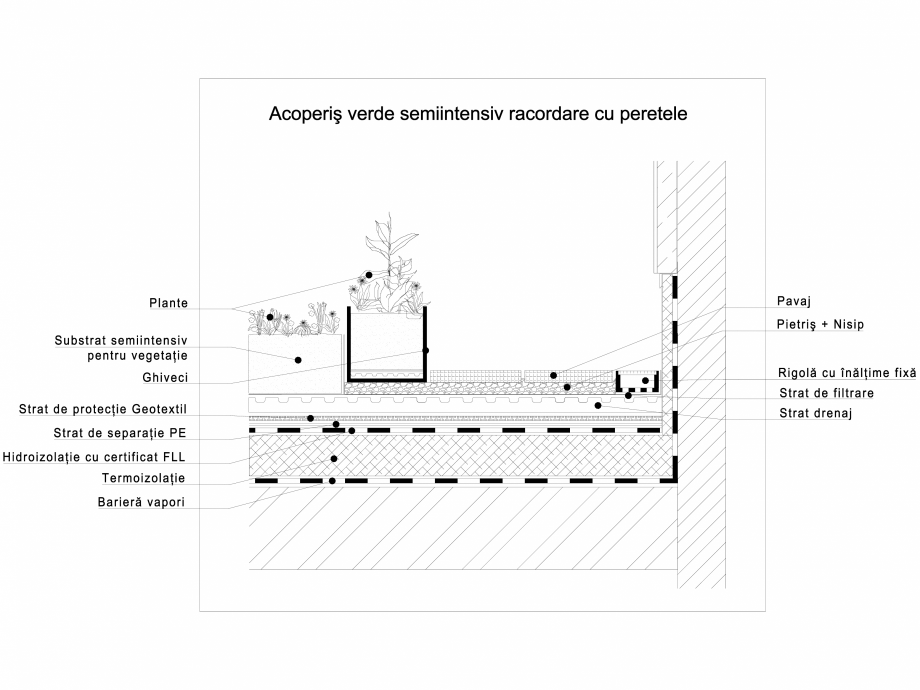 Acoperiş verde semiintensiv racordare cu peretele

Plante

Substrat semiintensiv pentru vegetaţie

Ghiveci

Strat de protecţie Geotextil

Strat de separaţie PE

Hidroizolaţie cu certificat FLL

Termoizolaţie

Barieră vapori

Pavaj

Pietriş + Nisip

Rigolă cu înălţime fixă

Strat de filtrare

Strat drenaj