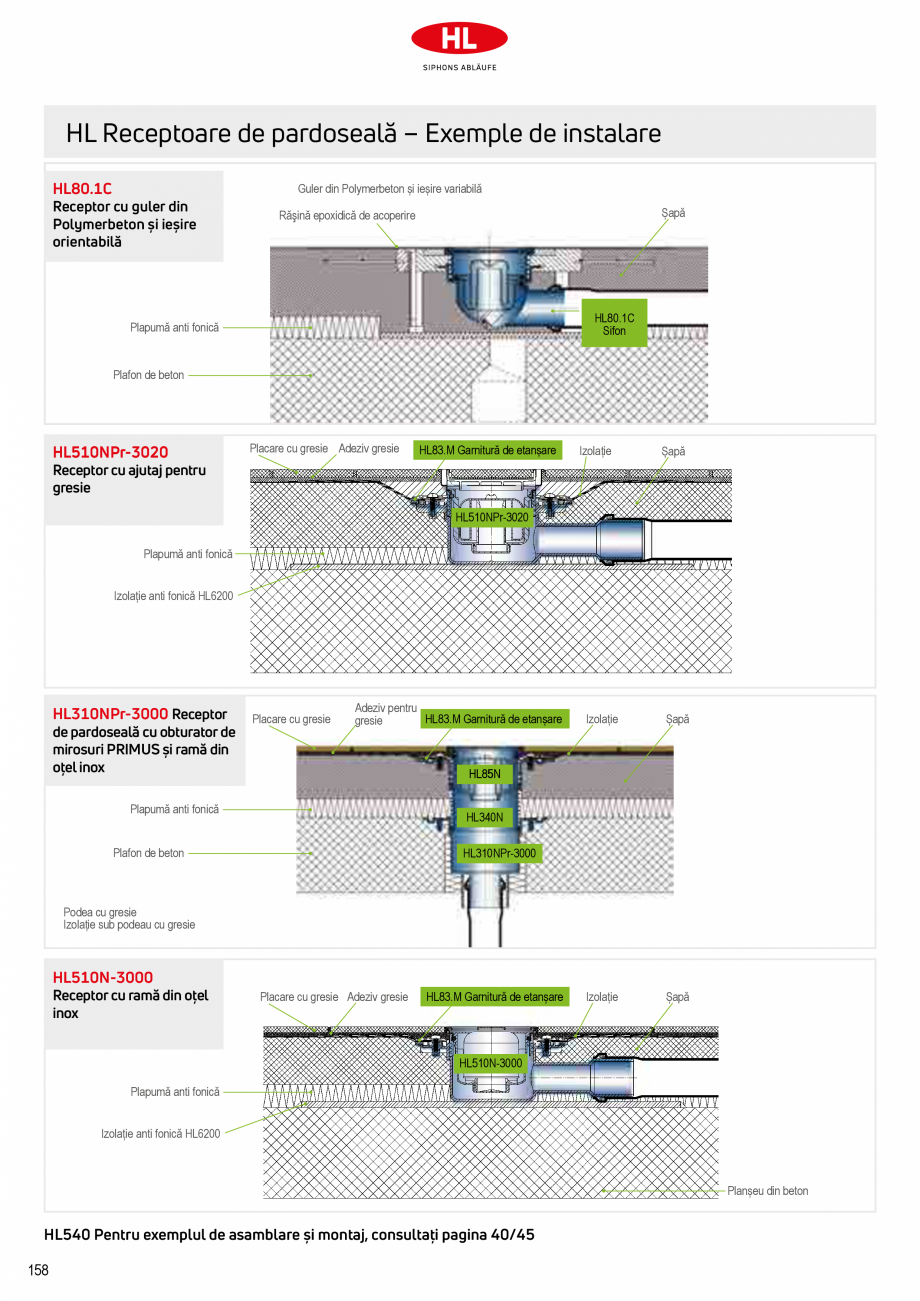 HL
SIPHONS ABLÄUFE

HL Receptoare de pardoseală – Exemple de instalare

HL80.1C
Receptor cu guler din Polymerbeton și ieșire orientabilă

Guler din Polymerbeton și ieșire variabilă
Rășină epoxidică de acoperire
Șapă
HL80.1C Sifon
Plapumă anti fonică
Plafon de beton

HL510NPr-3020
Receptor cu ajutaj pentru gresie

Placare cu gresie
Adeziv gresie
HL83.M Garnitură de etanșare
Izolație
Șapă
HL510NPr-3020
Plapumă anti fonică
Izolație anti fonică HL6200

HL310NPr-3000 Receptor de pardoseală cu obturator de mirosuri PRIMUS și ramă din oțel inox

Placare cu gresie
Adeziv pentru gresie
HL83.M Garnitură de etanșare
Izolație
Șapă
HL85N
HL340N
HL310NPr-3000
Plapumă anti fonică
Plafon de beton
Podea cu gresie
Izolație sub podeau cu gresie

HL510N-3000
Receptor cu ramă din oțel inox

Placare cu gresie
Adeziv gresie
HL83.M Garnitură de etanșare
Izolație
Șapă
HL510N-3000
Plapumă anti fonică
Izolație anti fonică HL6200
Planșeu din beton

HL540 Pentru exemplul de asamblare și montaj, consultați pagina 40/45

158