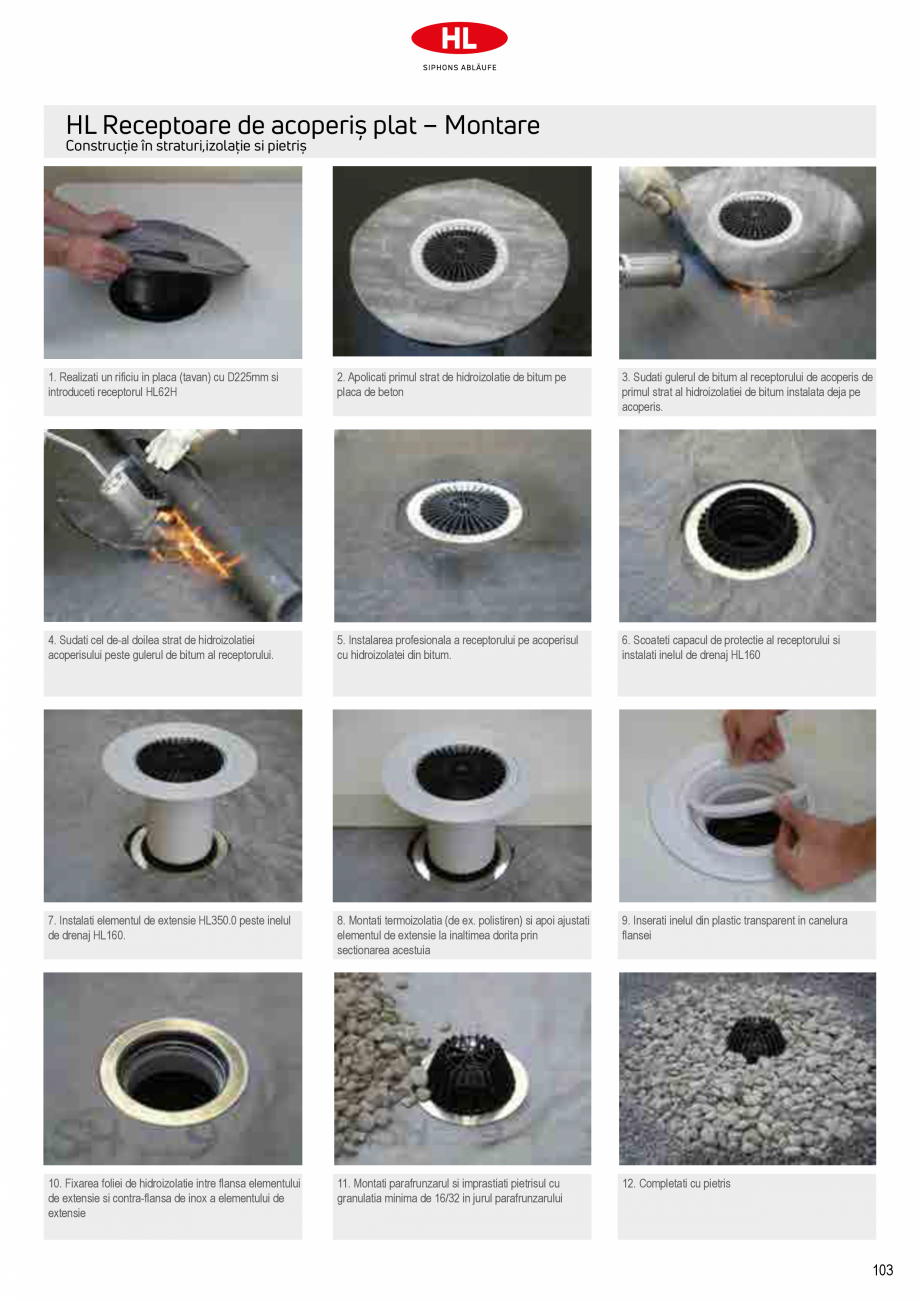 HL

SIPHONS ABLÄUFE

HL Receptoare de acoperiș plat – Montare
Construcție în straturi,izolație si pietriș

1. Realizati un rificiu in placa (tavan) cu D225mm si introduceti receptorul HL62H

2. Apolicati primul strat de hidroizolatie de bitum pe placa de beton

3. Sudati gulerul de bitum al receptorului de acoperis de primul strat al hidroizolatiei de bitum instalata deja pe acoperis.

4. Sudati cel de-al doilea strat de hidroizolatiei acoperisului peste gulerul de bitum al receptorului.

5. Instalarea profesionala a receptorului pe acoperisul cu hidroizolatei din bitum.

6. Scoateti capacul de protectie al receptorului si instalati inelul de drenaj HL160

7. Instalati elementul de extensie HL350.0 peste inelul de drenaj HL160.

8. Montati termoizolatia (de ex. polistiren) si apoi ajustati elementul de extensie la inaltimea dorita prin sectionarea acestuia

9. Inserati inelul din plastic transparent in canelura flansei

10. Fixarea foliei de hidroizolatie intre flansa elementului de extensie si contra-flansa de inox a elementului de extensie

11. Montati parafrunzarul si imprastiati pietrisul cu granulatia minima de 16/32 in jurul parafrunzarului

12. Completati cu pietris

103