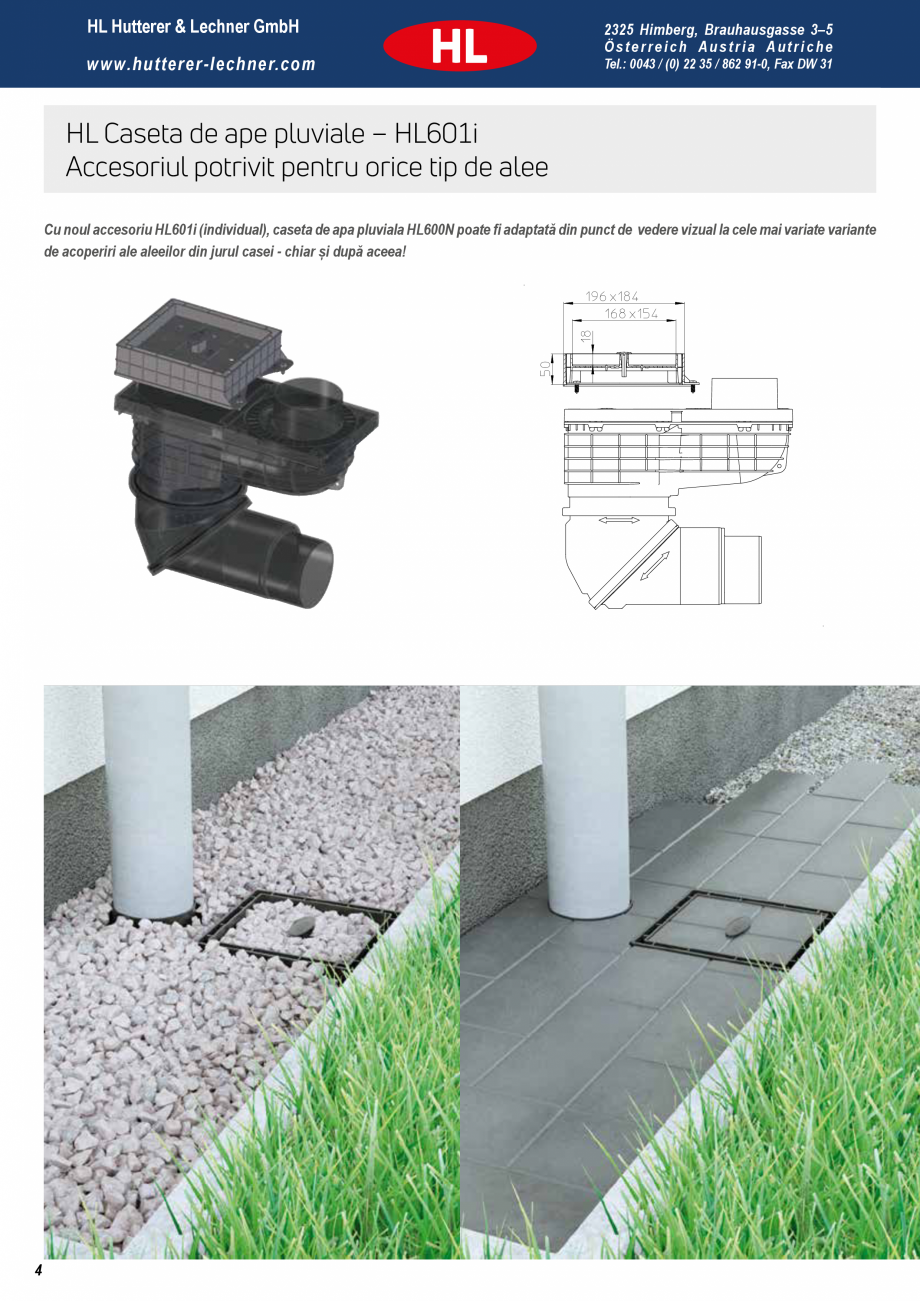 HL Hutterer & Lechner GmbH

www.hutterer-lechner.com

HL

2325 Himberg, Brauhausgasse 3–5
Österreich Austria Autriche
Tel.: 0043 / (0) 22 35 / 862 91-0, Fax DW 31

HL Caseta de ape pluviale – HL601i
Accesoriul potrivit pentru orice tip de alee

Cu noul accesoriu HL601i (individual), caseta de apa pluviala HL600N poate fi adaptată din punct de vedere vizual la cele mai variate variante de acoperiri ale aleeilor din jurul casei - chiar și după aceea!

196 x 184
168 x 154
18
50

4