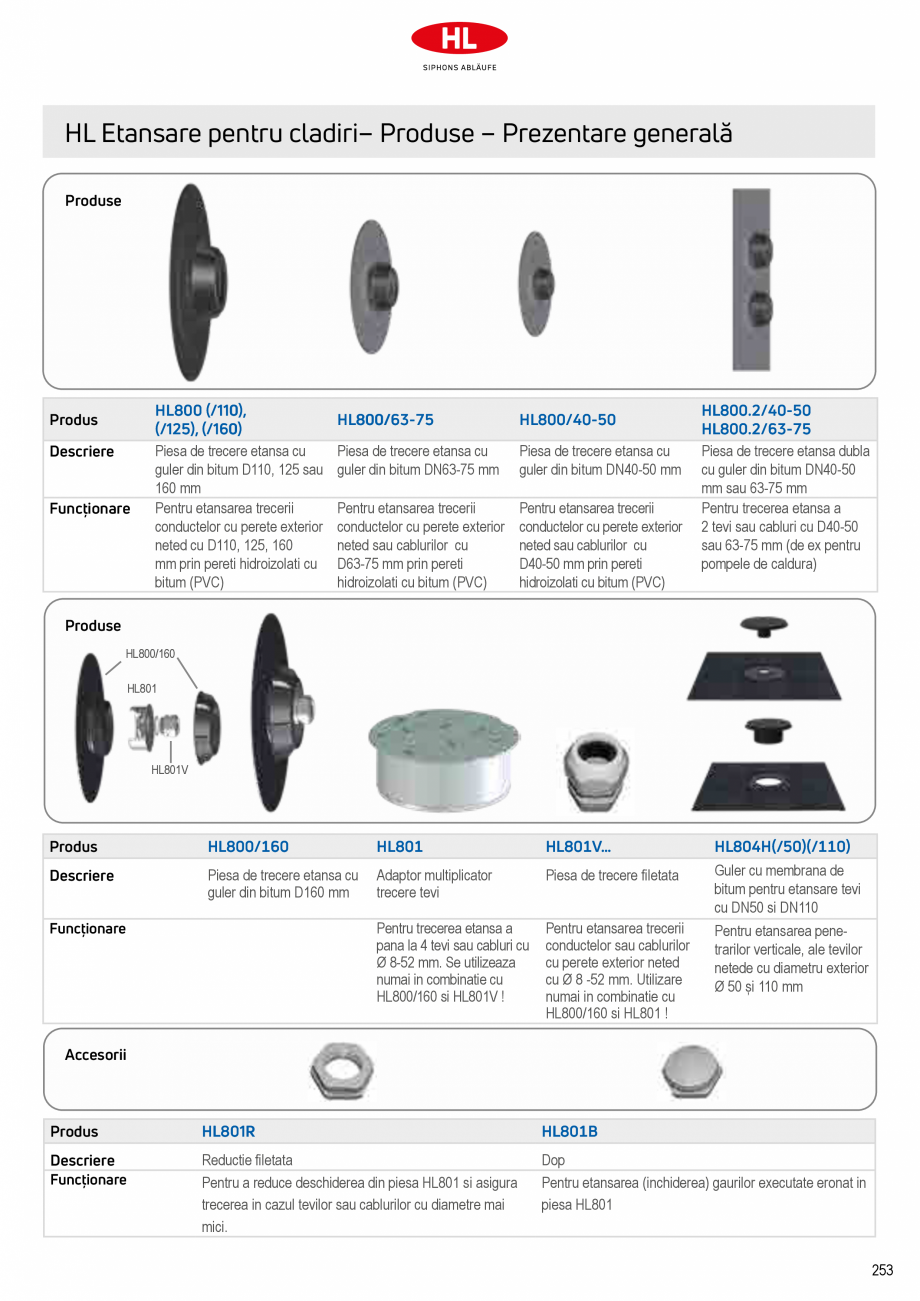 HL
SIPHONS ABLÄUFE

HL Etansare pentru cladiri– Produse – Prezentare generală

Produse

| Produs | HL800 (/110), (/125), (/160) | HL800/63-75 | HL800/40-50 | HL800.2/40-50 HL800.2/63-75 |
|---|---|---|---|---|
| Descriere | Piesa de trecere etansa cu guler din bitum D110, 125 sau 160 mm | Piesa de trecere etansa cu guler din bitum DN63-75 mm | Piesa de trecere etansa cu guler din bitum DN40-50 mm | Piesa de trecere etansa dubla cu guler din bitum DN40-50 mm sau 63-75 mm |
| Funcționare | Pentru etansarea trecerii conductelor cu perete exterior neted cu D110, 125, 160 mm prin pereti hidroizolati cu bitum (PVC) | Pentru etansarea trecerii conductelor cu perete exterior neted sau cablurilor cu D63-75 mm prin pereti hidroizolati cu bitum (PVC) | Pentru etansarea trecerii conductelor cu perete exterior neted sau cablurilor cu D40-50 mm prin pereti hidroizolati cu bitum (PVC) | Pentru trecerea etansa a 2 tevi sau cabluri cu D40-50 sau 63-75 mm (de ex pentru pompele de caldura) |

Produse

HL800/160
HL801
HL801V

| Produs | HL800/160 | HL801 | HL801V... | HL804H(/50)(/110) |
|---|---|---|---|---|
| Descriere | Piesa de trecere etansa cu guler din bitum D160 mm | Adaptor multiplicator trecere tevi | Piesa de trecere filetata | Guler cu membrana de bitum pentru etansare tevi cu DN50 si DN110 |
| Funcționare | | Pentru trecerea etansa a pana la 4 tevi sau cabluri cu Ø 8-52 mm. Se utilizeaza numai in combinatie cu HL800/160 si HL801V ! | Pentru etansarea trecerii conductelor sau cablurilor cu perete exterior neted cu Ø 8 -52 mm. Utilizare numai in combinatie cu HL800/160 si HL801 ! | Pentru etansarea penetrarilor verticale, ale tevilor netede cu diametru exterior Ø 50 și 110 mm |

Accesorii

| Produs | HL801R | HL801B |
|---|---|---|
| Descriere | Reductie filetata | Dop |
| Funcționare | Pentru a reduce deschiderea din piesa HL801 si asigura trecerea in cazul tevilor sau cablurilor cu diametre mai mici. | Pentru etansarea (inchiderea) gaurilor executate eronat in piesa HL801 |

253