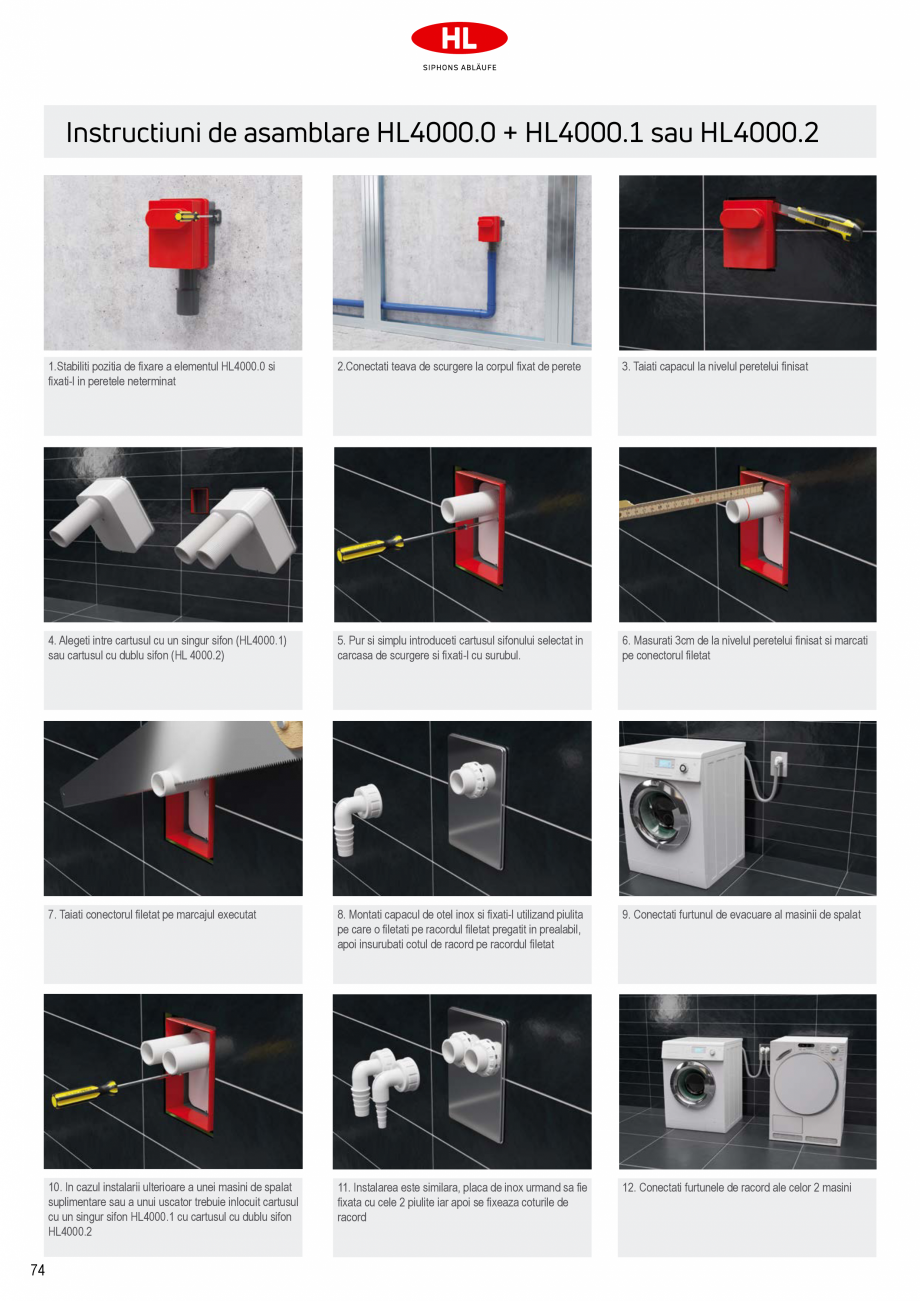 HL

SIPHONS ABLÄUFE

Instructiuni de asamblare HL4000.0 + HL4000.1 sau HL4000.2

1.Stabiliti pozitia de fixare a elementul HL4000.0 si fixati-l in peretele neterminat

2.Conectati teava de scurgere la corpul fixat de perete

3. Taiati capacul la nivelul peretelui finisat

4. Alegeti intre cartusul cu un singur sifon (HL4000.1) sau cartusul cu dublu sifon (HL 4000.2)

5. Pur si simplu introduceti cartusul sifonului selectat in carcasa de scurgere si fixati-l cu surubul.

6. Masurati 3cm de la nivelul peretelui finisat si marcati pe conectorul filetat

7. Taiati conectorul filetat pe marcajul executat

8. Montati capacul de otel inox si fixati-l utilizand piulita pe care o filetati pe racordul filetat pregatit in prealabil, apoi insurubati cotul de racord pe racordul filetat

9. Conectati furtunul de evacuare al masinii de spalat

10. In cazul instalarii ulterioare a unei masini de spalat suplimentare sau a unui uscator trebuie inlocuit cartusul cu un singur sifon HL4000.1 cu cartusul cu dublu sifon HL4000.2

11. Instalarea este similara, placa de inox urmand sa fie fixata cu cele 2 piulite iar apoi se fixeaza coturile de racord

12. Conectati furtunele de racord ale celor 2 masini

74