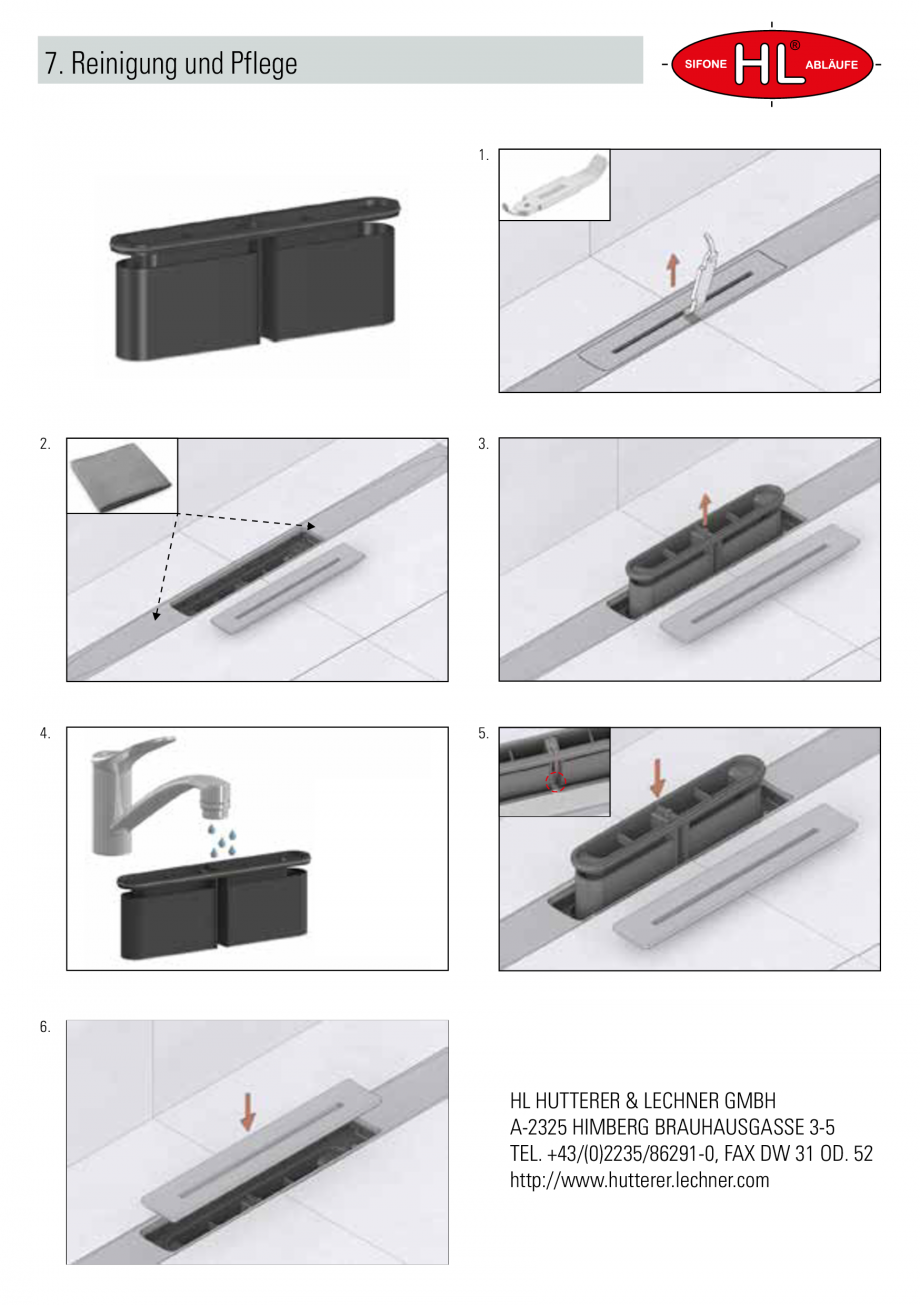 7. Reinigung und Pflege

SIFONE HL® ABLÄUFE

1.

2.

3.

4.

5.

6.

HL HUTTERER & LECHNER GMBH
A-2325 HIMBERG BRAUHAUSGASSE 3-5
TEL. +43/(0)2235/86291-0, FAX DW 31 OD. 52
http://www.hutterer.lechner.com