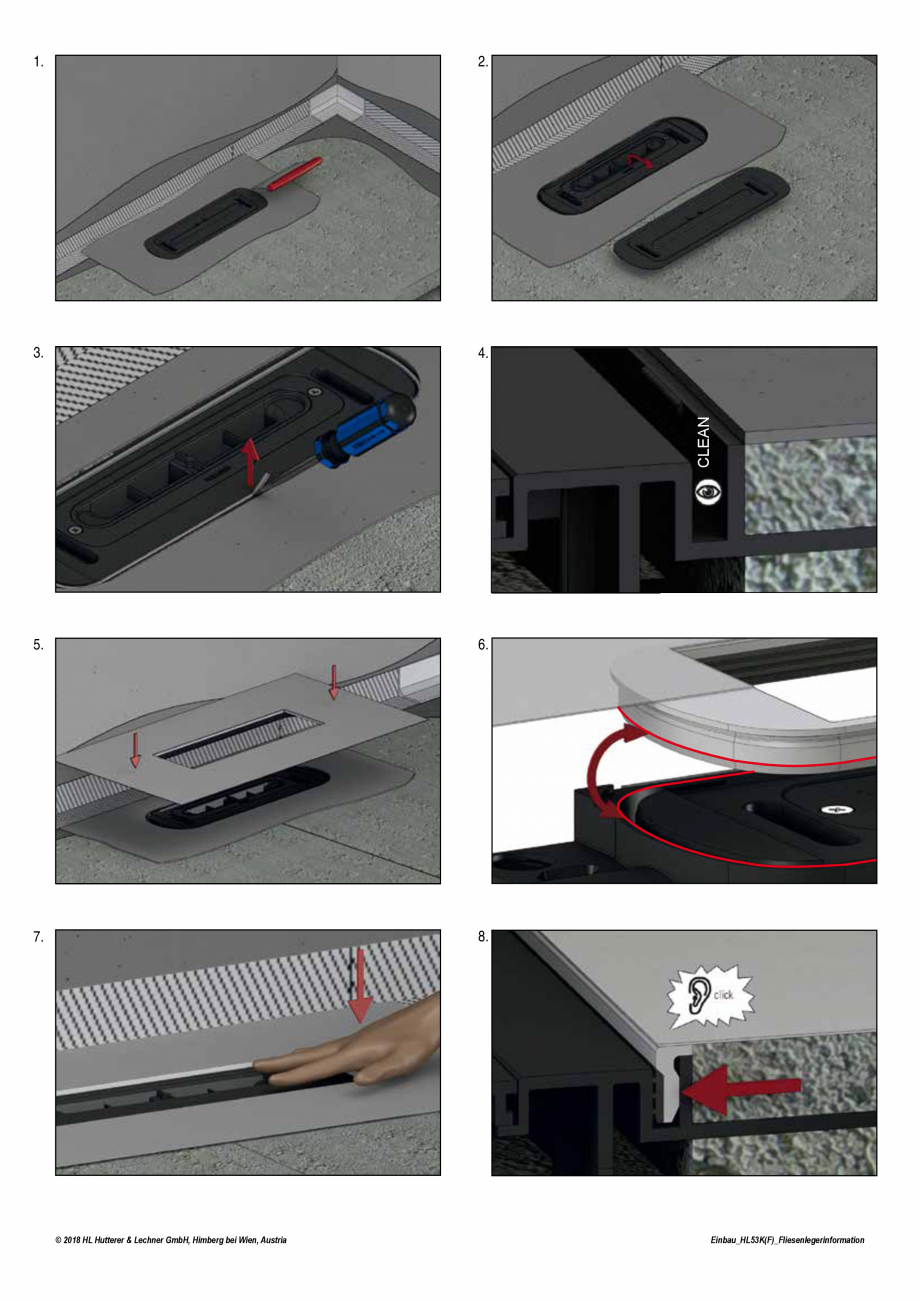 1.

2.

3.

4.

CLEAN

5.

6.

7.

8.

click

© 2018 HL Hutterer & Lechner GmbH, Himberg bei Wien, Austria

Einbau_HL53K(F)_Fliesenlegerinformation