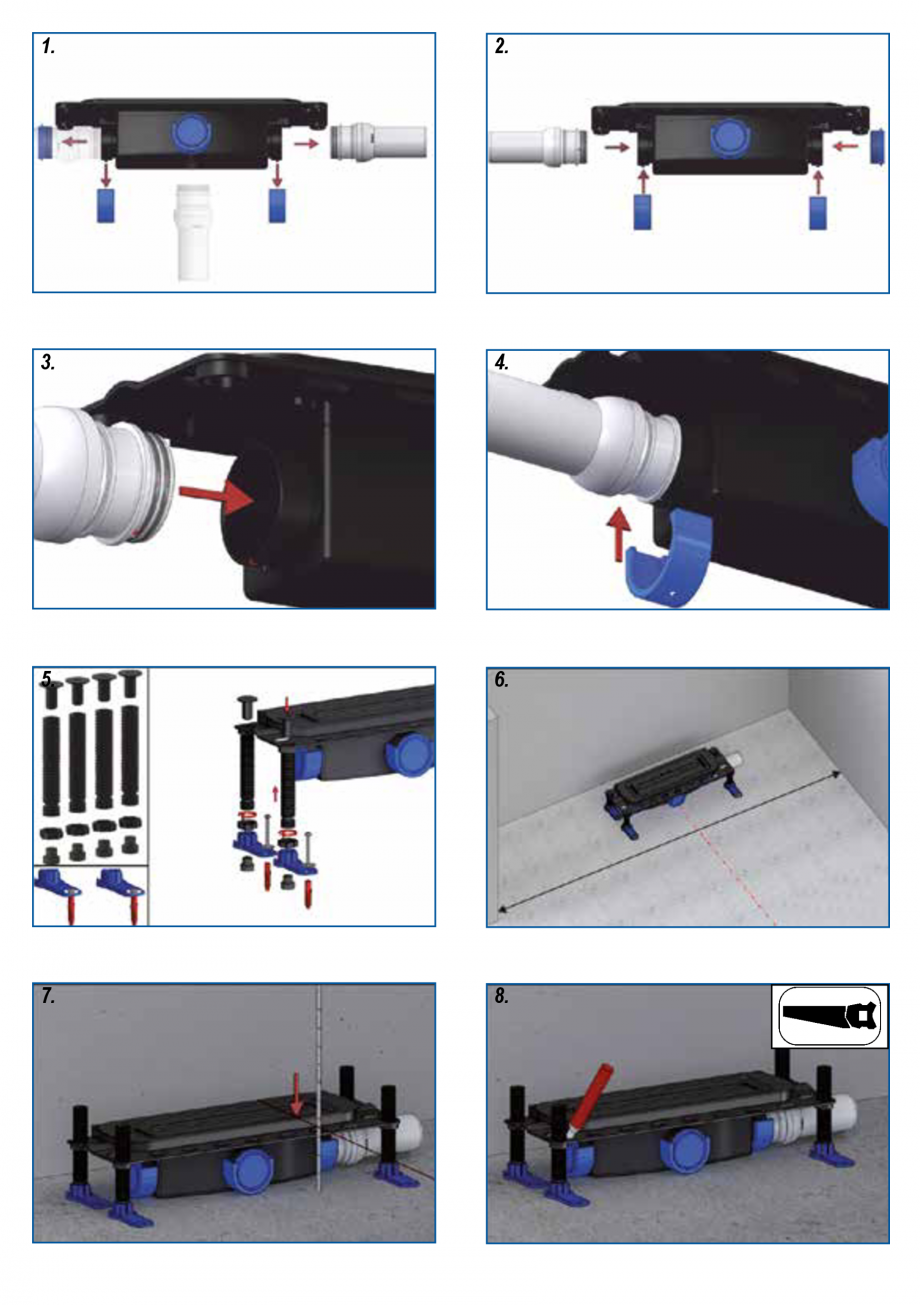 1.

2.

3.

4.

5.

6.

7.

8.