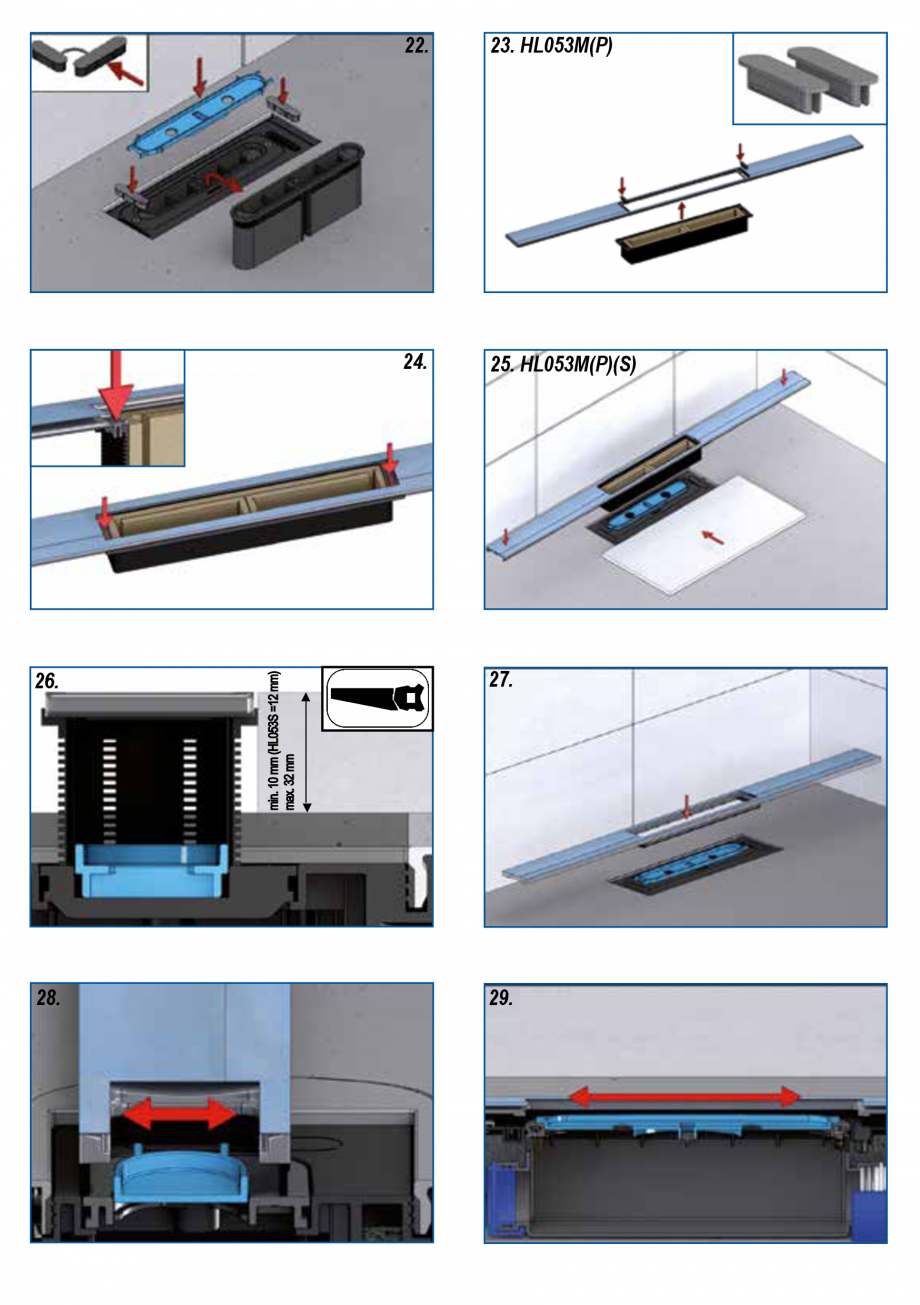 22.

23. HL053M(P)

24.

25. HL053M(P)(S)

26.

min. 10 mm (HL053S =12 mm)
max. 32 mm

27.

28.

29.