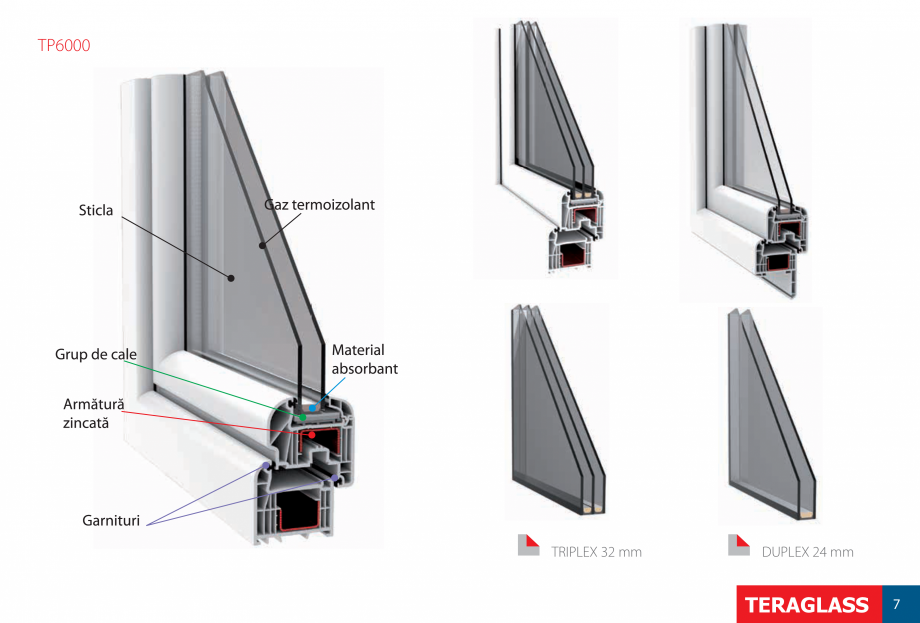 TP6000

Sticla

Gaz termoizolant

Grup de cale

Material absorbant

Armătură zincată

Garnituri

TRIPLEX 32 mm

DUPLEX 24 mm

TERAGLASS 7