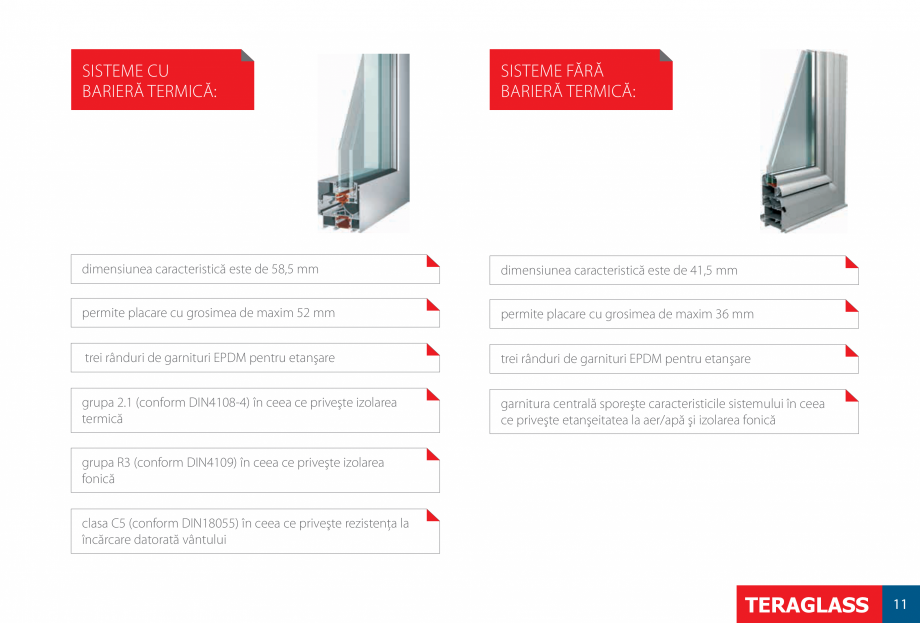 SISTEME CU BARIERĂ TERMICĂ:

dimensiunea caracteristică este de 58,5 mm

permite placare cu grosimea de maxim 52 mm

trei rânduri de garnituri EPDM pentru etanşare

grupa 2.1 (conform DIN4108-4) în ceea ce priveşte izolarea termică

grupa R3 (conform DIN4109) în ceea ce priveşte izolarea fonică

clasa C5 (conform DIN18055) în ceea ce priveşte rezistenţa la încărcare datorată vântului

SISTEME FĂRĂ BARIERĂ TERMICĂ:

dimensiunea caracteristică este de 41,5 mm

permite placare cu grosimea de maxim 36 mm

trei rânduri de garnituri EPDM pentru etanşare

garnitura centrală sporeşte caracteristicile sistemului în ceea ce priveşte etanşeitatea la aer/apă şi izolarea fonică

TERAGLASS 11