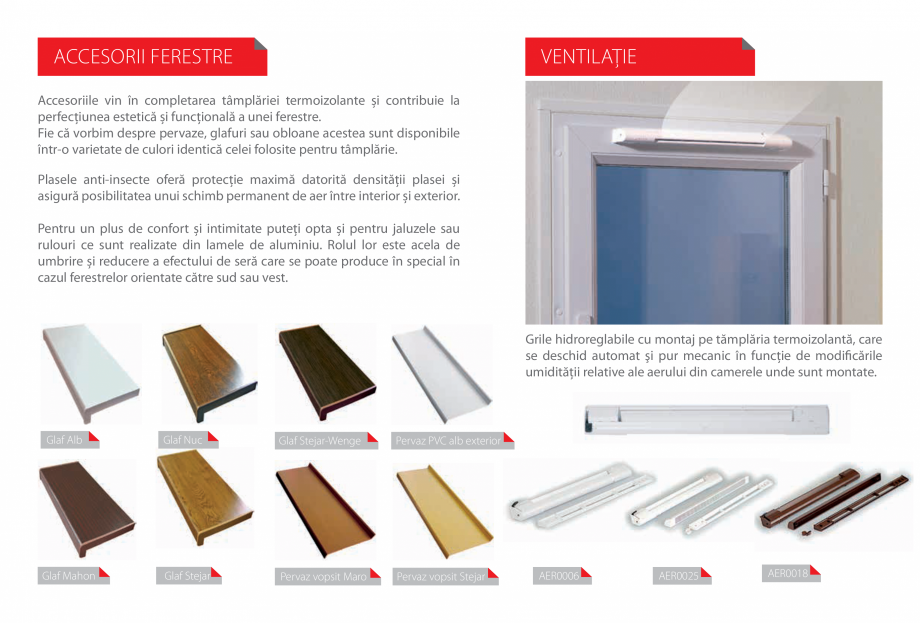 ACCESORII FERESTRE

Accesoriile vin în completarea tâmplăriei termoizolante și contribuie la perfecțiunea estetică și funcțională a unei ferestre.
Fie că vorbim despre pervaze, glafuri sau obloane acestea sunt disponibile într-o varietate de culori identică celei folosite pentru tâmplărie.

Plasele anti-insecte oferă protecție maximă datorită densității plasei și asigură posibilitatea unui schimb permanent de aer între interior și exterior.

Pentru un plus de confort și intimitate puteți opta și pentru jaluzele sau rulouri ce sunt realizate din lamele de aluminiu. Rolul lor este acela de umbrire și reducere a efectului de seră care se poate produce în special în cazul ferestrelor orientate către sud sau vest.

Glaf Alb
Glaf Nuc
Glaf Stejar-Wenge
Pervaz PVC alb exterior
Glaf Mahon
Glaf Stejar
Pervaz vopsit Maro
Pervaz vopsit Stejar

VENTILAȚIE

Grile hidroreglabile cu montaj pe tâmplăria termoizolantă, care se deschid automat și pur mecanic în funcție de modificările umidității relative ale aerului din camerele unde sunt montate.

AER0006
AER0025
AER0018