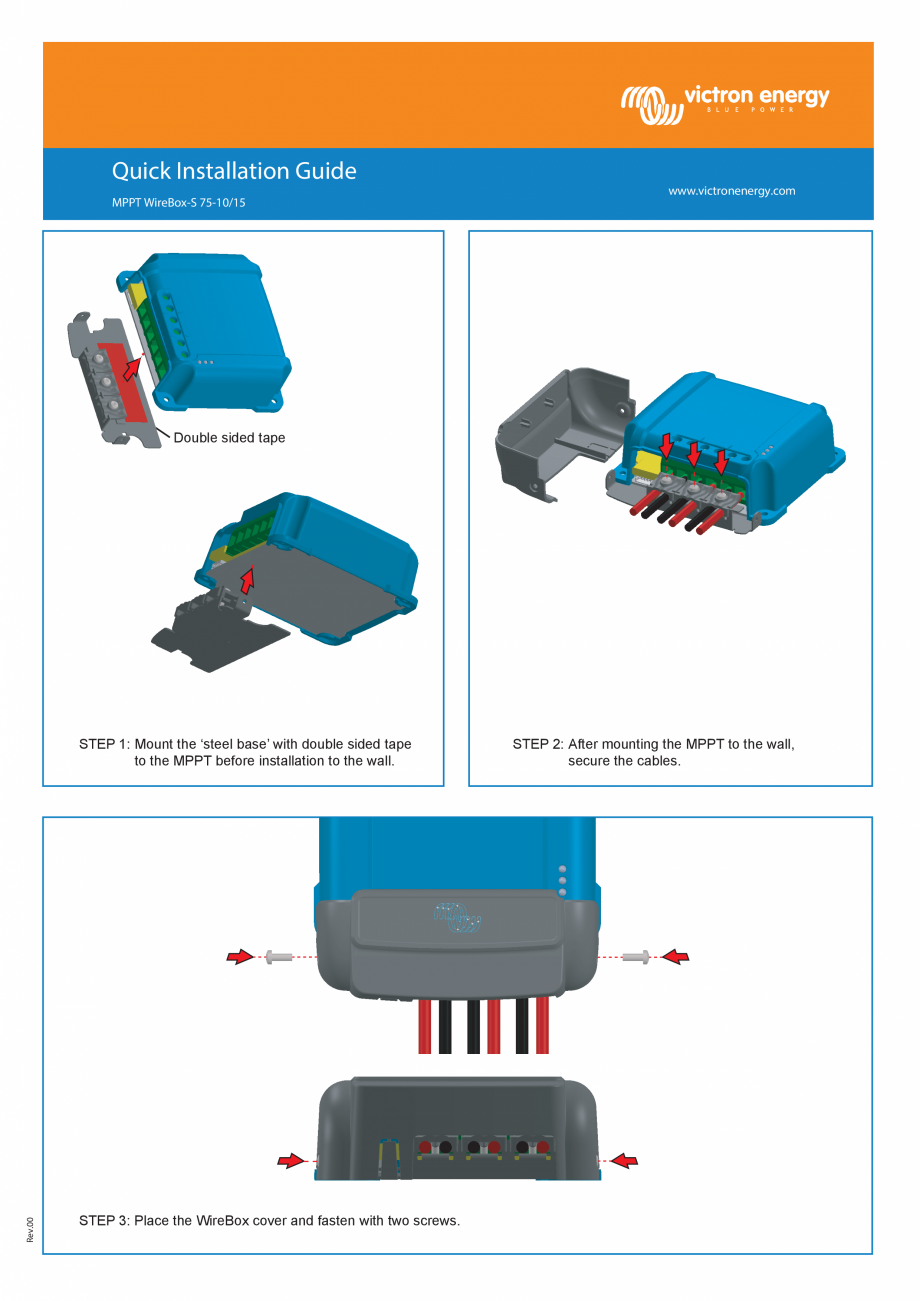 victron energy
BLUE POWER

Quick Installation Guide

MPPT WireBox-S 75-10/15

www.victronenergy.com

Double sided tape

STEP 1: Mount the 'steel base' with double sided tape to the MPPT before installation to the wall.

STEP 2: After mounting the MPPT to the wall, secure the cables.

STEP 3: Place the WireBox cover and fasten with two screws.

Rev.00