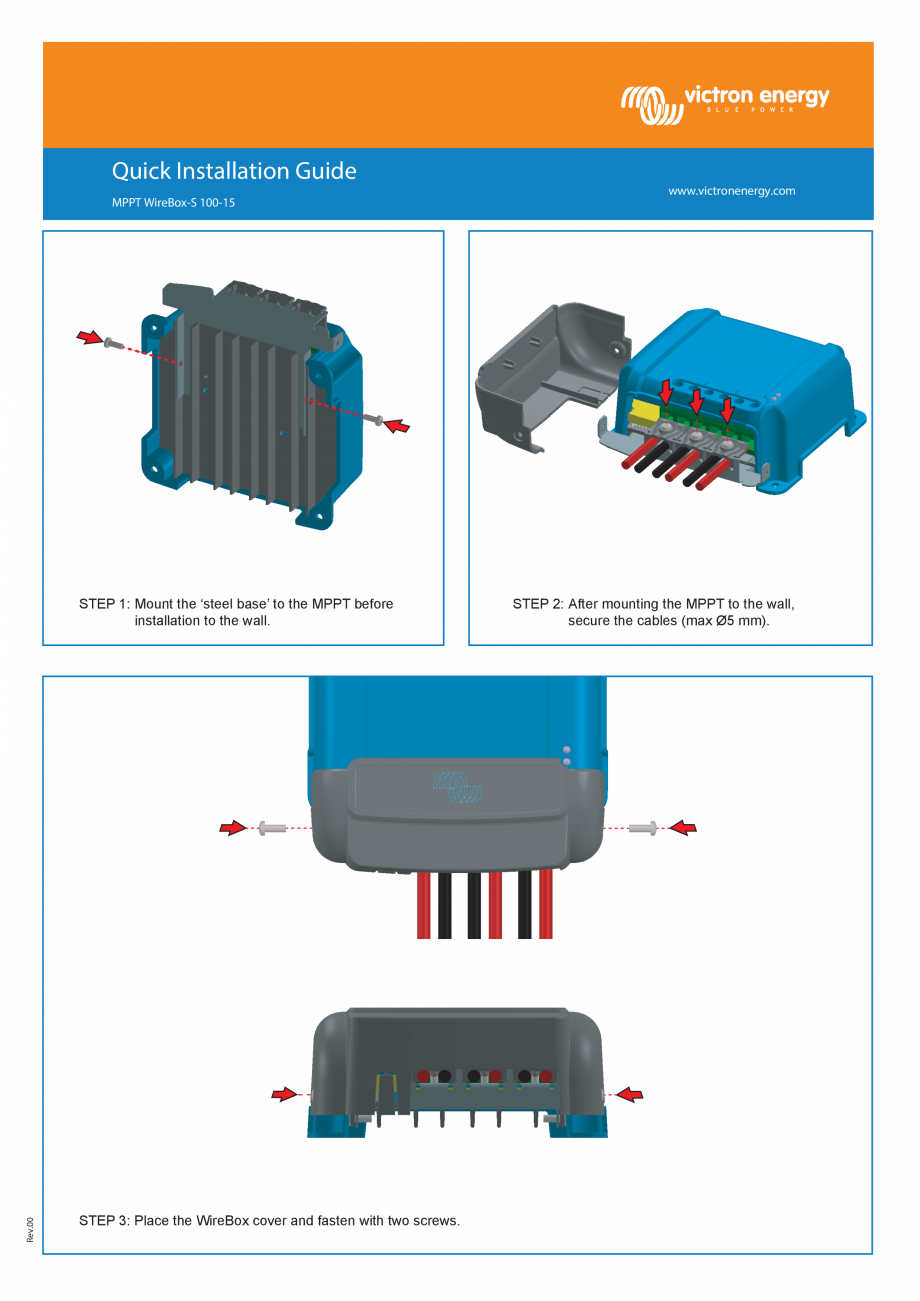 victron energy
BLUE POWER

Quick Installation Guide

MPPT WireBox-S 100-15

www.victronenergy.com

STEP 1: Mount the 'steel base' to the MPPT before installation to the wall.

STEP 2: After mounting the MPPT to the wall, secure the cables (max Ø5 mm).

STEP 3: Place the WireBox cover and fasten with two screws.

Rev.00