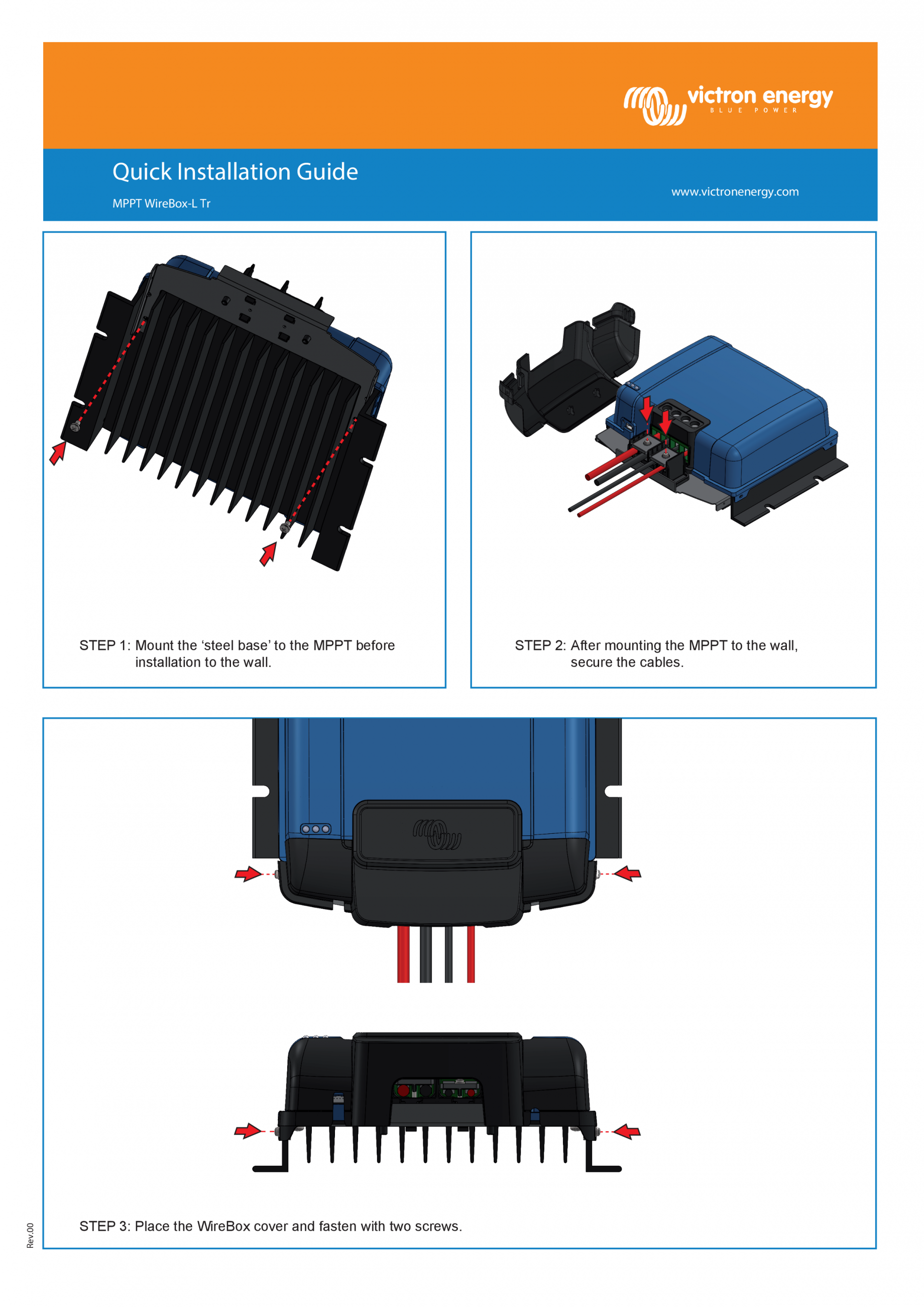 victron energy
BLUE POWER

Quick Installation Guide

MPPT WireBox-L Tr

www.victronenergy.com

STEP 1: Mount the ‘steel base’ to the MPPT before installation to the wall.

STEP 2: After mounting the MPPT to the wall, secure the cables.

STEP 3: Place the WireBox cover and fasten with two screws.

Rev.00