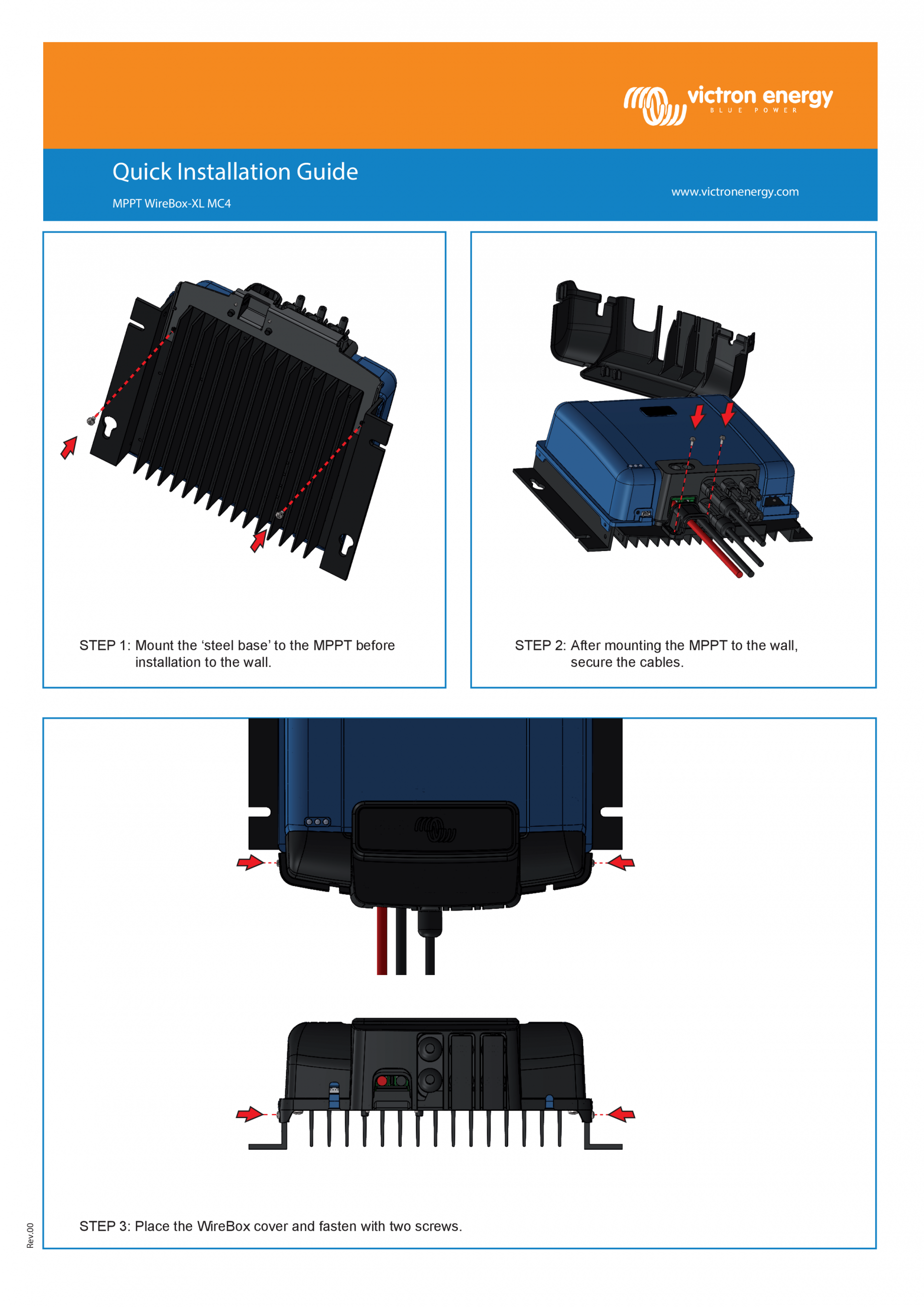 victron energy
BLUE POWER

Quick Installation Guide

MPPT WireBox-XL MC4

www.victronenergy.com

STEP 1: Mount the ‘steel base’ to the MPPT before installation to the wall.

STEP 2: After mounting the MPPT to the wall, secure the cables.

STEP 3: Place the WireBox cover and fasten with two screws.

Rev.00