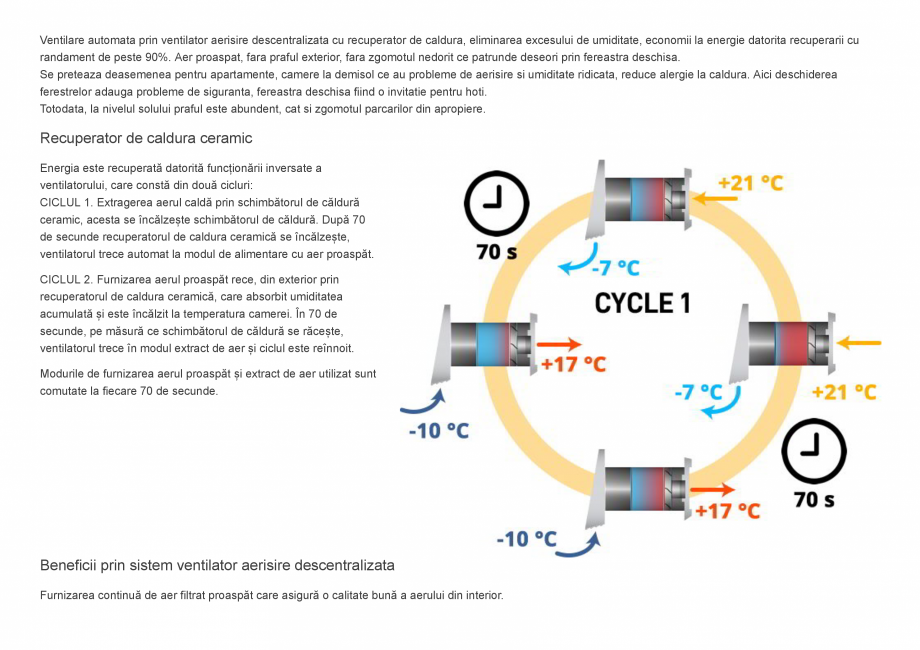 Ventilare automata prin ventilator aerisire descentralizata cu recuperator de caldura, eliminarea excesului de umiditate, economii la energie datorita recuperarii cu randament de peste 90%. Aer proaspat, fara praful exterior, fara zgomotul nedorit ce patrunde deseori prin fereastra deschisa.
Se preteaza deasemenea pentru apartamente, camere la demisol ce au probleme de aerisire si umiditate ridicata, reduce alergie la caldura. Aici deschiderea ferestrelor adauga probleme de siguranta, fereastra deschisa fiind o invitatie pentru hoti.
Totodata, la nivelul solului praful este abundent, cat si zgomotul parcarilor din apropiere.

Recuperator de caldura ceramic

Energia este recuperată datorită funcționării inversate a ventilatorului, care constă din două cicluri:
CICLUL 1. Extragerea aerul caldă prin schimbătorul de căldură ceramic, acesta se încălzește schimbătorul de căldură. După 70 de secunde recuperatorul de caldura ceramică se încălzește, ventilatorul trece automat la modul de alimentare cu aer proaspăt.

CICLUL 2. Furnizarea aerul proaspăt rece, din exterior prin recuperatorul de caldura ceramică, care absorbit umiditatea acumulată și este încălzit la temperatura camerei. În 70 de secunde, pe măsură ce schimbătorul de căldură se răcește, ventilatorul trece în modul extract de aer și ciclul este reînnoit.

Modurile de furnizarea aerul proaspăt și extract de aer utilizat sunt comutate la fiecare 70 de secunde.

70 s
+21 °C
-7 °C
CYCLE 1
+17 °C
-10 °C
-7 °C
+21 °C
70 s
+17 °C
-10 °C

Beneficii prin sistem ventilator aerisire descentralizata

Furnizarea continuă de aer filtrat proaspăt care asigură o calitate bună a aerului din interior.