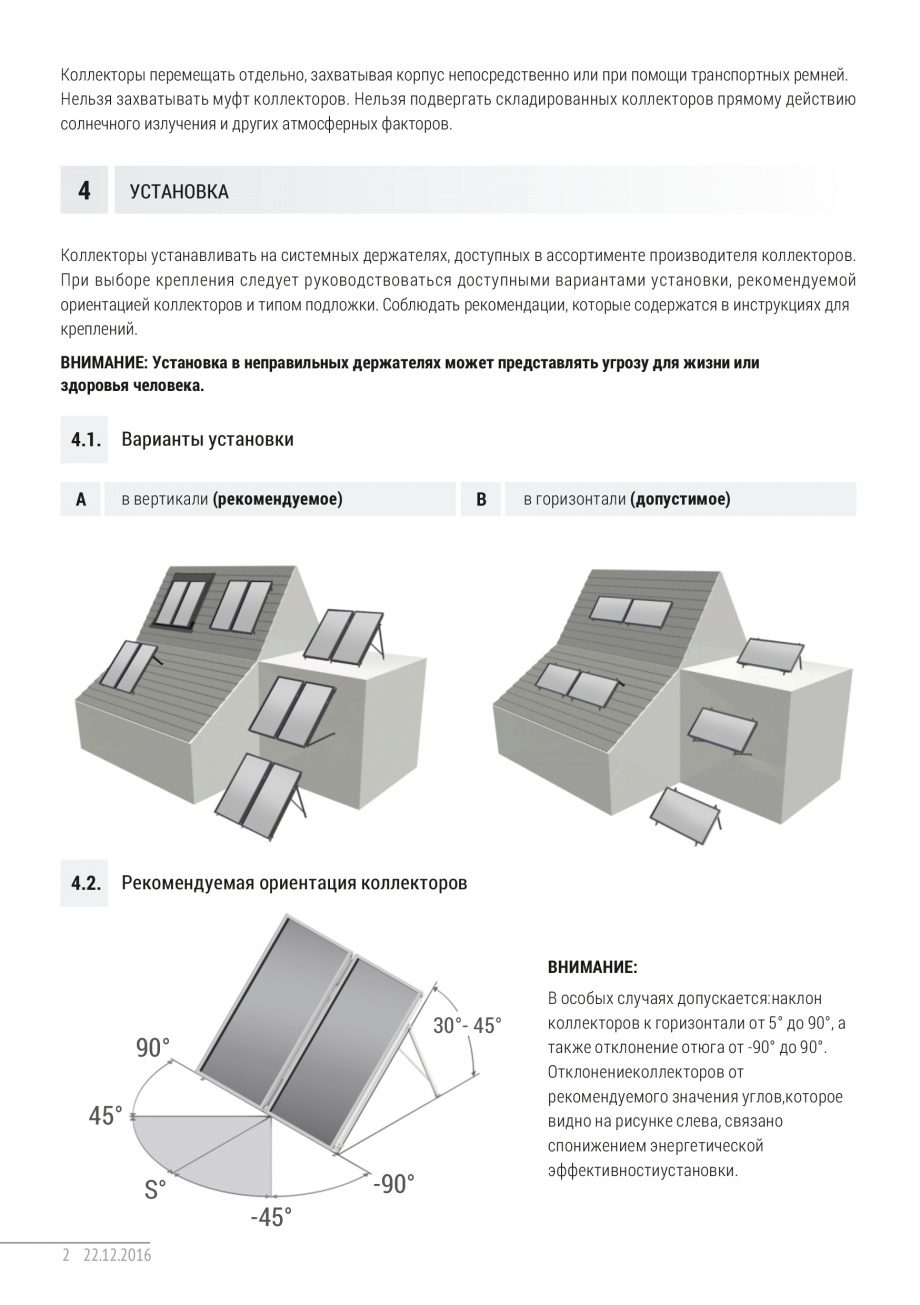 Коллекторы перемещать отдельно, захватывая корпус непосредственно или при помощи транспортных ремней. Нельзя захватывать муфт коллекторов. Нельзя подвергать складированных коллекторов прямому действию солнечного излучения и других атмосферных факторов.

4 УСТАНОВКА

Коллекторы устанавливать на системных держателях, доступных в ассортименте производителя коллекторов. При выборе крепления следует руководствоваться доступными вариантами установки, рекомендуемой ориентацией коллекторов и типом подложки. Соблюдать рекомендации, которые содержатся в инструкциях для креплений.

ВНИМАНИЕ: Установка в неправильных держателях может представлять угрозу для жизни или здоровья человека.

4.1. Варианты установки

A в вертикали (рекомендуемое)

B в горизонтали (допустимое)

4.2. Рекомендуемая ориентация коллекторов

90°

45°

S°

-45°

-90°

30°- 45°

ВНИМАНИЕ:

В особых случаях допускается:наклон коллекторов к горизонтали от 5° до 90°, а также отклонение отюга от -90° до 90°. Отклонениеколлекторов от рекомендуемого значения углов,которое видно на рисунке слева, связано спонижением энергетической эффективностиустановки.

2 22.12.2016