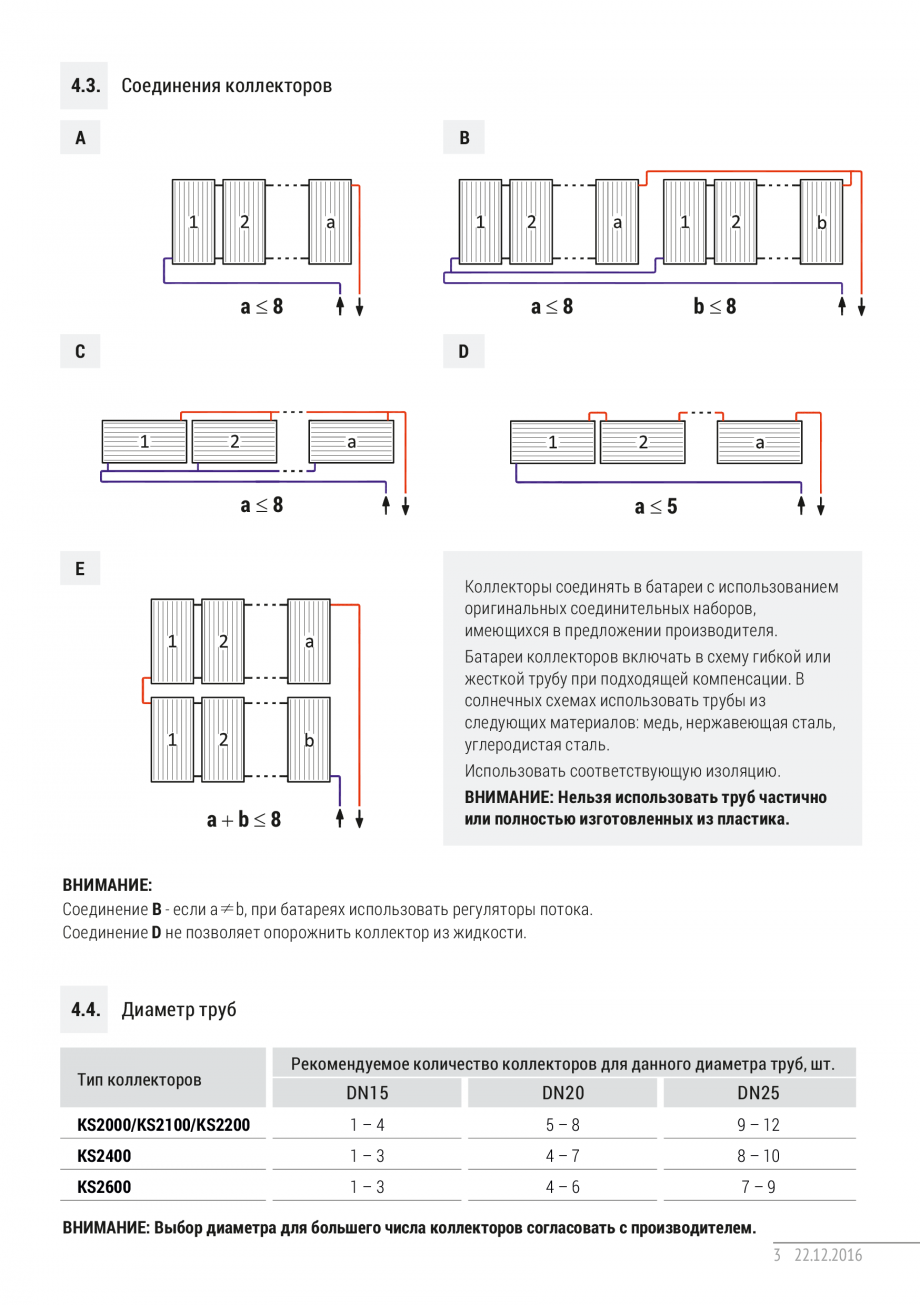 4.3. Соединения коллекторов

A

1 2 a

$a \leq 8$

B

1 2 a 1 2 b

$a \leq 8$ $b \leq 8$

C

1 2 a

$a \leq 8$

D

1 2 a

$a \leq 5$

E

1 2 a

1 2 b

$a + b \leq 8$

Коллекторы соединять в батареи с использованием оригинальных соединительных наборов, имеющихся в предложении производителя.

Батареи коллекторов включать в схему гибкой или жесткой трубу при подходящей компенсации. В солнечных схемах использовать трубы из следующих материалов: медь, нержавеющая сталь, углеродистая сталь.

Использовать соответствующую изоляцию.

ВНИМАНИЕ: Нельзя использовать труб частично или полностью изготовленных из пластика.

ВНИМАНИЕ:
Соединение B - если $a \neq b$, при батареях использовать регуляторы потока.
Соединение D не позволяет опорожнить коллектор из жидкости.

4.4. Диаметр труб

| Тип коллекторов | Рекомендуемое количество коллекторов для данного диаметра труб, шт. | | |
|---|---|---|---|
| | DN15 | DN20 | DN25 |
| KS2000/KS2100/KS2200 | 1 – 4 | 5 – 8 | 9 – 12 |
| KS2400 | 1 – 3 | 4 – 7 | 8 – 10 |
| KS2600 | 1 – 3 | 4 – 6 | 7 – 9 |

ВНИМАНИЕ: Выбор диаметра для большего числа коллекторов согласовать с производителем.

3 22.12.2016