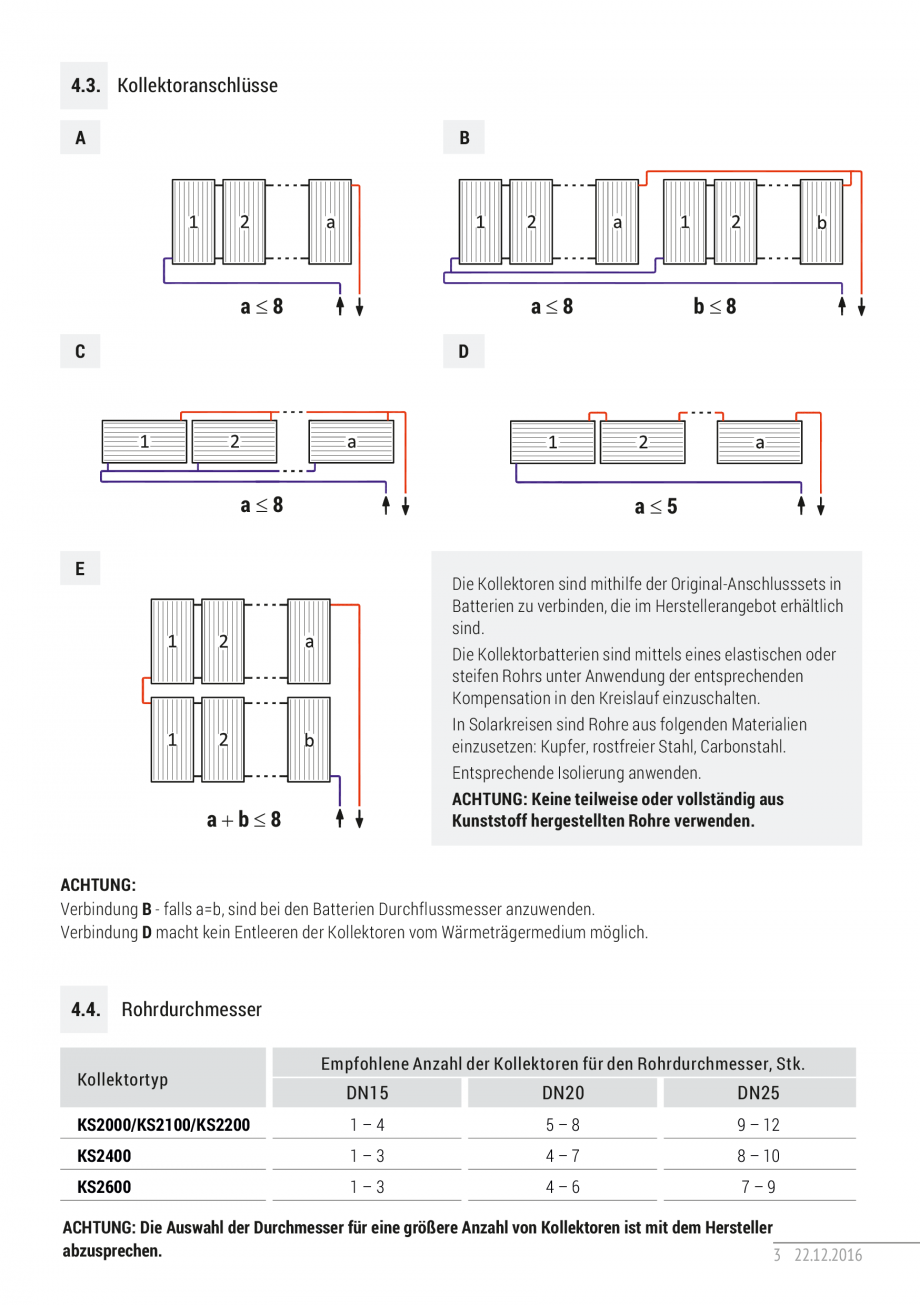 4.3. Kollektoranschlüsse

A

1 2 a

$a \leq 8$

B

1 2 a 1 2 b

$a \leq 8$ $b \leq 8$

C

1 2 a

$a \leq 8$

D

1 2 a

$a \leq 5$

E

1 2 a
1 2 b

$a + b \leq 8$

Die Kollektoren sind mithilfe der Original-Anschlusssets in Batterien zu verbinden, die im Herstellerangebot erhältlich sind.

Die Kollektorbatterien sind mittels eines elastischen oder steifen Rohrs unter Anwendung der entsprechenden Kompensation in den Kreislauf einzuschalten.

In Solarkreisen sind Rohre aus folgenden Materialien einzusetzen: Kupfer, rostfreier Stahl, Carbonstahl.

Entsprechende Isolierung anwenden.

ACHTUNG: Keine teilweise oder vollständig aus Kunststoff hergestellten Rohre verwenden.

ACHTUNG:
Verbindung B - falls a=b, sind bei den Batterien Durchflussmesser anzuwenden.
Verbindung D macht kein Entleeren der Kollektoren vom Wärmeträgermedium möglich.

4.4. Rohrdurchmesser

| Kollektortyp | Empfohlene Anzahl der Kollektoren für den Rohrdurchmesser, Stk. | | |
|---|---|---|---|
| | DN15 | DN20 | DN25 |
| KS2000/KS2100/KS2200 | 1 – 4 | 5 – 8 | 9 – 12 |
| KS2400 | 1 – 3 | 4 – 7 | 8 – 10 |
| KS2600 | 1 – 3 | 4 – 6 | 7 – 9 |

ACHTUNG: Die Auswahl der Durchmesser für eine größere Anzahl von Kollektoren ist mit dem Hersteller abzusprechen.

3 22.12.2016