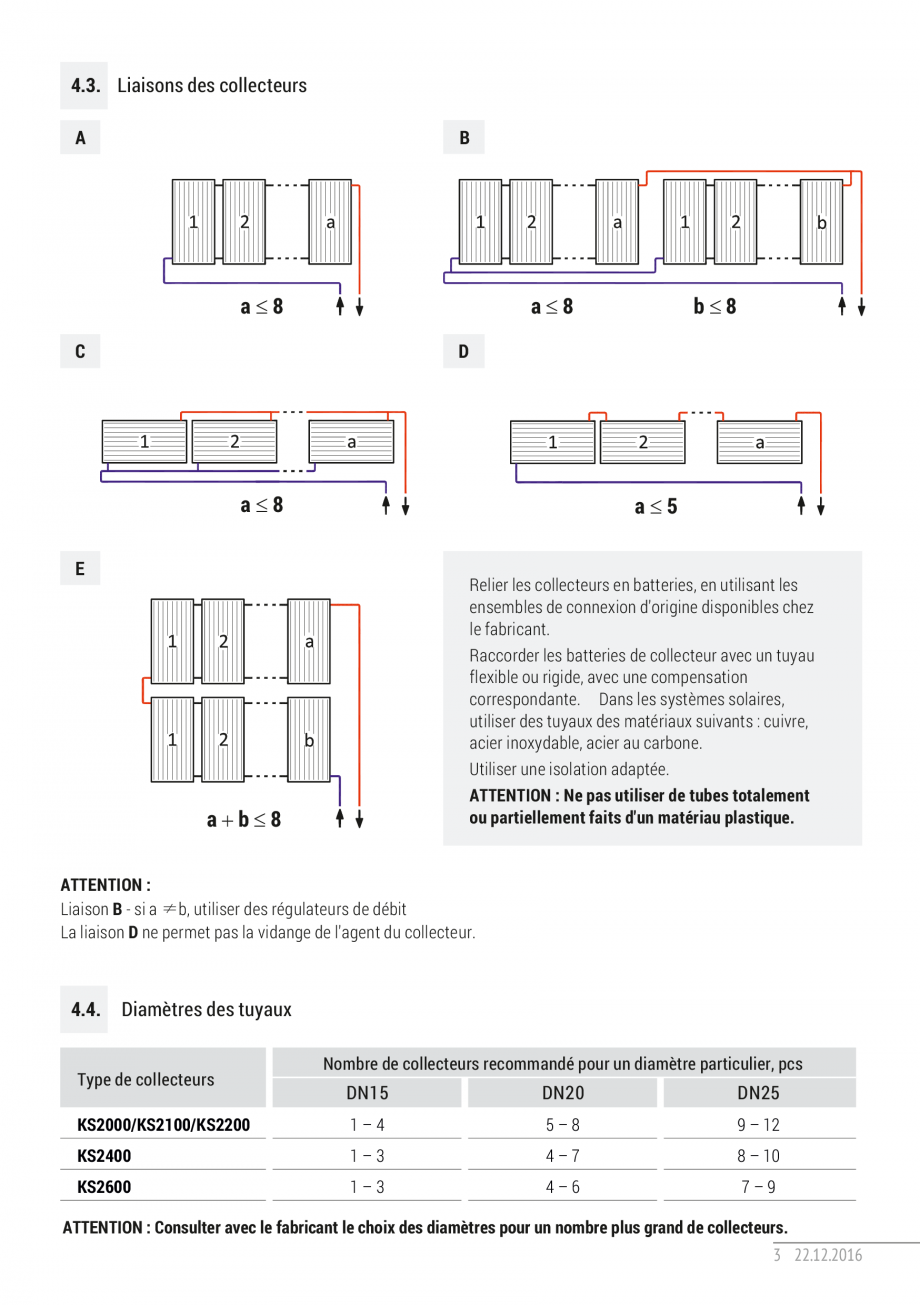 4.3. Liaisons des collecteurs

A

1 2 a

$a \leq 8$

B

1 2 a 1 2 b

$a \leq 8$ $b \leq 8$

C

1 2 a

$a \leq 8$

D

1 2 a

$a \leq 5$

E

1 2 a
1 2 b

$a + b \leq 8$

Relier les collecteurs en batteries, en utilisant les ensembles de connexion d'origine disponibles chez le fabricant.

Raccorder les batteries de collecteur avec un tuyau flexible ou rigide, avec une compensation correspondante. Dans les systèmes solaires, utiliser des tuyaux des matériaux suivants : cuivre, acier inoxydable, acier au carbone.

Utiliser une isolation adaptée.

ATTENTION : Ne pas utiliser de tubes totalement ou partiellement faits d'un matériau plastique.

ATTENTION :
Liaison B - si a $\neq$ b, utiliser des régulateurs de débit
La liaison D ne permet pas la vidange de l'agent du collecteur.

4.4. Diamètres des tuyaux

| Type de collecteurs | Nombre de collecteurs recommandé pour un diamètre particulier, pcs | | |
|---|---|---|---|
| | DN15 | DN20 | DN25 |
| KS2000/KS2100/KS2200 | 1 – 4 | 5 – 8 | 9 – 12 |
| KS2400 | 1 – 3 | 4 – 7 | 8 – 10 |
| KS2600 | 1 – 3 | 4 – 6 | 7 – 9 |

ATTENTION : Consulter avec le fabricant le choix des diamètres pour un nombre plus grand de collecteurs.

3 22.12.2016