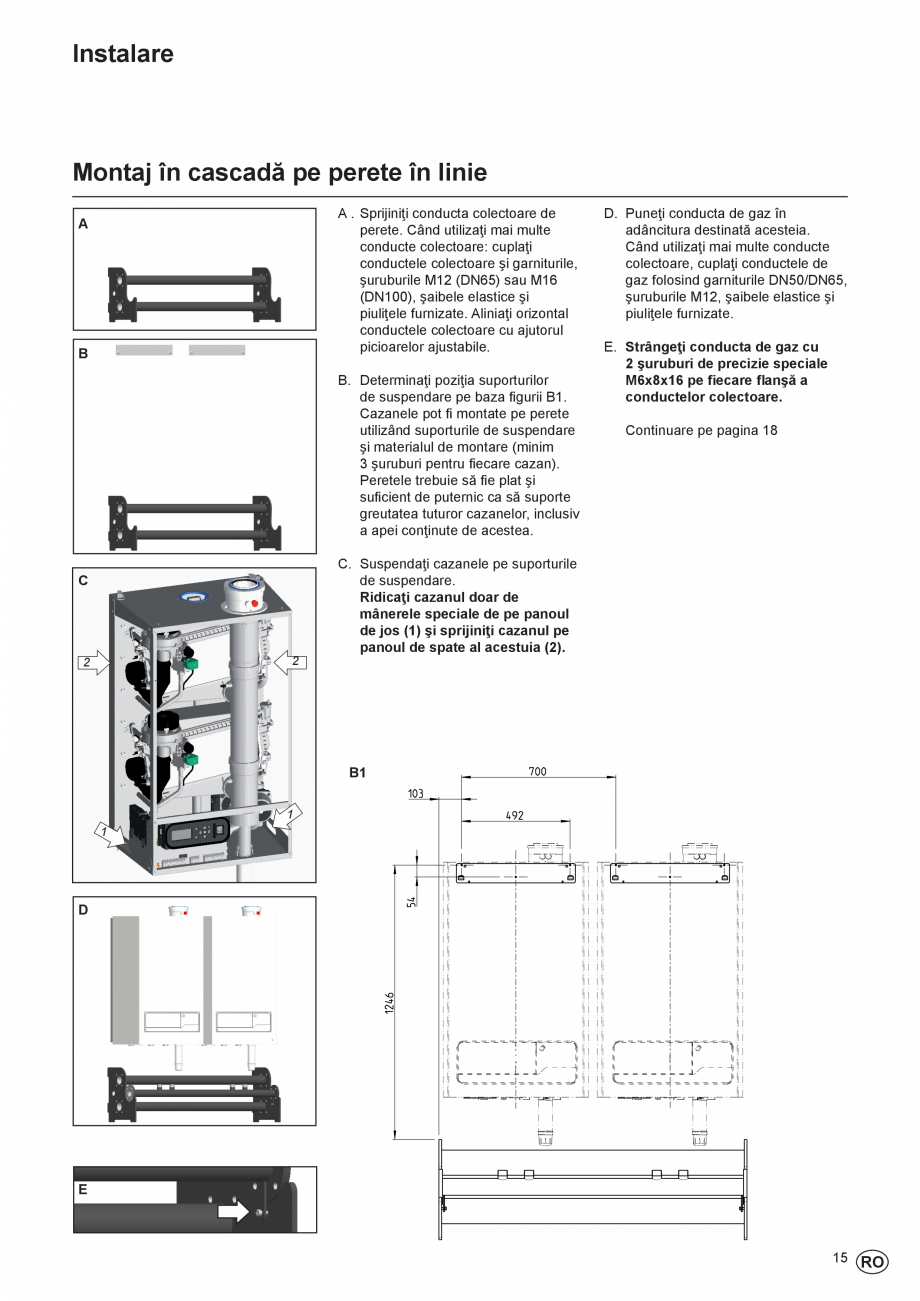 Instalare

Montaj în cascadă pe perete în linie

A

B

C

2

2

1

1

D

E

A . Sprijiniţi conducta colectoare de perete. Când utilizaţi mai multe conducte colectoare: cuplaţi conductele colectoare şi garniturile, şuruburile M12 (DN65) sau M16 (DN100), şaibele elastice şi piuliţele furnizate. Aliniaţi orizontal conductele colectoare cu ajutorul picioarelor ajustabile.

B. Determinaţi poziţia suporturilor de suspendare pe baza figurii B1. Cazanele pot fi montate pe perete utilizând suporturile de suspendare şi materialul de montare (minim 3 şuruburi pentru fiecare cazan). Peretele trebuie să fie plat şi suficient de puternic ca să suporte greutatea tuturor cazanelor, inclusiv a apei conţinute de acestea.

C. Suspendaţi cazanele pe suporturile de suspendare.
Ridicaţi cazanul doar de mânerele speciale de pe panoul de jos (1) şi sprijiniţi cazanul pe panoul de spate al acestuia (2).

D. Puneţi conducta de gaz în adâncitura destinată acesteia. Când utilizaţi mai multe conducte colectoare, cuplaţi conductele de gaz folosind garniturile DN50/DN65, şuruburile M12, şaibele elastice şi piuliţele furnizate.

E. Strângeţi conducta de gaz cu 2 şuruburi de precizie speciale M6x8x16 pe fiecare flanşă a conductelor colectoare.

Continuare pe pagina 18

B1

700

103

492

54

1246

15 RO