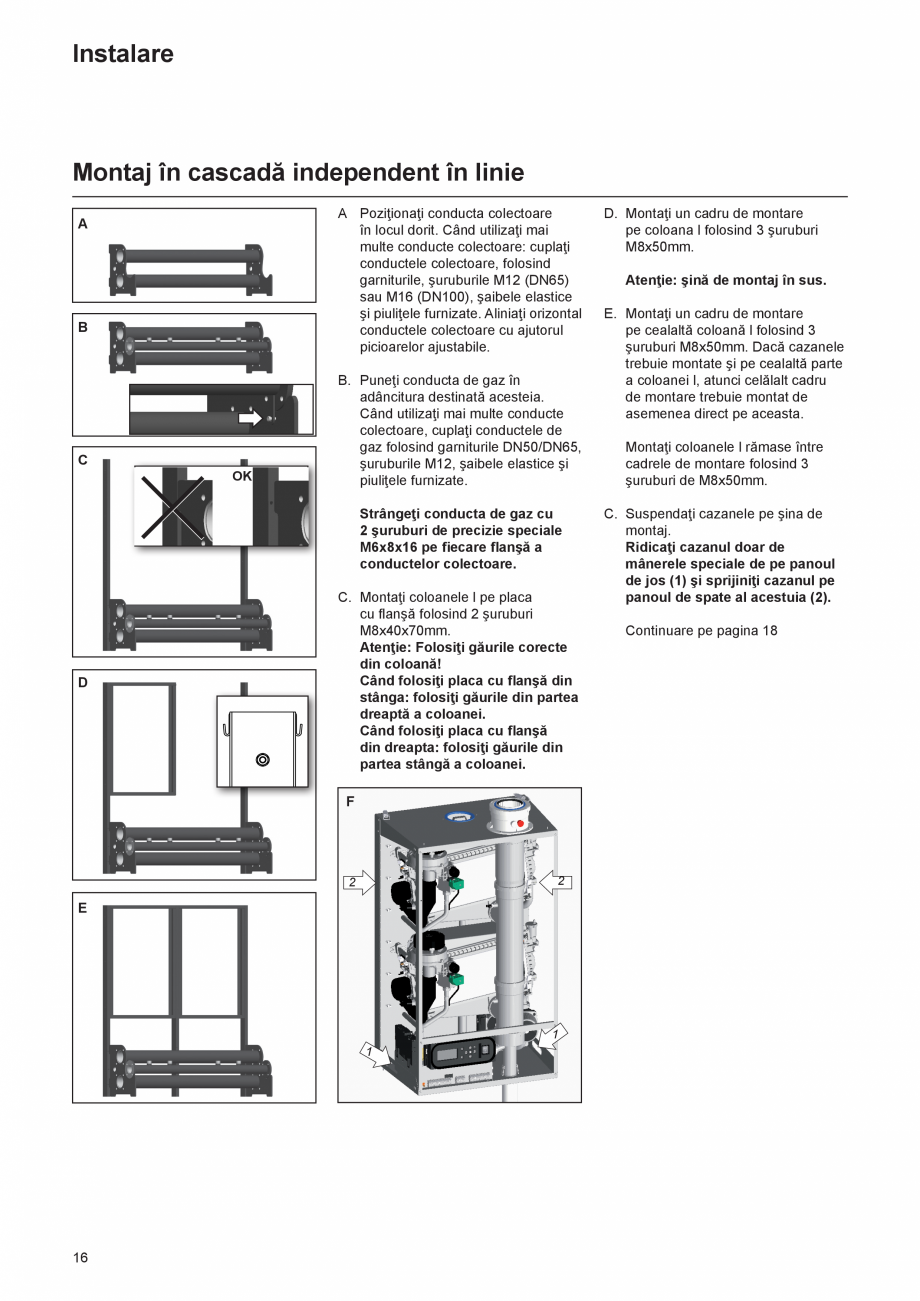 Instalare

Montaj în cascadă independent în linie

A

B

C

OK

D

E

A Poziţionaţi conducta colectoare în locul dorit. Când utilizaţi mai multe conducte colectoare: cuplaţi conductele colectoare, folosind garniturile, şuruburile M12 (DN65) sau M16 (DN100), şaibele elastice şi piuliţele furnizate. Aliniaţi orizontal conductele colectoare cu ajutorul picioarelor ajustabile.

B. Puneţi conducta de gaz în adâncitura destinată acesteia. Când utilizaţi mai multe conducte colectoare, cuplaţi conductele de gaz folosind garniturile DN50/DN65, şuruburile M12, şaibele elastice şi piuliţele furnizate.

Strângeţi conducta de gaz cu 2 şuruburi de precizie speciale M6x8x16 pe fiecare flanşă a conductelor colectoare.

C. Montaţi coloanele I pe placa cu flanşă folosind 2 şuruburi M8x40x70mm.
Atenţie: Folosiţi găurile corecte din coloană!
Când folosiţi placa cu flanşă din stânga: folosiţi găurile din partea dreaptă a coloanei.
Când folosiţi placa cu flanşă din dreapta: folosiţi găurile din partea stângă a coloanei.

F

2

2

1

1

D. Montaţi un cadru de montare pe coloana I folosind 3 şuruburi M8x50mm.

Atenţie: şină de montaj în sus.

E. Montaţi un cadru de montare pe cealaltă coloană I folosind 3 şuruburi M8x50mm. Dacă cazanele trebuie montate şi pe cealaltă parte a coloanei I, atunci celălalt cadru de montare trebuie montat de asemenea direct pe aceasta.

Montaţi coloanele I rămase între cadrele de montare folosind 3 şuruburi de M8x50mm.

C. Suspendaţi cazanele pe şina de montaj.
Ridicaţi cazanul doar de mânerele speciale de pe panoul de jos (1) şi sprijiniţi cazanul pe panoul de spate al acestuia (2).

Continuare pe pagina 18

16