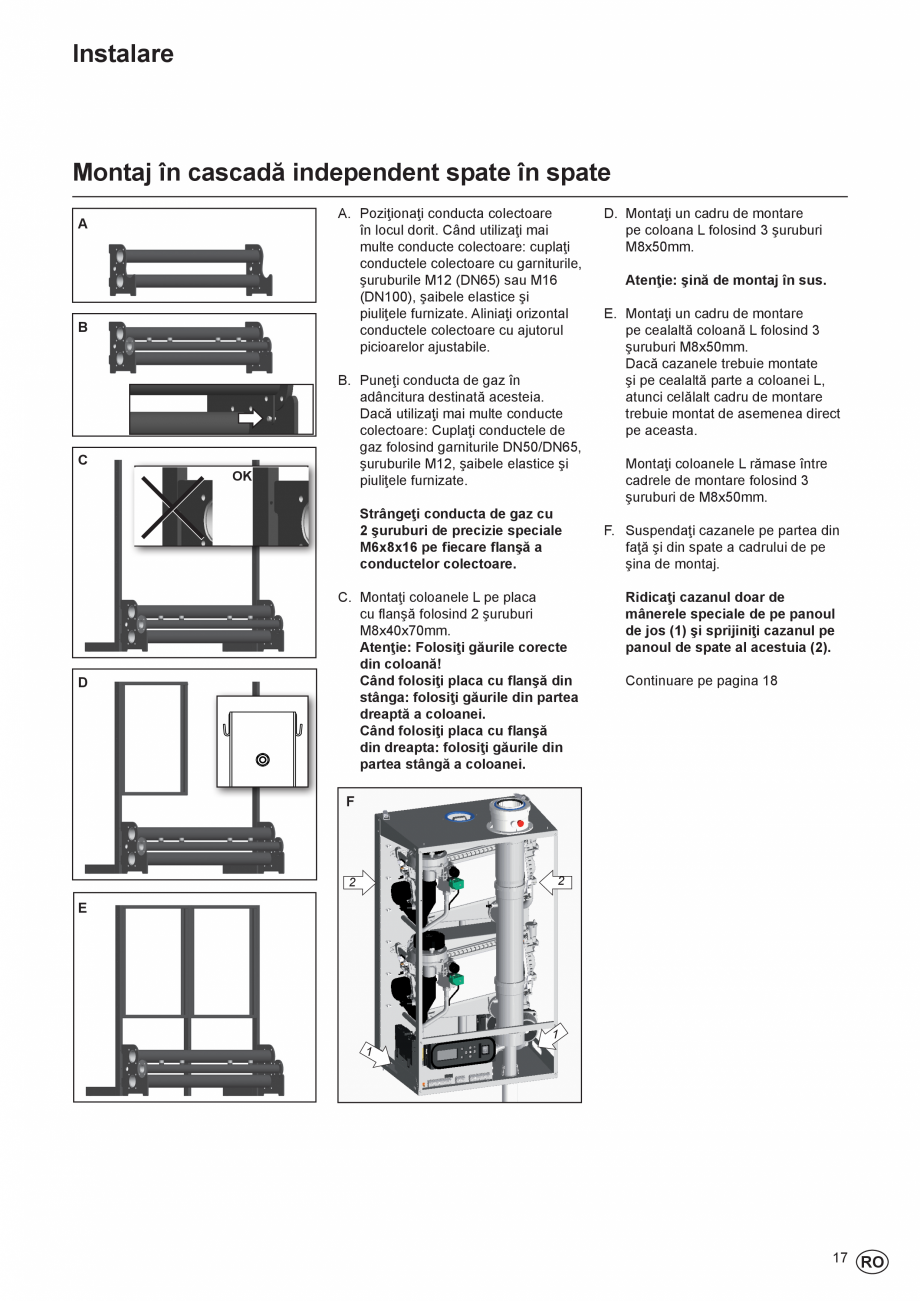 Instalare

Montaj în cascadă independent spate în spate

A

B

C

OK

D

E

A. Poziţionaţi conducta colectoare în locul dorit. Când utilizaţi mai multe conducte colectoare: cuplaţi conductele colectoare cu garniturile, şuruburile M12 (DN65) sau M16 (DN100), şaibele elastice şi piuliţele furnizate. Aliniaţi orizontal conductele colectoare cu ajutorul picioarelor ajustabile.

B. Puneţi conducta de gaz în adâncitura destinată acesteia. Dacă utilizaţi mai multe conducte colectoare: Cuplaţi conductele de gaz folosind garniturile DN50/DN65, şuruburile M12, şaibele elastice şi piuliţele furnizate.

Strângeţi conducta de gaz cu 2 şuruburi de precizie speciale M6x8x16 pe fiecare flanşă a conductelor colectoare.

C. Montaţi coloanele L pe placa cu flanşă folosind 2 şuruburi M8x40x70mm.
Atenţie: Folosiţi găurile corecte din coloană!
Când folosiţi placa cu flanşă din stânga: folosiţi găurile din partea dreaptă a coloanei.
Când folosiţi placa cu flanşă din dreapta: folosiţi găurile din partea stângă a coloanei.

F

2

2

1

1

D. Montaţi un cadru de montare pe coloana L folosind 3 şuruburi M8x50mm.

Atenţie: şină de montaj în sus.

E. Montaţi un cadru de montare pe cealaltă coloană L folosind 3 şuruburi M8x50mm.
Dacă cazanele trebuie montate şi pe cealaltă parte a coloanei L, atunci celălalt cadru de montare trebuie montat de asemenea direct pe aceasta.

Montaţi coloanele L rămase între cadrele de montare folosind 3 şuruburi de M8x50mm.

F. Suspendaţi cazanele pe partea din faţă şi din spate a cadrului de pe şina de montaj.

Ridicaţi cazanul doar de mânerele speciale de pe panoul de jos (1) şi sprijiniţi cazanul pe panoul de spate al acestuia (2).

Continuare pe pagina 18

17 RO