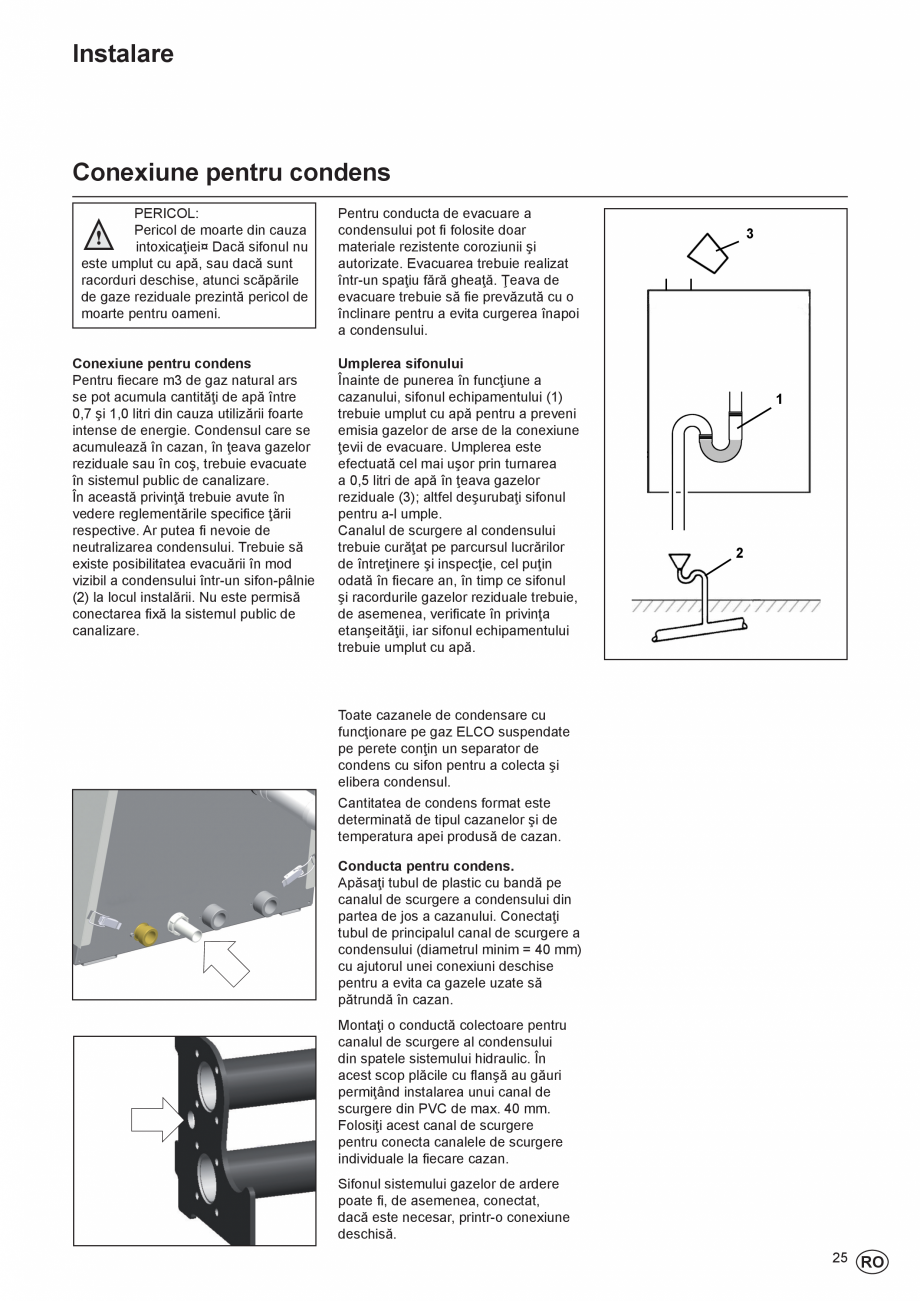 Instalare

Conexiune pentru condens

PERICOL:
Pericol de moarte din cauza intoxicaţiei¤ Dacă sifonul nu este umplut cu apă, sau dacă sunt racorduri deschise, atunci scăpările de gaze reziduale prezintă pericol de moarte pentru oameni.

Conexiune pentru condens
Pentru fiecare m3 de gaz natural ars se pot acumula cantităţi de apă între 0,7 şi 1,0 litri din cauza utilizării foarte intense de energie. Condensul care se acumulează în cazan, în ţeava gazelor reziduale sau în coş, trebuie evacuate în sistemul public de canalizare.
În această privinţă trebuie avute în vedere reglementările specifice ţării respective. Ar putea fi nevoie de neutralizarea condensului. Trebuie să existe posibilitatea evacuării în mod vizibil a condensului într-un sifon-pâlnie (2) la locul instalării. Nu este permisă conectarea fixă la sistemul public de canalizare.

Pentru conducta de evacuare a condensului pot fi folosite doar materiale rezistente coroziunii şi autorizate. Evacuarea trebuie realizat într-un spaţiu fără gheaţă. Ţeava de evacuare trebuie să fie prevăzută cu o înclinare pentru a evita curgerea înapoi a condensului.

Umplerea sifonului
Înainte de punerea în funcţiune a cazanului, sifonul echipamentului (1) trebuie umplut cu apă pentru a preveni emisia gazelor de arse de la conexiune ţevii de evacuare. Umplerea este efectuată cel mai uşor prin turnarea a 0,5 litri de apă în ţeava gazelor reziduale (3); altfel deşurubaţi sifonul pentru a-l umple.
Canalul de scurgere al condensului trebuie curăţat pe parcursul lucrărilor de întreţinere şi inspecţie, cel puţin odată în fiecare an, în timp ce sifonul şi racordurile gazelor reziduale trebuie, de asemenea, verificate în privinţa etanşeităţii, iar sifonul echipamentului trebuie umplut cu apă.

3
1
2

Toate cazanele de condensare cu funcţionare pe gaz ELCO suspendate pe perete conţin un separator de condens cu sifon pentru a colecta şi elibera condensul.
Cantitatea de condens format este determinată de tipul cazanelor şi de temperatura apei produsă de cazan.

Conducta pentru condens.
Apăsaţi tubul de plastic cu bandă pe canalul de scurgere a condensului din partea de jos a cazanului. Conectaţi tubul de principalul canal de scurgere a condensului (diametrul minim = 40 mm) cu ajutorul unei conexiuni deschise pentru a evita ca gazele uzate să pătrundă în cazan.

Montaţi o conductă colectoare pentru canalul de scurgere al condensului din spatele sistemului hidraulic. În acest scop plăcile cu flanşă au găuri permiţând instalarea unui canal de scurgere din PVC de max. 40 mm. Folosiţi acest canal de scurgere pentru conecta canalele de scurgere individuale la fiecare cazan.

Sifonul sistemului gazelor de ardere poate fi, de asemenea, conectat, dacă este necesar, printr-o conexiune deschisă.

25 RO