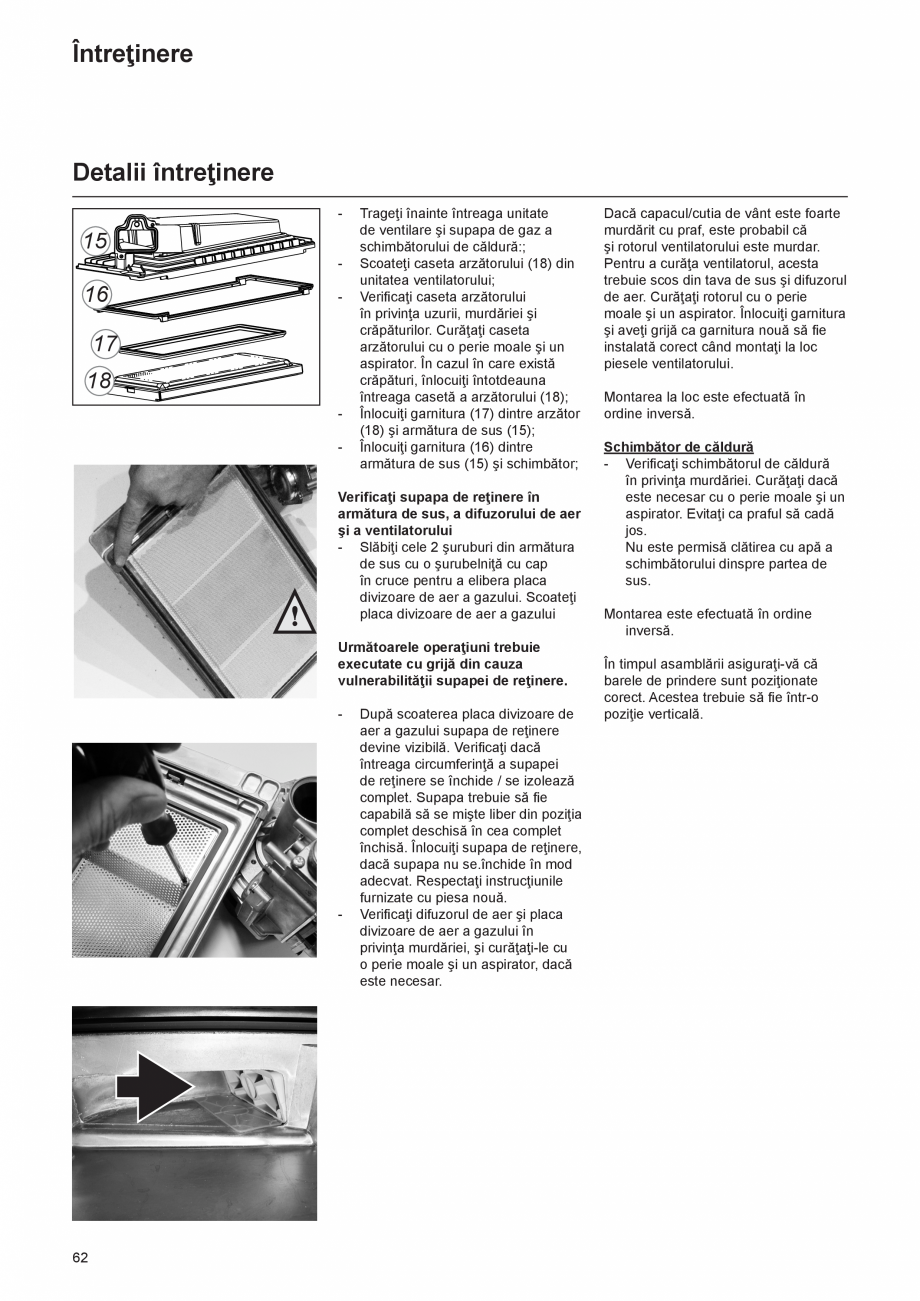 Întreţinere

Detalii întreţinere

15
16
17
18

- Trageţi înainte întreaga unitate de ventilare şi supapa de gaz a schimbătorului de căldură:;
- Scoateţi caseta arzătorului (18) din unitatea ventilatorului;
- Verificaţi caseta arzătorului în privinţa uzurii, murdăriei şi crăpăturilor. Curăţaţi caseta arzătorului cu o perie moale şi un aspirator. În cazul în care există crăpături, înlocuiţi întotdeauna întreaga casetă a arzătorului (18);
- Înlocuiţi garnitura (17) dintre arzător (18) şi armătura de sus (15);
- Înlocuiţi garnitura (16) dintre armătura de sus (15) şi schimbător;

Verificaţi supapa de reţinere în armătura de sus, a difuzorului de aer şi a ventilatorului
- Slăbiţi cele 2 şuruburi din armătura de sus cu o şurubelniţă cu cap în cruce pentru a elibera placa divizoare de aer a gazului. Scoateţi placa divizoare de aer a gazului

Următoarele operaţiuni trebuie executate cu grijă din cauza vulnerabilităţii supapei de reţinere.

- După scoaterea placa divizoare de aer a gazului supapa de reţinere devine vizibilă. Verificaţi dacă întreaga circumferinţă a supapei de reţinere se închide / se izolează complet. Supapa trebuie să fie capabilă să se mişte liber din poziţia complet deschisă în cea complet închisă. Înlocuiţi supapa de reţinere, dacă supapa nu se.închide în mod adecvat. Respectaţi instrucţiunile furnizate cu piesa nouă.
- Verificaţi difuzorul de aer şi placa divizoare de aer a gazului în privinţa murdăriei, şi curăţaţi-le cu o perie moale şi un aspirator, dacă este necesar.

Dacă capacul/cutia de vânt este foarte murdărit cu praf, este probabil că şi rotorul ventilatorului este murdar. Pentru a curăţa ventilatorul, acesta trebuie scos din tava de sus şi difuzorul de aer. Curăţaţi rotorul cu o perie moale şi un aspirator. Înlocuiţi garnitura şi aveţi grijă ca garnitura nouă să fie instalată corect când montaţi la loc piesele ventilatorului.

Montarea la loc este efectuată în ordine inversă.

Schimbător de căldură
- Verificaţi schimbătorul de căldură în privinţa murdăriei. Curăţaţi dacă este necesar cu o perie moale şi un aspirator. Evitaţi ca praful să cadă jos.
Nu este permisă clătirea cu apă a schimbătorului dinspre partea de sus.

Montarea este efectuată în ordine inversă.

În timpul asamblării asiguraţi-vă că barele de prindere sunt poziţionate corect. Acestea trebuie să fie într-o poziţie verticală.

62