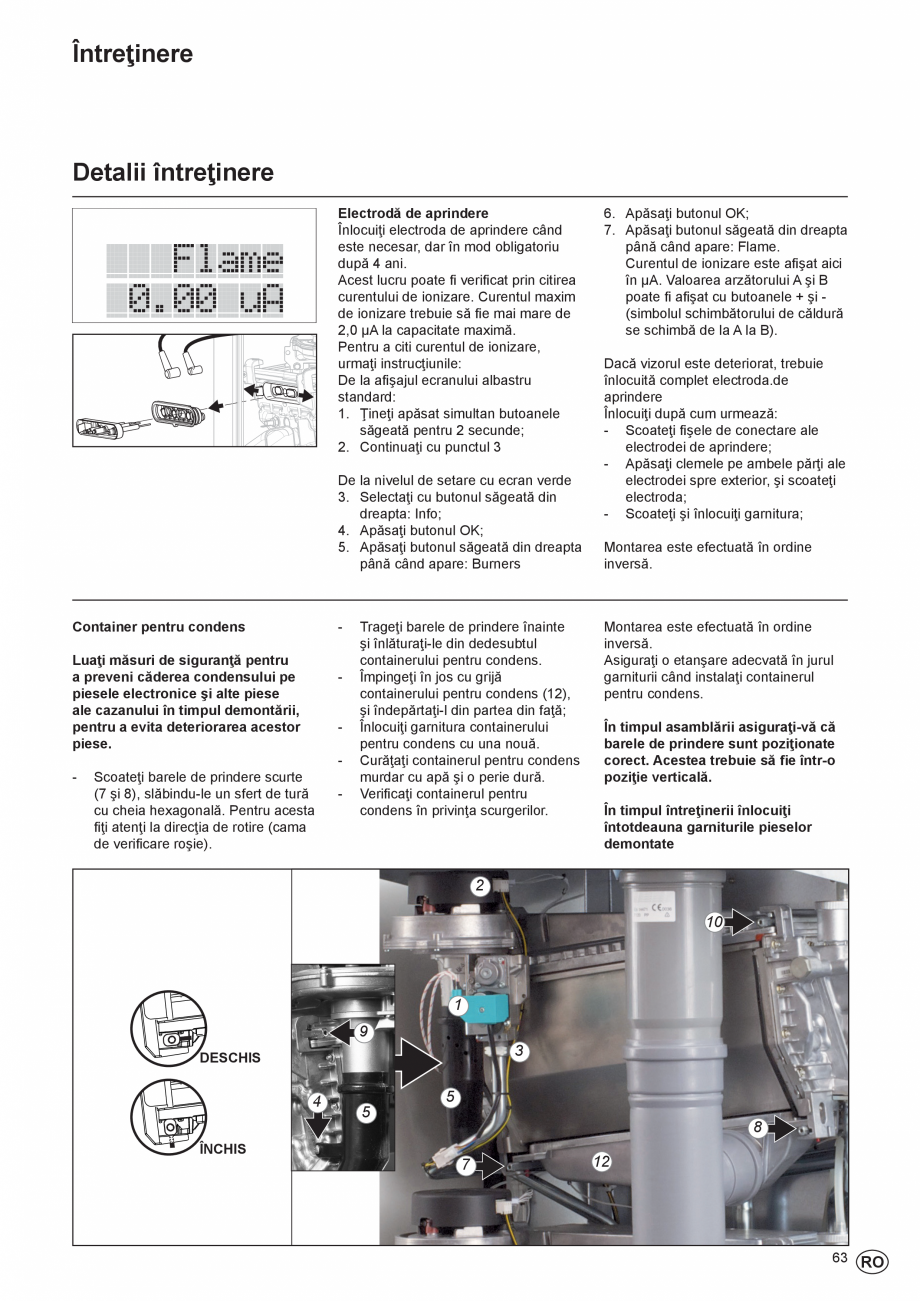 Întreţinere

Detalii întreţinere

Flame
0.00 uA

Electrodă de aprindere
Înlocuiţi electroda de aprindere când este necesar, dar în mod obligatoriu după 4 ani.
Acest lucru poate fi verificat prin citirea curentului de ionizare. Curentul maxim de ionizare trebuie să fie mai mare de 2,0 µA la capacitate maximă.
Pentru a citi curentul de ionizare, urmaţi instrucţiunile:
De la afişajul ecranului albastru standard:
1. Ţineţi apăsat simultan butoanele săgeată pentru 2 secunde;
2. Continuaţi cu punctul 3

De la nivelul de setare cu ecran verde
3. Selectaţi cu butonul săgeată din dreapta: Info;
4. Apăsaţi butonul OK;
5. Apăsaţi butonul săgeată din dreapta până când apare: Burners

6. Apăsaţi butonul OK;
7. Apăsaţi butonul săgeată din dreapta până când apare: Flame.
Curentul de ionizare este afişat aici în µA. Valoarea arzătorului A şi B poate fi afişat cu butoanele + şi - (simbolul schimbătorului de căldură se schimbă de la A la B).

Dacă vizorul este deteriorat, trebuie înlocuită complet electroda.de aprindere
Înlocuiţi după cum urmează:
- Scoateţi fişele de conectare ale electrodei de aprindere;
- Apăsaţi clemele pe ambele părţi ale electrodei spre exterior, şi scoateţi electroda;
- Scoateţi şi înlocuiţi garnitura;

Montarea este efectuată în ordine inversă.

Container pentru condens

Luaţi măsuri de siguranţă pentru a preveni căderea condensului pe piesele electronice şi alte piese ale cazanului în timpul demontării, pentru a evita deteriorarea acestor piese.

- Scoateţi barele de prindere scurte (7 şi 8), slăbindu-le un sfert de tură cu cheia hexagonală. Pentru acesta fiţi atenţi la direcţia de rotire (cama de verificare roşie).

- Trageţi barele de prindere înainte şi înlăturaţi-le din dedesubtul containerului pentru condens.
- Împingeţi în jos cu grijă containerului pentru condens (12), şi îndepărtaţi-l din partea din faţă;
- Înlocuiţi garnitura containerului pentru condens cu una nouă.
- Curăţaţi containerul pentru condens murdar cu apă şi o perie dură.
- Verificaţi containerul pentru condens în privinţa scurgerilor.

Montarea este efectuată în ordine inversă.
Asiguraţi o etanşare adecvată în jurul garniturii când instalaţi containerul pentru condens.

În timpul asamblării asiguraţi-vă că barele de prindere sunt poziţionate corect. Acestea trebuie să fie într-o poziţie verticală.

În timpul întreţinerii înlocuiţi întotdeauna garniturile pieselor demontate

DESCHIS
ÎNCHIS
9
4
5
2
1
3
5
7
12
10
8

63 RO