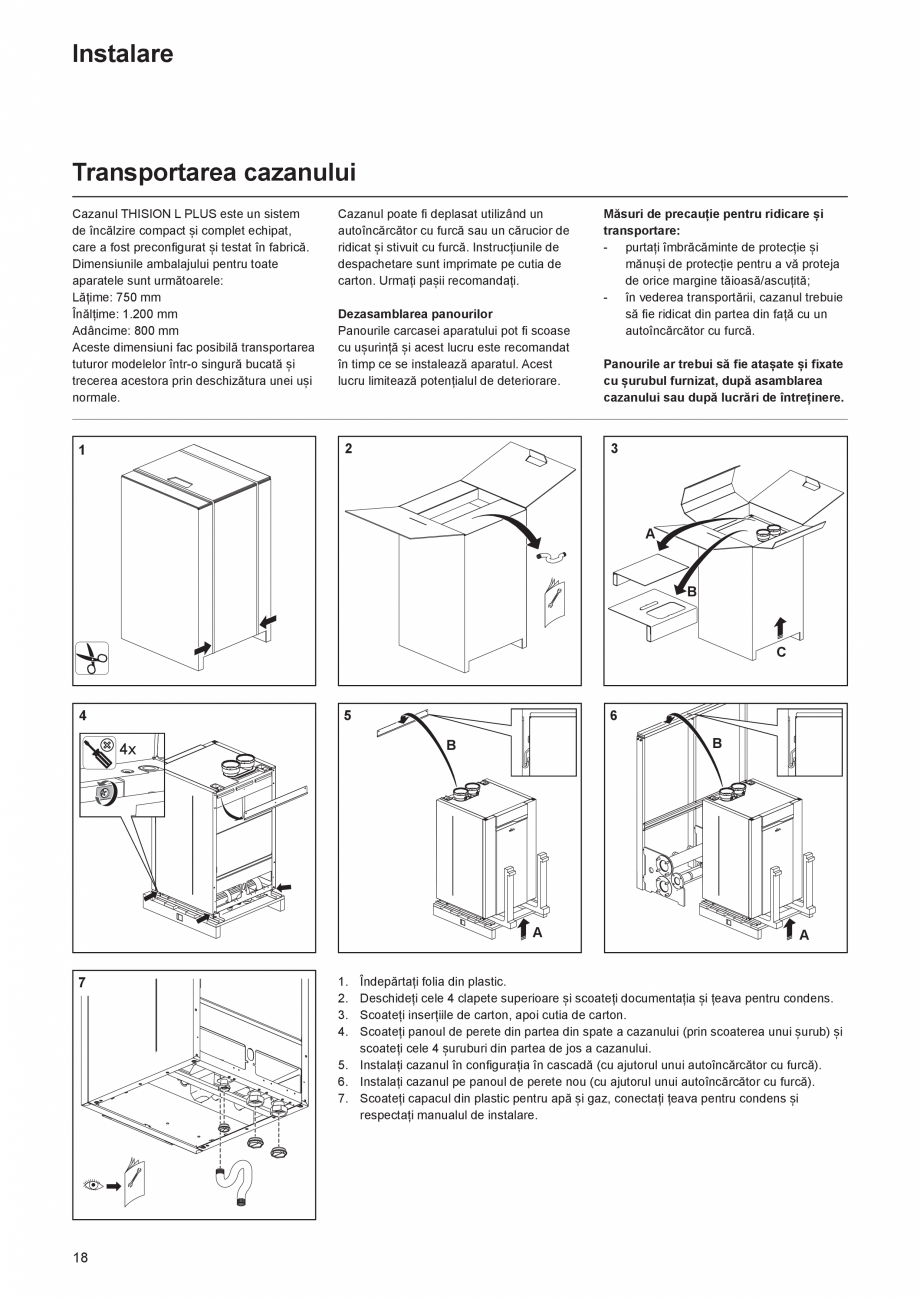 Instalare

Transportarea cazanului

Cazanul THISION L PLUS este un sistem de încălzire compact și complet echipat, care a fost preconfigurat și testat în fabrică. Dimensiunile ambalajului pentru toate aparatele sunt următoarele:
Lățime: 750 mm
Înălțime: 1.200 mm
Adâncime: 800 mm
Aceste dimensiuni fac posibilă transportarea tuturor modelelor într-o singură bucată și trecerea acestora prin deschizătura unei uși normale.

Cazanul poate fi deplasat utilizând un autoîncărcător cu furcă sau un cărucior de ridicat și stivuit cu furcă. Instrucțiunile de despachetare sunt imprimate pe cutia de carton. Urmați pașii recomandați.

Dezasamblarea panourilor
Panourile carcasei aparatului pot fi scoase cu ușurință și acest lucru este recomandat în timp ce se instalează aparatul. Acest lucru limitează potențialul de deteriorare.

Măsuri de precauție pentru ridicare și transportare:
- purtați îmbrăcăminte de protecție și mănuși de protecție pentru a vă proteja de orice margine tăioasă/ascuțită;
- în vederea transportării, cazanul trebuie să fie ridicat din partea din față cu un autoîncărcător cu furcă.

Panourile ar trebui să fie atașate și fixate cu șurubul furnizat, după asamblarea cazanului sau după lucrări de întreținere.

1

2

3
A
B
C

4
4x

5
B
A

6
B
A

7

1. Îndepărtați folia din plastic.
2. Deschideți cele 4 clapete superioare și scoateți documentația și țeava pentru condens.
3. Scoateți inserțiile de carton, apoi cutia de carton.
4. Scoateți panoul de perete din partea din spate a cazanului (prin scoaterea unui șurub) și scoateți cele 4 șuruburi din partea de jos a cazanului.
5. Instalați cazanul în configurația în cascadă (cu ajutorul unui autoîncărcător cu furcă).
6. Instalați cazanul pe panoul de perete nou (cu ajutorul unui autoîncărcător cu furcă).
7. Scoateți capacul din plastic pentru apă și gaz, conectați țeava pentru condens și respectați manualul de instalare.

18