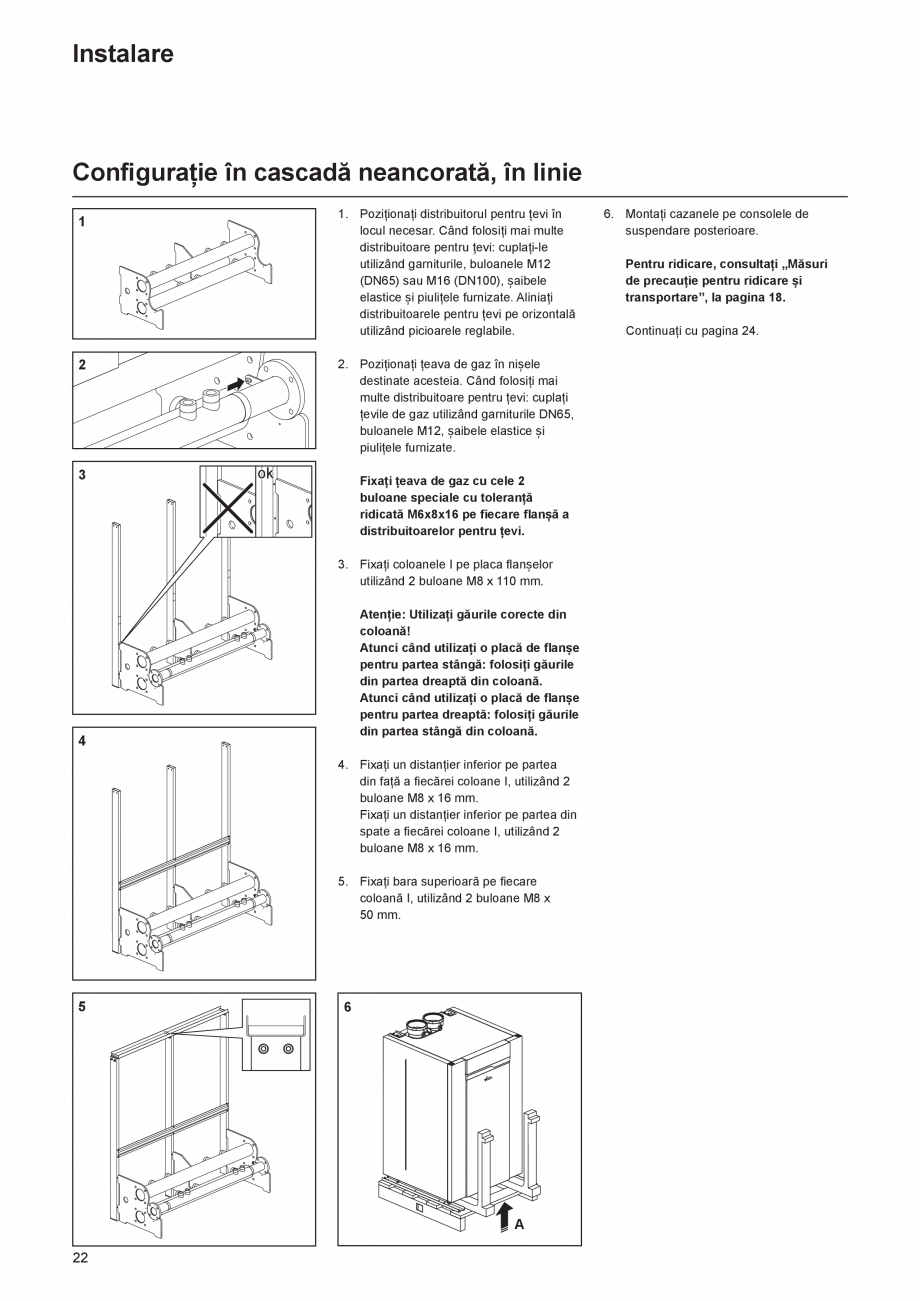 Instalare

Configurație în cascadă neancorată, în linie

1

2

3

ok

4

5

6

A

1. Poziționați distribuitorul pentru țevi în locul necesar. Când folosiți mai multe distribuitoare pentru țevi: cuplați-le utilizând garniturile, buloanele M12 (DN65) sau M16 (DN100), șaibele elastice și piulițele furnizate. Aliniați distribuitoarele pentru țevi pe orizontală utilizând picioarele reglabile.

2. Poziționați țeava de gaz în nișele destinate acesteia. Când folosiți mai multe distribuitoare pentru țevi: cuplați țevile de gaz utilizând garniturile DN65, buloanele M12, șaibele elastice și piulițele furnizate.

Fixați țeava de gaz cu cele 2 buloane speciale cu toleranță ridicată M6x8x16 pe fiecare flanșă a distribuitoarelor pentru țevi.

3. Fixați coloanele I pe placa flanșelor utilizând 2 buloane M8 x 110 mm.

Atenție: Utilizați găurile corecte din coloană!
Atunci când utilizați o placă de flanșe pentru partea stângă: folosiți găurile din partea dreaptă din coloană.
Atunci când utilizați o placă de flanșe pentru partea dreaptă: folosiți găurile din partea stângă din coloană.

4. Fixați un distanțier inferior pe partea din față a fiecărei coloane I, utilizând 2 buloane M8 x 16 mm.
Fixați un distanțier inferior pe partea din spate a fiecărei coloane I, utilizând 2 buloane M8 x 16 mm.

5. Fixați bara superioară pe fiecare coloană I, utilizând 2 buloane M8 x 50 mm.

6. Montați cazanele pe consolele de suspendare posterioare.

Pentru ridicare, consultați „Măsuri de precauție pentru ridicare și transportare”, la pagina 18.

Continuați cu pagina 24.

22