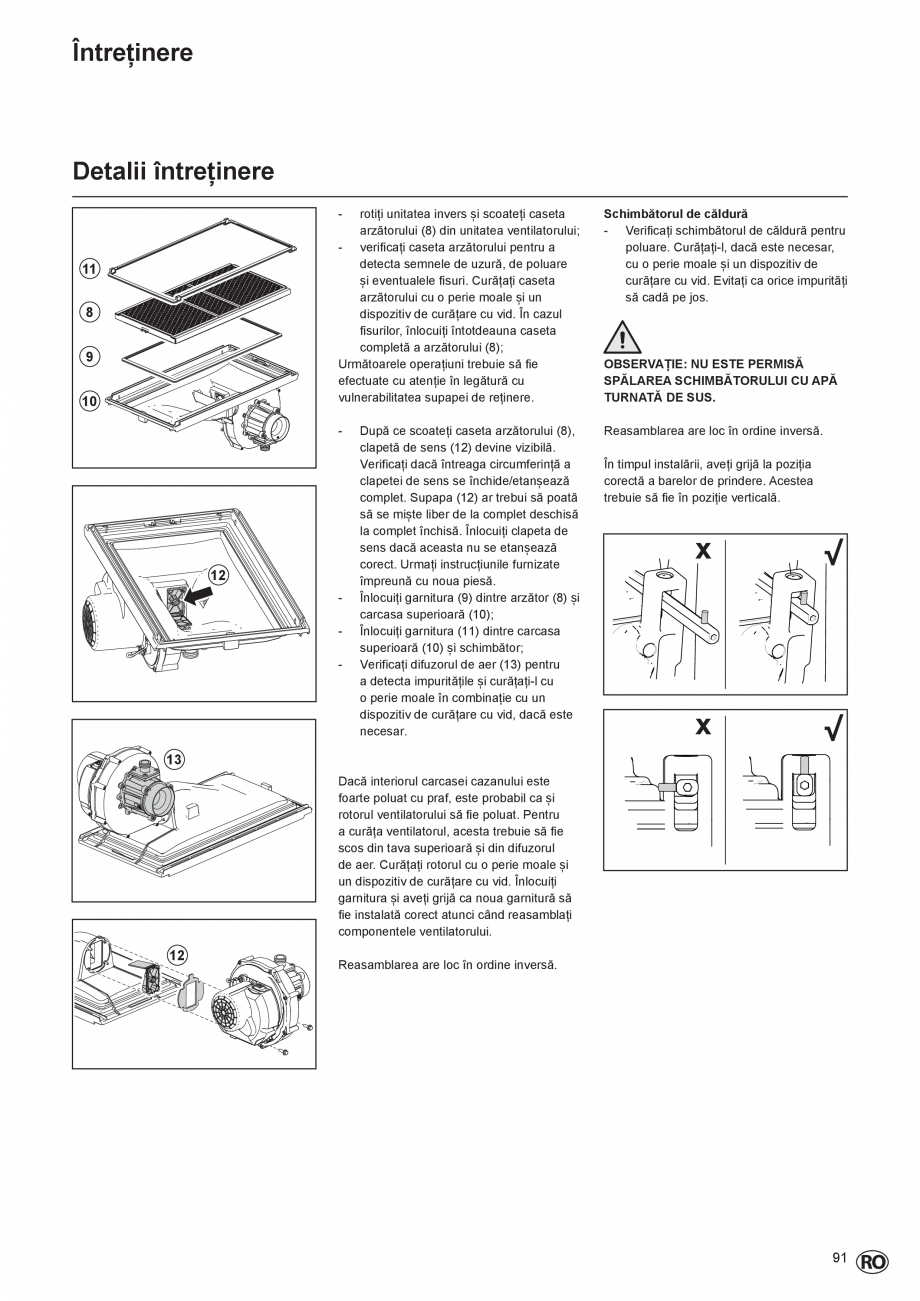 Întreținere

Detalii întreținere

11
8
9
10

12

13

12

- rotiți unitatea invers și scoateți caseta arzătorului (8) din unitatea ventilatorului;
- verificați caseta arzătorului pentru a detecta semnele de uzură, de poluare și eventualele fisuri. Curățați caseta arzătorului cu o perie moale și un dispozitiv de curățare cu vid. În cazul fisurilor, înlocuiți întotdeauna caseta completă a arzătorului (8);

Următoarele operațiuni trebuie să fie efectuate cu atenție în legătură cu vulnerabilitatea supapei de reținere.

- După ce scoateți caseta arzătorului (8), clapetă de sens (12) devine vizibilă. Verificați dacă întreaga circumferință a clapetei de sens se închide/etanșează complet. Supapa (12) ar trebui să poată să se miște liber de la complet deschisă la complet închisă. Înlocuiți clapeta de sens dacă aceasta nu se etanșează corect. Urmați instrucțiunile furnizate împreună cu noua piesă.
- Înlocuiți garnitura (9) dintre arzător (8) și carcasa superioară (10);
- Înlocuiți garnitura (11) dintre carcasa superioară (10) și schimbător;
- Verificați difuzorul de aer (13) pentru a detecta impuritățile și curățați-l cu o perie moale în combinație cu un dispozitiv de curățare cu vid, dacă este necesar.

Dacă interiorul carcasei cazanului este foarte poluat cu praf, este probabil ca și rotorul ventilatorului să fie poluat. Pentru a curăța ventilatorul, acesta trebuie să fie scos din tava superioară și din difuzorul de aer. Curățați rotorul cu o perie moale și un dispozitiv de curățare cu vid. Înlocuiți garnitura și aveți grijă ca noua garnitură să fie instalată corect atunci când reasamblați componentele ventilatorului.

Reasamblarea are loc în ordine inversă.

Schimbătorul de căldură
- Verificați schimbătorul de căldură pentru poluare. Curățați-l, dacă este necesar, cu o perie moale și un dispozitiv de curățare cu vid. Evitați ca orice impurități să cadă pe jos.

OBSERVAȚIE: NU ESTE PERMISĂ SPĂLAREA SCHIMBĂTORULUI CU APĂ TURNATĂ DE SUS.

Reasamblarea are loc în ordine inversă.

În timpul instalării, aveți grijă la poziția corectă a barelor de prindere. Acestea trebuie să fie în poziție verticală.

X √

X √

91 RO