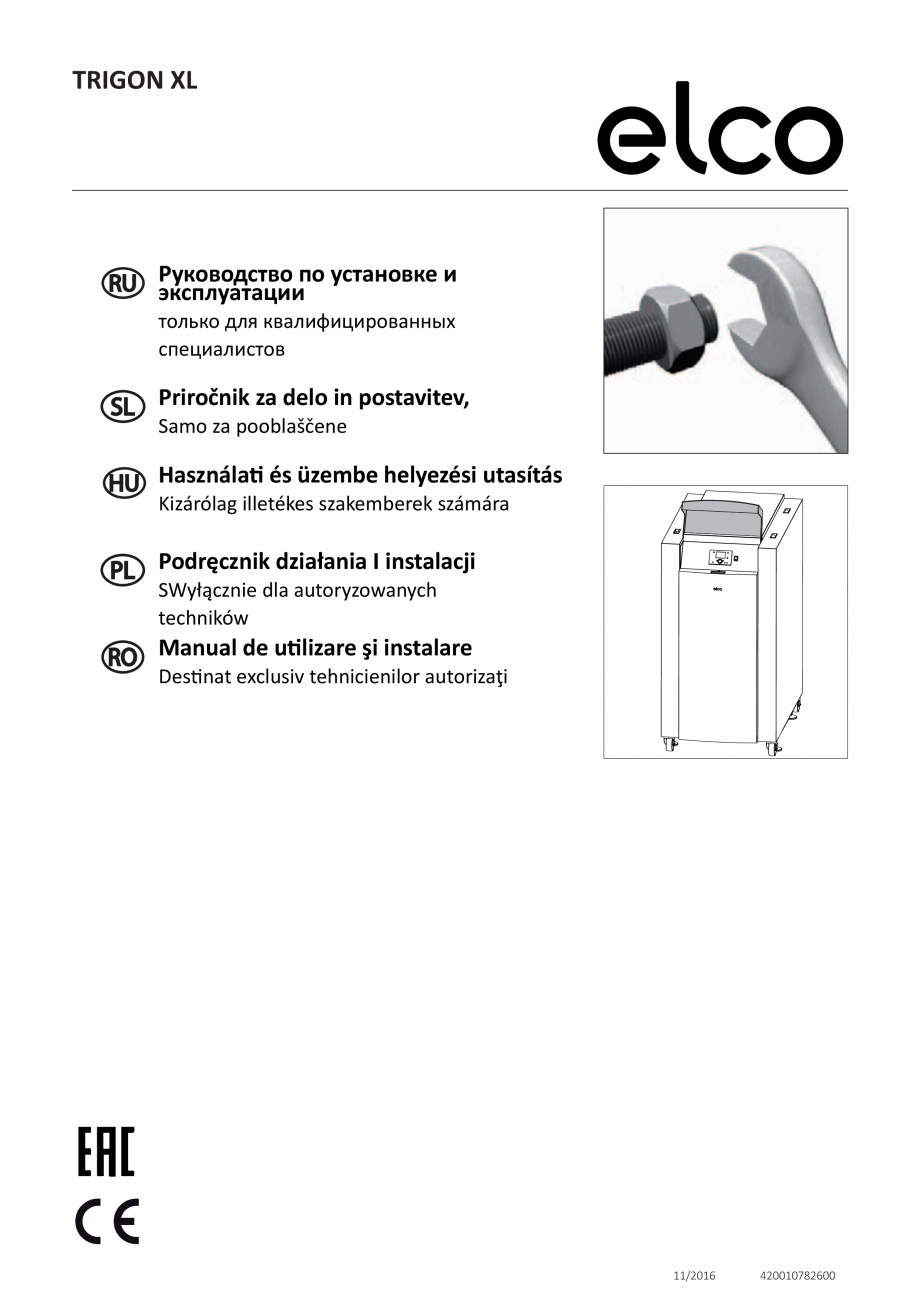 TRIGON XL

elco

RU Руководство по установке и эксплуатации
только для квалифицированных специалистов

SL Priročnik za delo in postavitev,
Samo za pooblaščene

HU Használati és üzembe helyezési utasítás
Kizárólag illetékes szakemberek számára

PL Podręcznik działania I instalacji
SWyłącznie dla autoryzowanych techników

RO Manual de utilizare şi instalare
Destinat exclusiv tehnicienilor autorizaţi

elco

EAC

CE

11/2016 420010782600